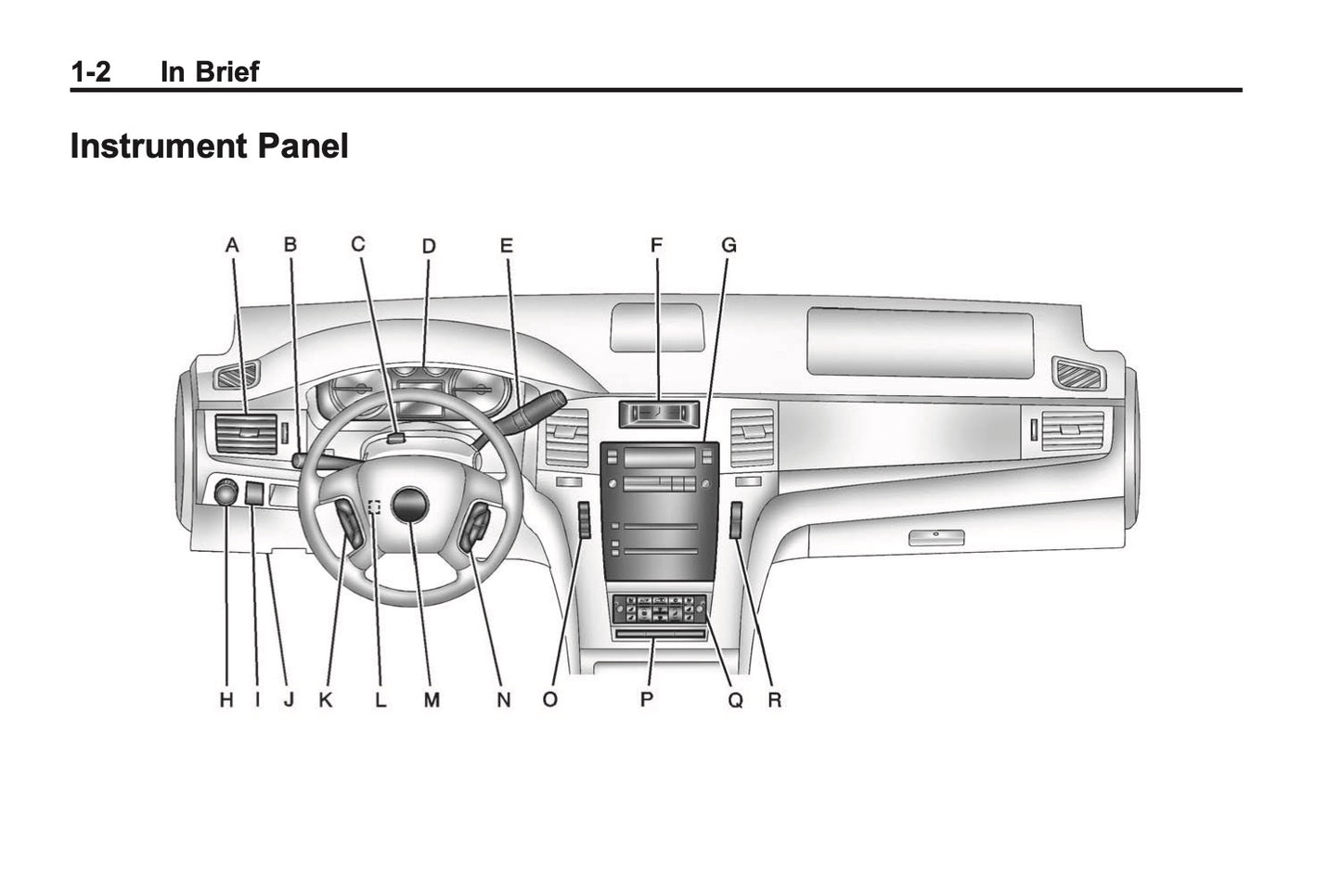 1-2 In Brief

Instrument Panel

A B C D E F G

H I J K L M N O P Q R