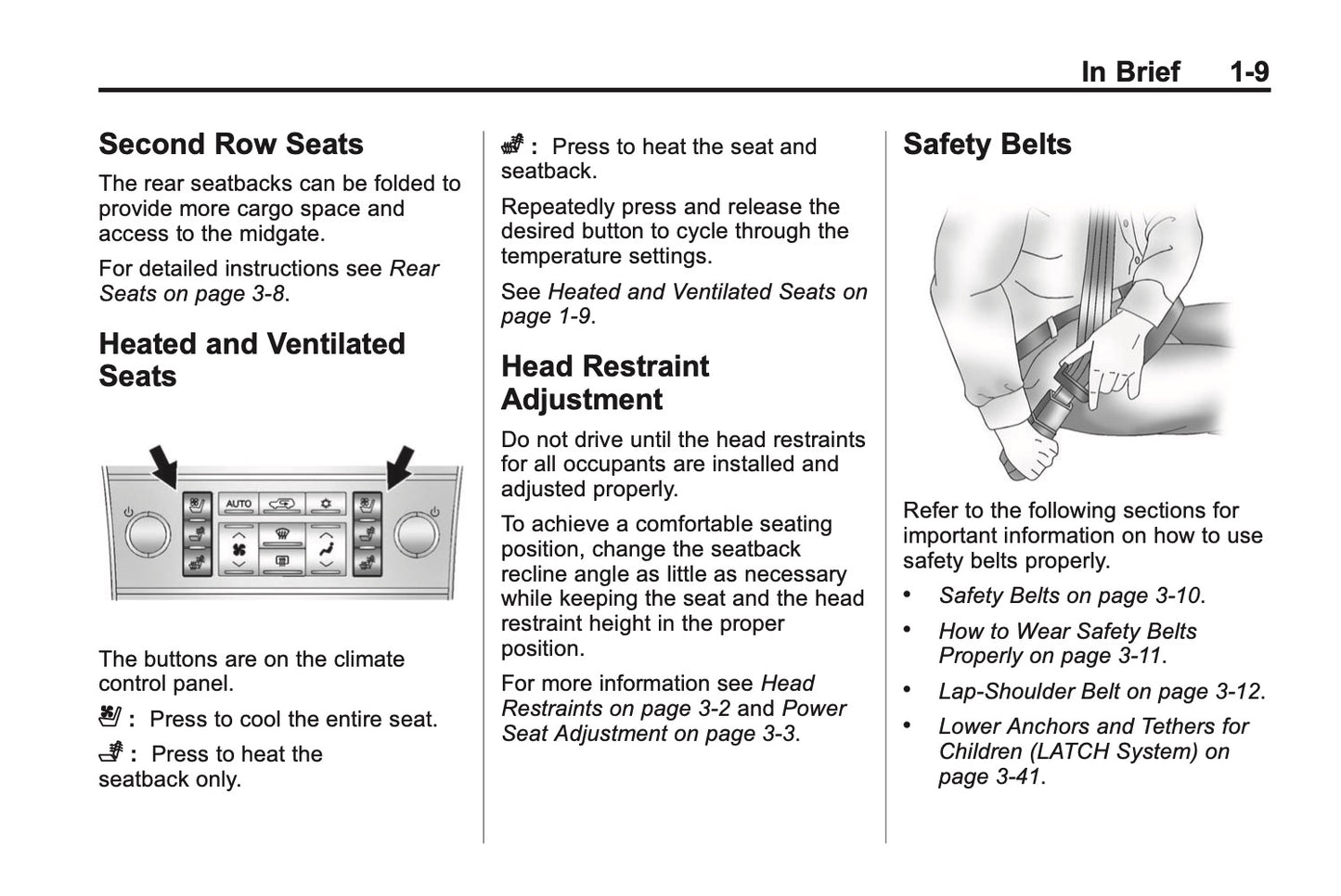 In Brief 1-9

Second Row Seats

The rear seatbacks can be folded to provide more cargo space and access to the midgate.

For detailed instructions see Rear Seats on page 3-8.

Heated and Ventilated Seats

AUTO

The buttons are on the climate control panel.

: Press to cool the entire seat.

: Press to heat the seatback only.

: Press to heat the seat and seatback.

Repeatedly press and release the desired button to cycle through the temperature settings.

See Heated and Ventilated Seats on page 1-9.

Head Restraint Adjustment

Do not drive until the head restraints for all occupants are installed and adjusted properly.

To achieve a comfortable seating position, change the seatback recline angle as little as necessary while keeping the seat and the head restraint height in the proper position.

For more information see Head Restraints on page 3-2 and Power Seat Adjustment on page 3-3.

Safety Belts

Refer to the following sections for important information on how to use safety belts properly.

• Safety Belts on page 3-10.

• How to Wear Safety Belts Properly on page 3-11.

• Lap-Shoulder Belt on page 3-12.

• Lower Anchors and Tethers for Children (LATCH System) on page 3-41.