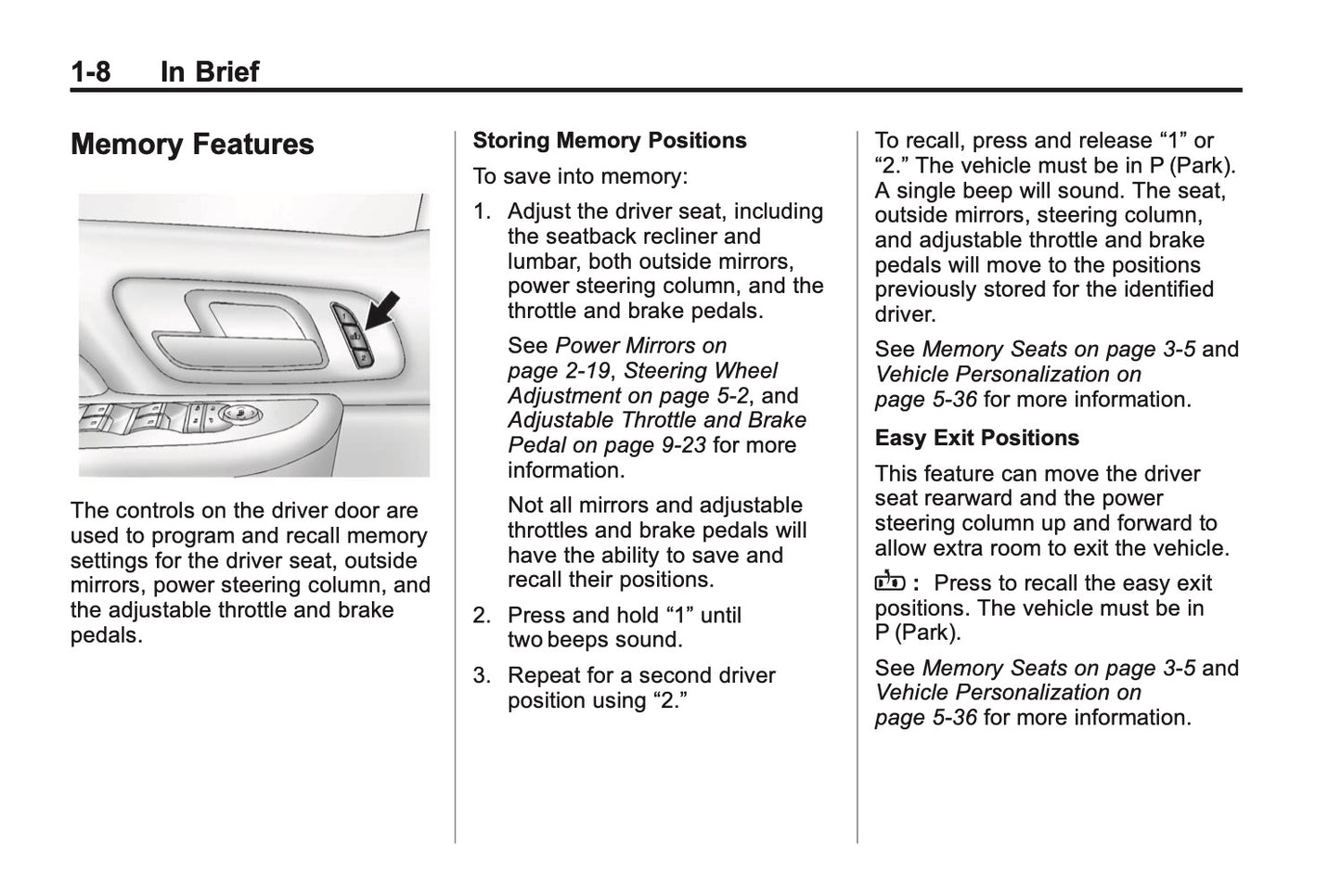 1-8 In Brief

Memory Features

1

2

The controls on the driver door are used to program and recall memory settings for the driver seat, outside mirrors, power steering column, and the adjustable throttle and brake pedals.

Storing Memory Positions

To save into memory:

1. Adjust the driver seat, including the seatback recliner and lumbar, both outside mirrors, power steering column, and the throttle and brake pedals.

See Power Mirrors on page 2-19, Steering Wheel Adjustment on page 5-2, and Adjustable Throttle and Brake Pedal on page 9-23 for more information.

Not all mirrors and adjustable throttles and brake pedals will have the ability to save and recall their positions.

2. Press and hold "1" until two beeps sound.

3. Repeat for a second driver position using "2."

To recall, press and release "1" or "2." The vehicle must be in P (Park). A single beep will sound. The seat, outside mirrors, steering column, and adjustable throttle and brake pedals will move to the positions previously stored for the identified driver.

See Memory Seats on page 3-5 and Vehicle Personalization on page 5-36 for more information.

Easy Exit Positions

This feature can move the driver seat rearward and the power steering column up and forward to allow extra room to exit the vehicle.

: Press to recall the easy exit positions. The vehicle must be in P (Park).

See Memory Seats on page 3-5 and Vehicle Personalization on page 5-36 for more information.