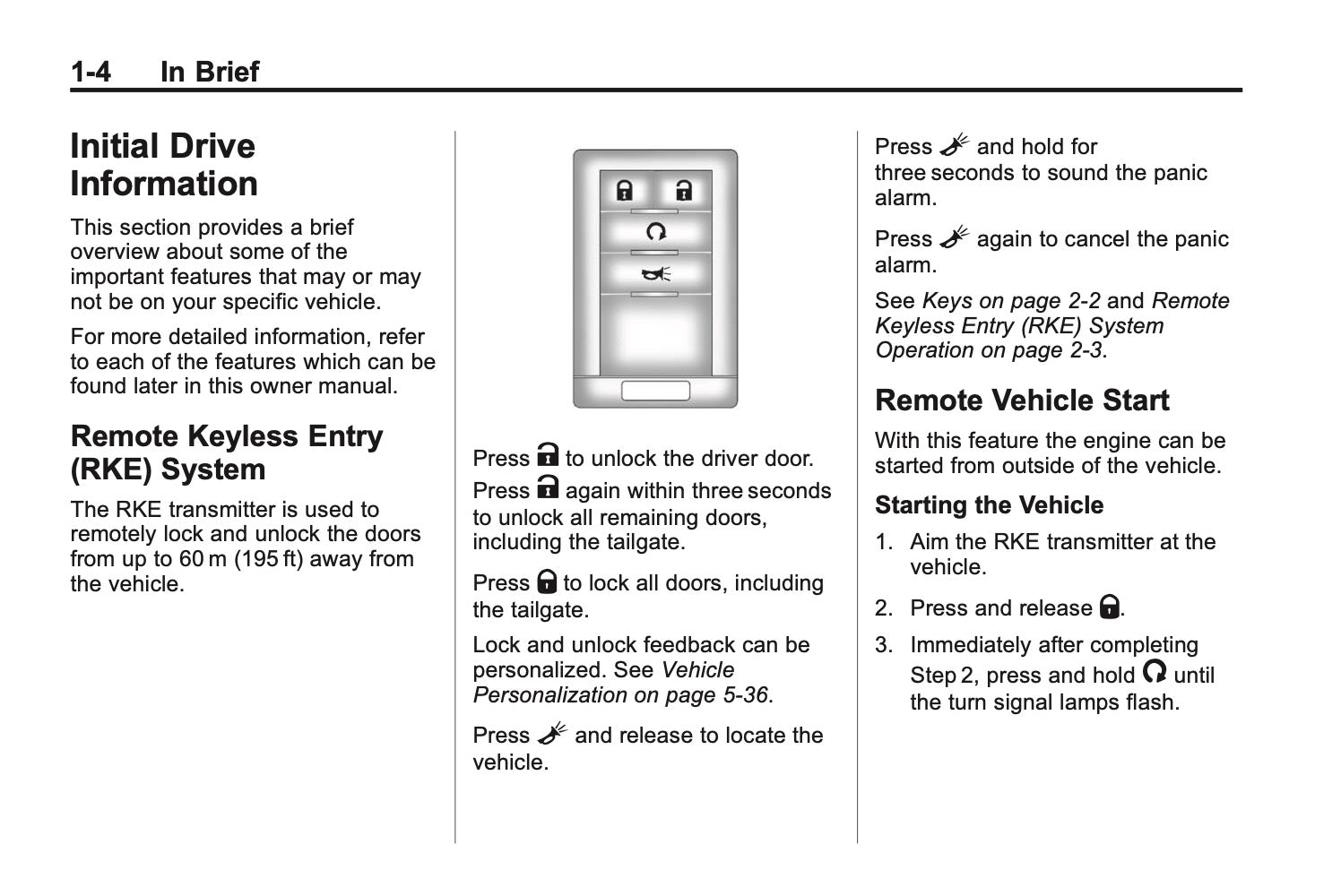 1-4 In Brief

Initial Drive Information

This section provides a brief overview about some of the important features that may or may not be on your specific vehicle.

For more detailed information, refer to each of the features which can be found later in this owner manual.

Remote Keyless Entry (RKE) System

The RKE transmitter is used to remotely lock and unlock the doors from up to 60 m (195 ft) away from the vehicle.

Press  to unlock the driver door. Press  again within three seconds to unlock all remaining doors, including the tailgate.

Press  to lock all doors, including the tailgate.

Lock and unlock feedback can be personalized. See Vehicle Personalization on page 5-36.

Press  and release to locate the vehicle.

Press  and hold for three seconds to sound the panic alarm.

Press  again to cancel the panic alarm.

See Keys on page 2-2 and Remote Keyless Entry (RKE) System Operation on page 2-3.

Remote Vehicle Start

With this feature the engine can be started from outside of the vehicle.

Starting the Vehicle

1. Aim the RKE transmitter at the vehicle.

2. Press and release .

3. Immediately after completing Step 2, press and hold  until the turn signal lamps flash.