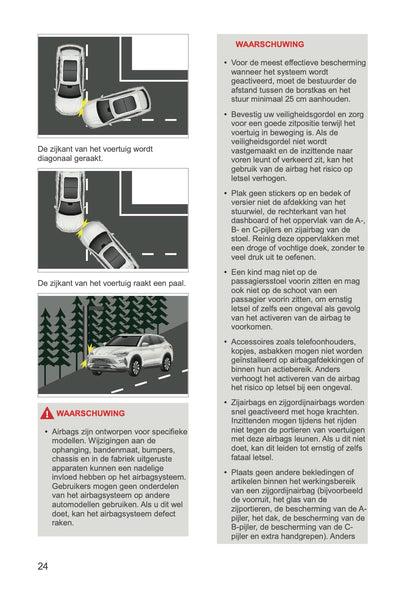 De zijkant van het voertuig wordt diagonaal geraakt.

De zijkant van het voertuig raakt een paal.

WAARSCHUWING

• Airbags zijn ontworpen voor specifieke modellen. Wijzigingen aan de ophanging, bandenmaat, bumpers, chassis en in de fabriek uitgeruste apparaten kunnen een nadelige invloed hebben op het airbagsysteem. Gebruikers mogen geen onderdelen van het airbagsysteem op andere automodellen gebruiken. Als u dit wel doet, kan het airbagsysteem defect raken.

WAARSCHUWING

• Voor de meest effectieve bescherming wanneer het systeem wordt geactiveerd, moet de bestuurder de afstand tussen de borstkas en het stuur minimaal 25 cm aanhouden.

• Bevestig uw veiligheidsgordel en zorg voor een goede zitpositie terwijl het voertuig in beweging is. Als de veiligheidsgordel niet wordt vastgemaakt en de inzittende naar voren leunt of verkeerd zit, kan het gebruik van de airbag het risico op letsel verhogen.

• Plak geen stickers op en bedek of versier niet de afdekking van het stuurwiel, de rechterkant van het dashboard of het oppervlak van de A-, B- en C-pijlers en zijairbag van de stoel. Reinig deze oppervlakken met een droge of vochtige doek, zonder te veel druk uit te oefenen.

• Een kind mag niet op de passagiersstoel voorin zitten en mag ook niet op de schoot van een passagier voorin zitten, om ernstig letsel of zelfs een ongeval als gevolg van het activeren van de airbag te voorkomen.

• Accessoires zoals telefoonhouders, kopjes, asbakken mogen niet worden geïnstalleerd op airbagafdekkingen of binnen hun actiebereik. Anders verhoogt het activeren van de airbag het risico op letsel bij een ongeval.

• Zijairbags en zijgordijnairbags worden snel geactiveerd met hoge krachten. Inzittenden mogen tijdens het rijden niet tegen de portieren van voertuigen met deze airbags leunen. Als u dit niet doet, kan dit leiden tot ernstig of zelfs fataal letsel.

• Plaats geen andere bekledingen of artikelen binnen het werkingsbereik van een zijgordijnairbag (bijvoorbeeld de voorruit, het glas van de zijportieren, de bescherming van de A-pijler, het dak, de bescherming van de B-pijler, de bescherming van de C-pijler en extra handgrepen). Anders

24