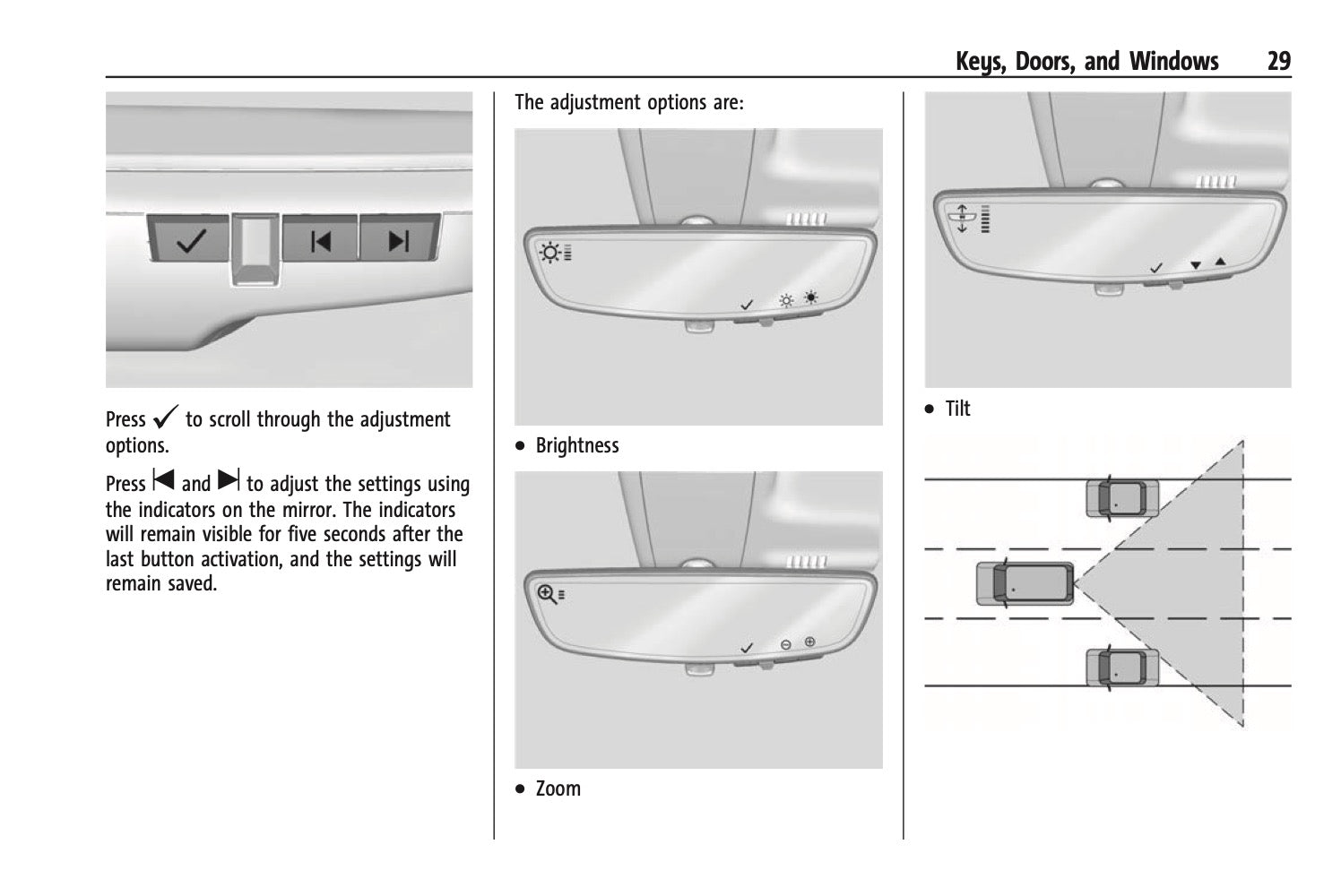 Keys, Doors, and Windows 29

Press ✓ to scroll through the adjustment options.

Press ⏮ and ⏭ to adjust the settings using the indicators on the mirror. The indicators will remain visible for five seconds after the last button activation, and the settings will remain saved.

The adjustment options are:

• Brightness

• Zoom

• Tilt