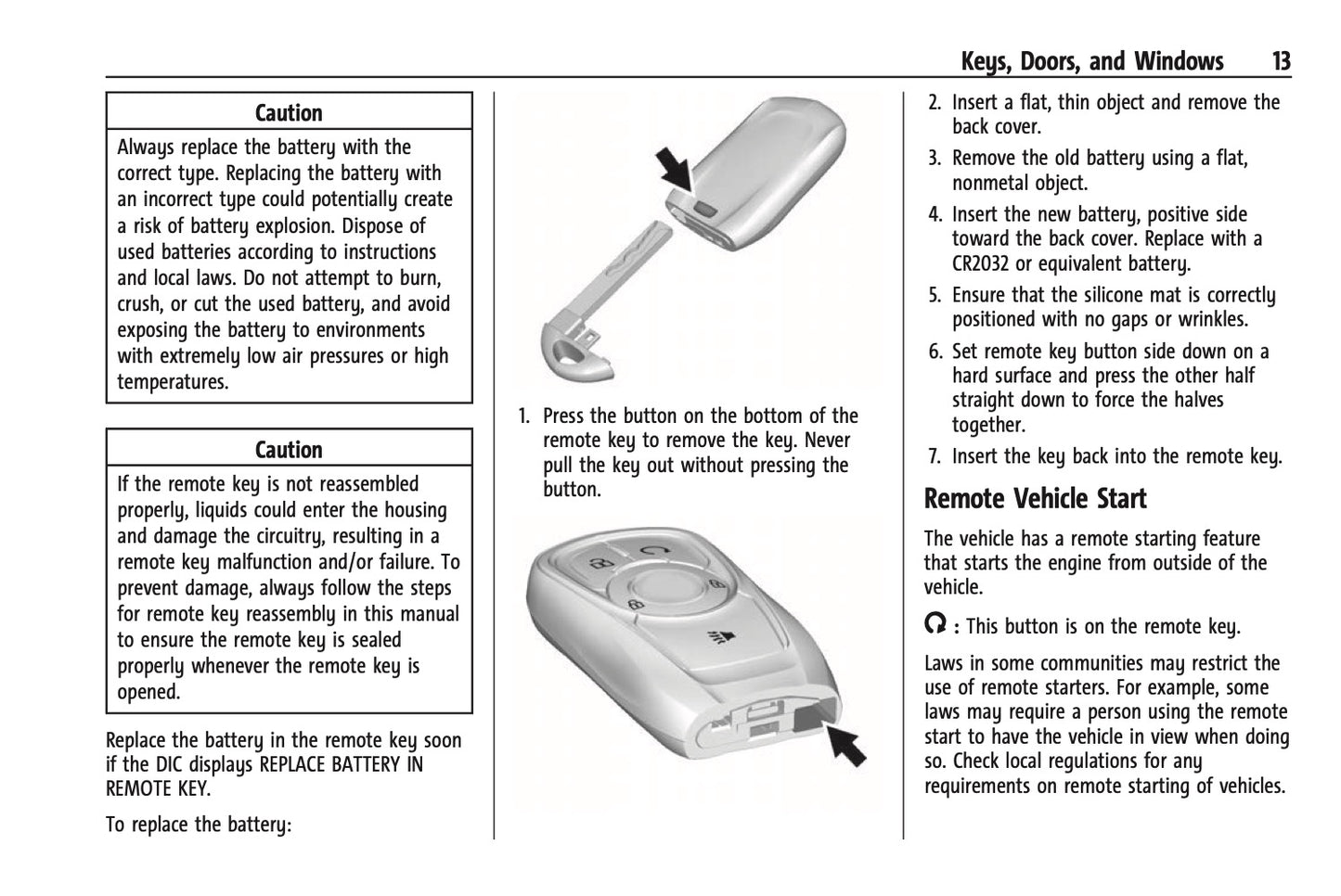 Keys, Doors, and Windows 13

Caution

Always replace the battery with the correct type. Replacing the battery with an incorrect type could potentially create a risk of battery explosion. Dispose of used batteries according to instructions and local laws. Do not attempt to burn, crush, or cut the used battery, and avoid exposing the battery to environments with extremely low air pressures or high temperatures.

Caution

If the remote key is not reassembled properly, liquids could enter the housing and damage the circuitry, resulting in a remote key malfunction and/or failure. To prevent damage, always follow the steps for remote key reassembly in this manual to ensure the remote key is sealed properly whenever the remote key is opened.

Replace the battery in the remote key soon if the DIC displays REPLACE BATTERY IN REMOTE KEY.

To replace the battery:

1. Press the button on the bottom of the remote key to remove the key. Never pull the key out without pressing the button.

2. Insert a flat, thin object and remove the back cover.

3. Remove the old battery using a flat, nonmetal object.

4. Insert the new battery, positive side toward the back cover. Replace with a CR2032 or equivalent battery.

5. Ensure that the silicone mat is correctly positioned with no gaps or wrinkles.

6. Set remote key button side down on a hard surface and press the other half straight down to force the halves together.

7. Insert the key back into the remote key.

Remote Vehicle Start

The vehicle has a remote starting feature that starts the engine from outside of the vehicle.

: This button is on the remote key.

Laws in some communities may restrict the use of remote starters. For example, some laws may require a person using the remote start to have the vehicle in view when doing so. Check local regulations for any requirements on remote starting of vehicles.