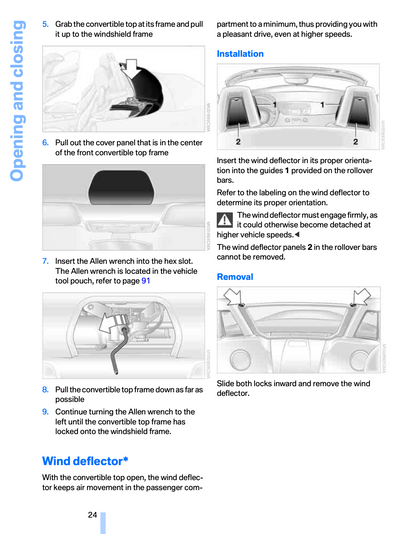 Opening and closing

5. Grab the convertible top at its frame and pull it up to the windshield frame

6. Pull out the cover panel that is in the center of the front convertible top frame

7. Insert the Allen wrench into the hex slot. The Allen wrench is located in the vehicle tool pouch, refer to page 91

8. Pull the convertible top frame down as far as possible

9. Continue turning the Allen wrench to the left until the convertible top frame has locked onto the windshield frame.

Wind deflector*

With the convertible top open, the wind deflector keeps air movement in the passenger compartment to a minimum, thus providing you with a pleasant drive, even at higher speeds.

Installation

1 1

2 2

Insert the wind deflector in its proper orientation into the guides 1 provided on the rollover bars.

Refer to the labeling on the wind deflector to determine its proper orientation.

The wind deflector must engage firmly, as it could otherwise become detached at higher vehicle speeds.◄

The wind deflector panels 2 in the rollover bars cannot be removed.

Removal

Slide both locks inward and remove the wind deflector.

24