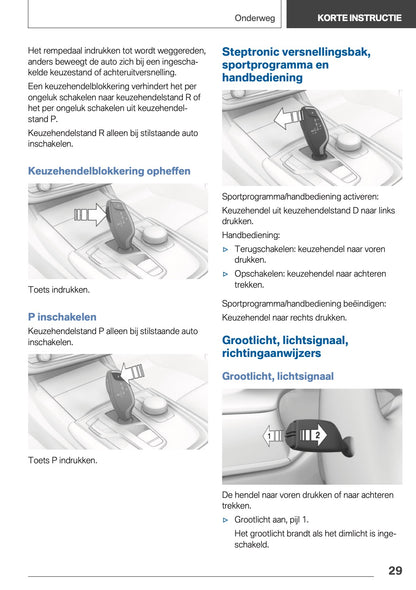 Onderweg KORTE INSTRUCTIE

Het rempedaal indrukken tot wordt weggereden, anders beweegt de auto zich bij een ingeschakelde keuzestand of achteruitversnelling.

Een keuzehendelblokkering verhindert het per ongeluk schakelen naar keuzehendelstand R of het per ongeluk schakelen uit keuzehendelstand P.

Keuzehendelstand R alleen bij stilstaande auto inschakelen.

Keuzehendelblokkering opheffen

Toets indrukken.

P inschakelen

Keuzehendelstand P alleen bij stilstaande auto inschakelen.

Toets P indrukken.

Steptronic versnellingsbak, sportprogramma en handbediening

Sportprogramma/handbediening activeren:

Keuzehendel uit keuzehendelstand D naar links drukken.

Handbediening:

▷ Terugschakelen: keuzehendel naar voren drukken.

▷ Opschakelen: keuzehendel naar achteren trekken.

Sportprogramma/handbediening beëindigen:

Keuzehendel naar rechts drukken.

Grootlicht, lichtsignaal, richtingaanwijzers

Grootlicht, lichtsignaal

1 2

De hendel naar voren drukken of naar achteren trekken.

▷ Grootlicht aan, pijl 1.

Het grootlicht brandt als het dimlicht is ingeschakeld.

29