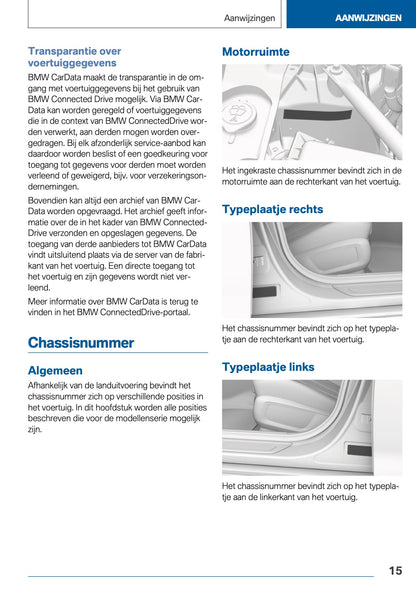 Aanwijzingen

AANWIJZINGEN

Transparantie over voertuiggegevens

BMW CarData maakt de transparantie in de omgang met voertuiggegevens bij het gebruik van BMW Connected Drive mogelijk. Via BMW CarData kan worden geregeld of voertuiggegevens die in de context van BMW ConnectedDrive worden verwerkt, aan derden mogen worden overgedragen. Bij elk afzonderlijk service-aanbod kan daardoor worden beslist of een goedkeuring voor toegang tot gegevens voor derden moet worden verleend of geweigerd, bijv. voor verzekeringsondernemingen.

Bovendien kan altijd een archief van BMW CarData worden opgevraagd. Het archief geeft informatie over de in het kader van BMW ConnectedDrive verzonden en opgeslagen gegevens. De toegang van derde aanbieders tot BMW CarData vindt uitsluitend plaats via de server van de fabrikant van het voertuig. Een directe toegang tot het voertuig en zijn gegevens wordt niet verleend.

Meer informatie over BMW CarData is terug te vinden in het BMW ConnectedDrive-portaal.

Chassisnummer

Algemeen

Afhankelijk van de landuitvoering bevindt het chassisnummer zich op verschillende posities in het voertuig. In dit hoofdstuk worden alle posities beschreven die voor de modellenserie mogelijk zijn.

Motorruimte

Het ingekraste chassisnummer bevindt zich in de motorruimte aan de rechterkant van het voertuig.

Typeplaatje rechts

Het chassisnummer bevindt zich op het typeplaatje aan de rechterkant van het voertuig.

Typeplaatje links

Het chassisnummer bevindt zich op het typeplaatje aan de linkerkant van het voertuig.

15