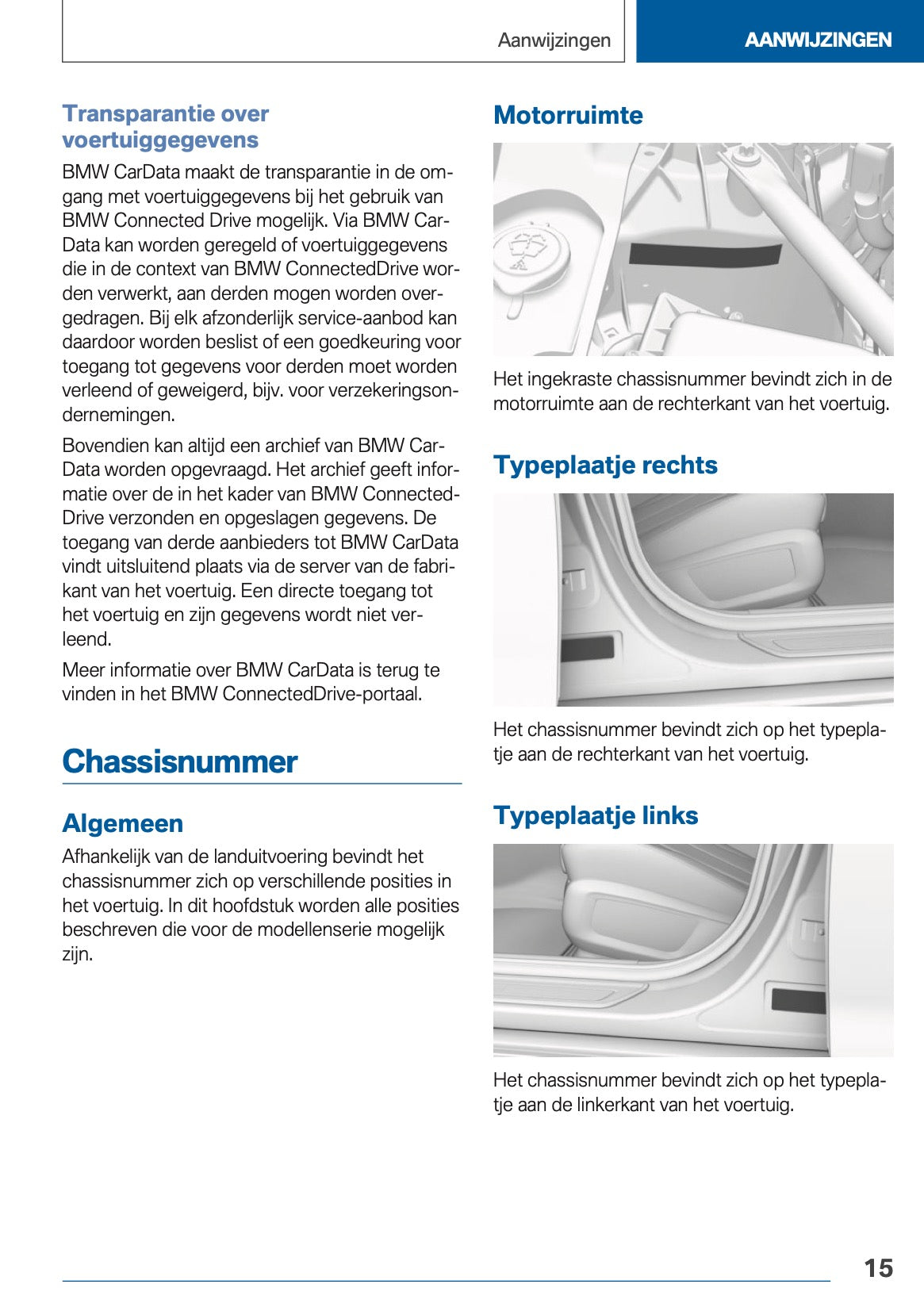 Aanwijzingen

AANWIJZINGEN

Transparantie over voertuiggegevens

BMW CarData maakt de transparantie in de omgang met voertuiggegevens bij het gebruik van BMW Connected Drive mogelijk. Via BMW CarData kan worden geregeld of voertuiggegevens die in de context van BMW ConnectedDrive worden verwerkt, aan derden mogen worden overgedragen. Bij elk afzonderlijk service-aanbod kan daardoor worden beslist of een goedkeuring voor toegang tot gegevens voor derden moet worden verleend of geweigerd, bijv. voor verzekeringsondernemingen.

Bovendien kan altijd een archief van BMW CarData worden opgevraagd. Het archief geeft informatie over de in het kader van BMW ConnectedDrive verzonden en opgeslagen gegevens. De toegang van derde aanbieders tot BMW CarData vindt uitsluitend plaats via de server van de fabrikant van het voertuig. Een directe toegang tot het voertuig en zijn gegevens wordt niet verleend.

Meer informatie over BMW CarData is terug te vinden in het BMW ConnectedDrive-portaal.

Chassisnummer

Algemeen

Afhankelijk van de landuitvoering bevindt het chassisnummer zich op verschillende posities in het voertuig. In dit hoofdstuk worden alle posities beschreven die voor de modellenserie mogelijk zijn.

Motorruimte

Het ingekraste chassisnummer bevindt zich in de motorruimte aan de rechterkant van het voertuig.

Typeplaatje rechts

Het chassisnummer bevindt zich op het typeplaatje aan de rechterkant van het voertuig.

Typeplaatje links

Het chassisnummer bevindt zich op het typeplaatje aan de linkerkant van het voertuig.

15