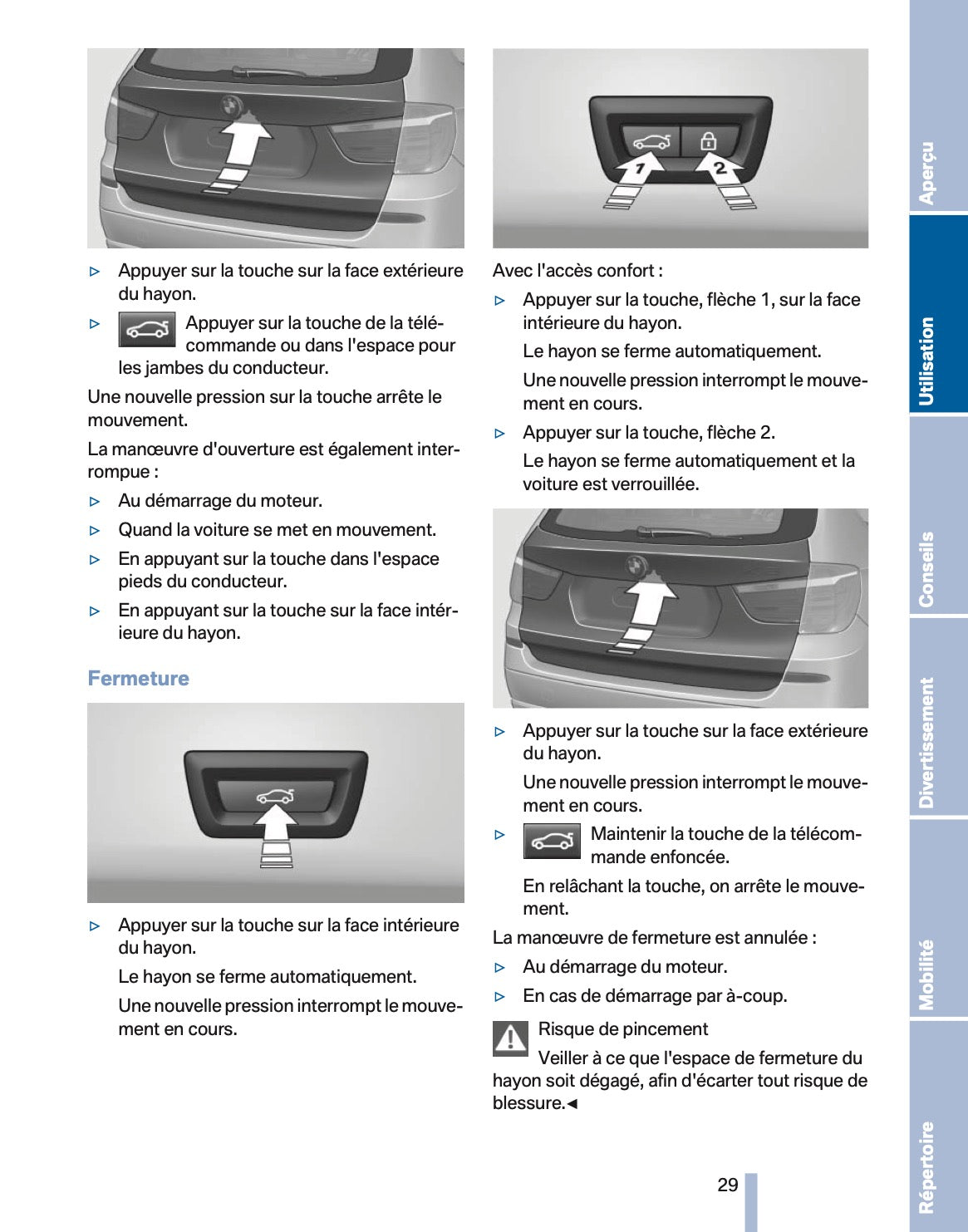 ▷ Appuyer sur la touche sur la face extérieure du hayon.

▷ Appuyer sur la touche de la télécommande ou dans l'espace pour les jambes du conducteur.

Une nouvelle pression sur la touche arrête le mouvement.

La manœuvre d'ouverture est également interrompue :

▷ Au démarrage du moteur.

▷ Quand la voiture se met en mouvement.

▷ En appuyant sur la touche dans l'espace pieds du conducteur.

▷ En appuyant sur la touche sur la face intérieure du hayon.

Fermeture

▷ Appuyer sur la touche sur la face intérieure du hayon.

Le hayon se ferme automatiquement.

Une nouvelle pression interrompt le mouvement en cours.

1 2

Avec l'accès confort :

▷ Appuyer sur la touche, flèche 1, sur la face intérieure du hayon.

Le hayon se ferme automatiquement.

Une nouvelle pression interrompt le mouvement en cours.

▷ Appuyer sur la touche, flèche 2.

Le hayon se ferme automatiquement et la voiture est verrouillée.

▷ Appuyer sur la touche sur la face extérieure du hayon.

Une nouvelle pression interrompt le mouvement en cours.

▷ Maintenir la touche de la télécommande enfoncée.

En relâchant la touche, on arrête le mouvement.

La manœuvre de fermeture est annulée :

▷ Au démarrage du moteur.

▷ En cas de démarrage par à-coup.

Risque de pincement

Veiller à ce que l'espace de fermeture du hayon soit dégagé, afin d'écarter tout risque de blessure.◄

29

Aperçu
Utilisation
Conseils
Divertissement
Mobilité
Répertoire