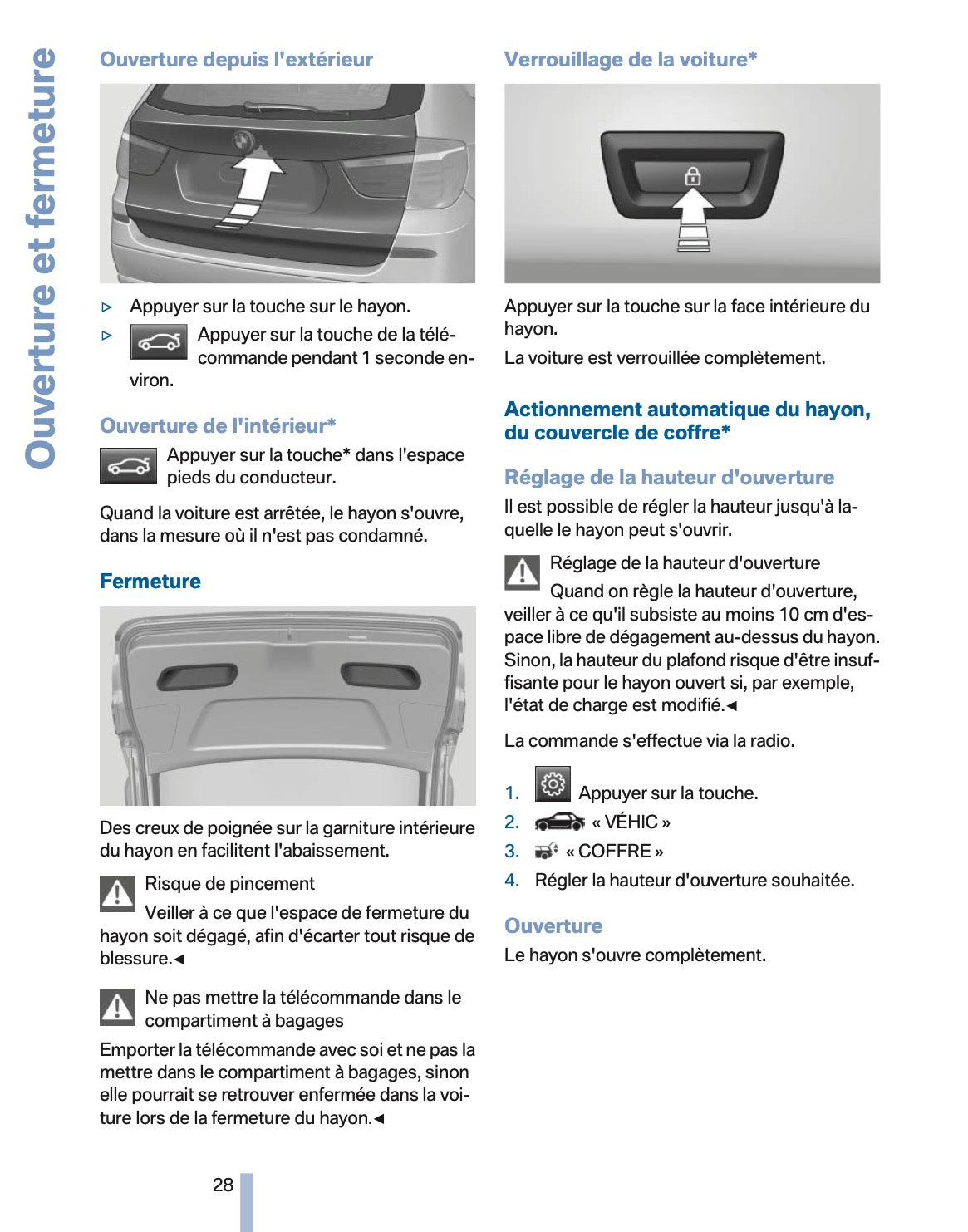 Ouverture et fermeture

Ouverture depuis l'extérieur

▷ Appuyer sur la touche sur le hayon.

▷ Appuyer sur la touche de la télécommande pendant 1 seconde environ.

Ouverture de l'intérieur*

Appuyer sur la touche* dans l'espace pieds du conducteur.

Quand la voiture est arrêtée, le hayon s'ouvre, dans la mesure où il n'est pas condamné.

Fermeture

Des creux de poignée sur la garniture intérieure du hayon en facilitent l'abaissement.

Risque de pincement

Veiller à ce que l'espace de fermeture du hayon soit dégagé, afin d'écarter tout risque de blessure.◄

Ne pas mettre la télécommande dans le compartiment à bagages

Emporter la télécommande avec soi et ne pas la mettre dans le compartiment à bagages, sinon elle pourrait se retrouver enfermée dans la voiture lors de la fermeture du hayon.◄

Verrouillage de la voiture*

Appuyer sur la touche sur la face intérieure du hayon.

La voiture est verrouillée complètement.

Actionnement automatique du hayon, du couvercle de coffre*

Réglage de la hauteur d'ouverture

Il est possible de régler la hauteur jusqu'à laquelle le hayon peut s'ouvrir.

Réglage de la hauteur d'ouverture

Quand on règle la hauteur d'ouverture, veiller à ce qu'il subsiste au moins 10 cm d'espace libre de dégagement au-dessus du hayon. Sinon, la hauteur du plafond risque d'être insuffisante pour le hayon ouvert si, par exemple, l'état de charge est modifié.◄

La commande s'effectue via la radio.

1. Appuyer sur la touche.
2. « VÉHIC »
3. « COFFRE »
4. Régler la hauteur d'ouverture souhaitée.

Ouverture

Le hayon s'ouvre complètement.

28