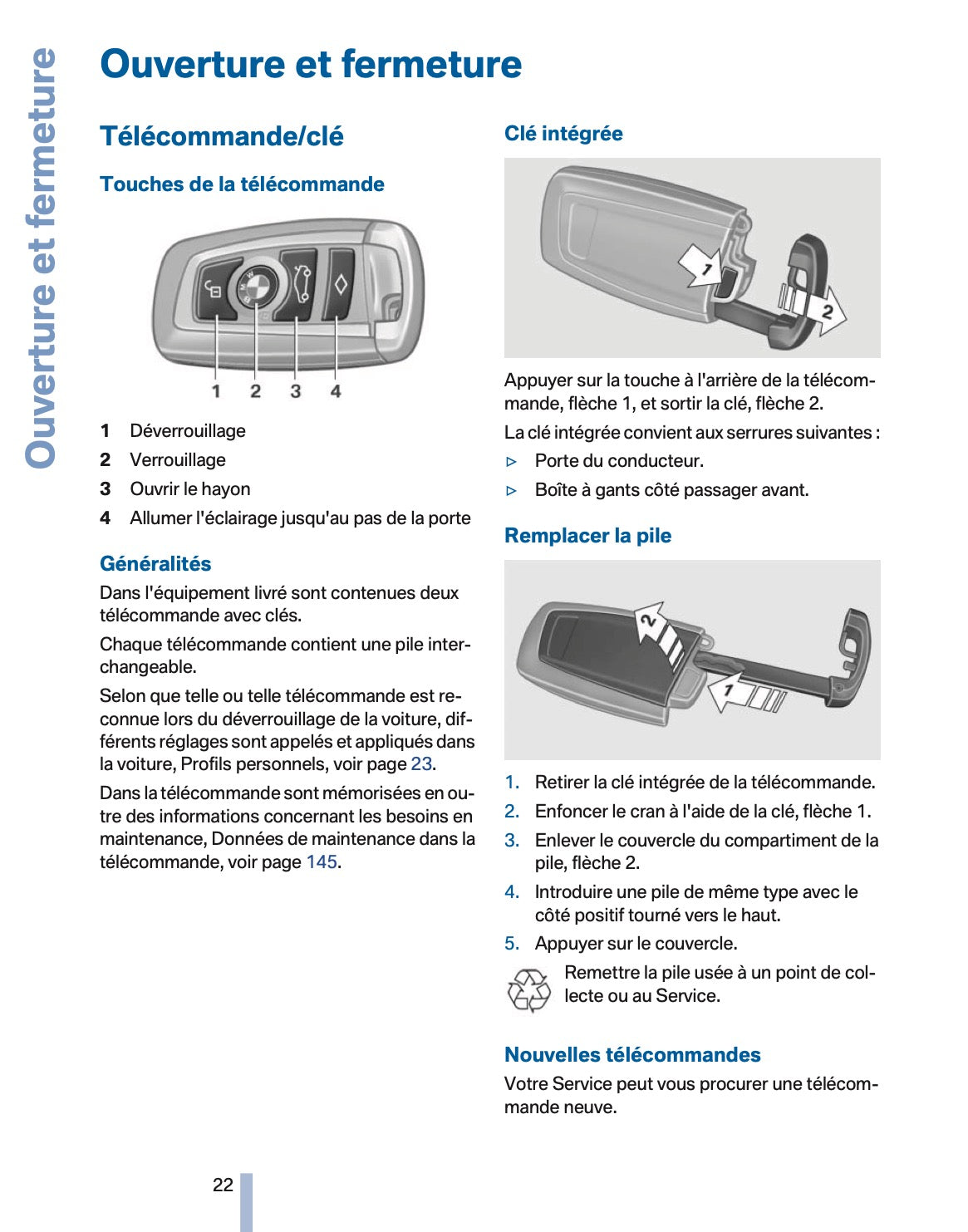 Ouverture et fermeture

Ouverture et fermeture

Télécommande/clé

Touches de la télécommande

1 2 3 4

1 Déverrouillage
2 Verrouillage
3 Ouvrir le hayon
4 Allumer l'éclairage jusqu'au pas de la porte

Généralités

Dans l'équipement livré sont contenues deux télécommande avec clés.

Chaque télécommande contient une pile interchangeable.

Selon que telle ou telle télécommande est reconnue lors du déverrouillage de la voiture, différents réglages sont appelés et appliqués dans la voiture, Profils personnels, voir page 23.

Dans la télécommande sont mémorisées en outre des informations concernant les besoins en maintenance, Données de maintenance dans la télécommande, voir page 145.

Clé intégrée

1 2

Appuyer sur la touche à l'arrière de la télécommande, flèche 1, et sortir la clé, flèche 2.

La clé intégrée convient aux serrures suivantes :

▷ Porte du conducteur.
▷ Boîte à gants côté passager avant.

Remplacer la pile

2 1

1. Retirer la clé intégrée de la télécommande.
2. Enfoncer le cran à l'aide de la clé, flèche 1.
3. Enlever le couvercle du compartiment de la pile, flèche 2.
4. Introduire une pile de même type avec le côté positif tourné vers le haut.
5. Appuyer sur le couvercle.

Remettre la pile usée à un point de collecte ou au Service.

Nouvelles télécommandes

Votre Service peut vous procurer une télécommande neuve.

22