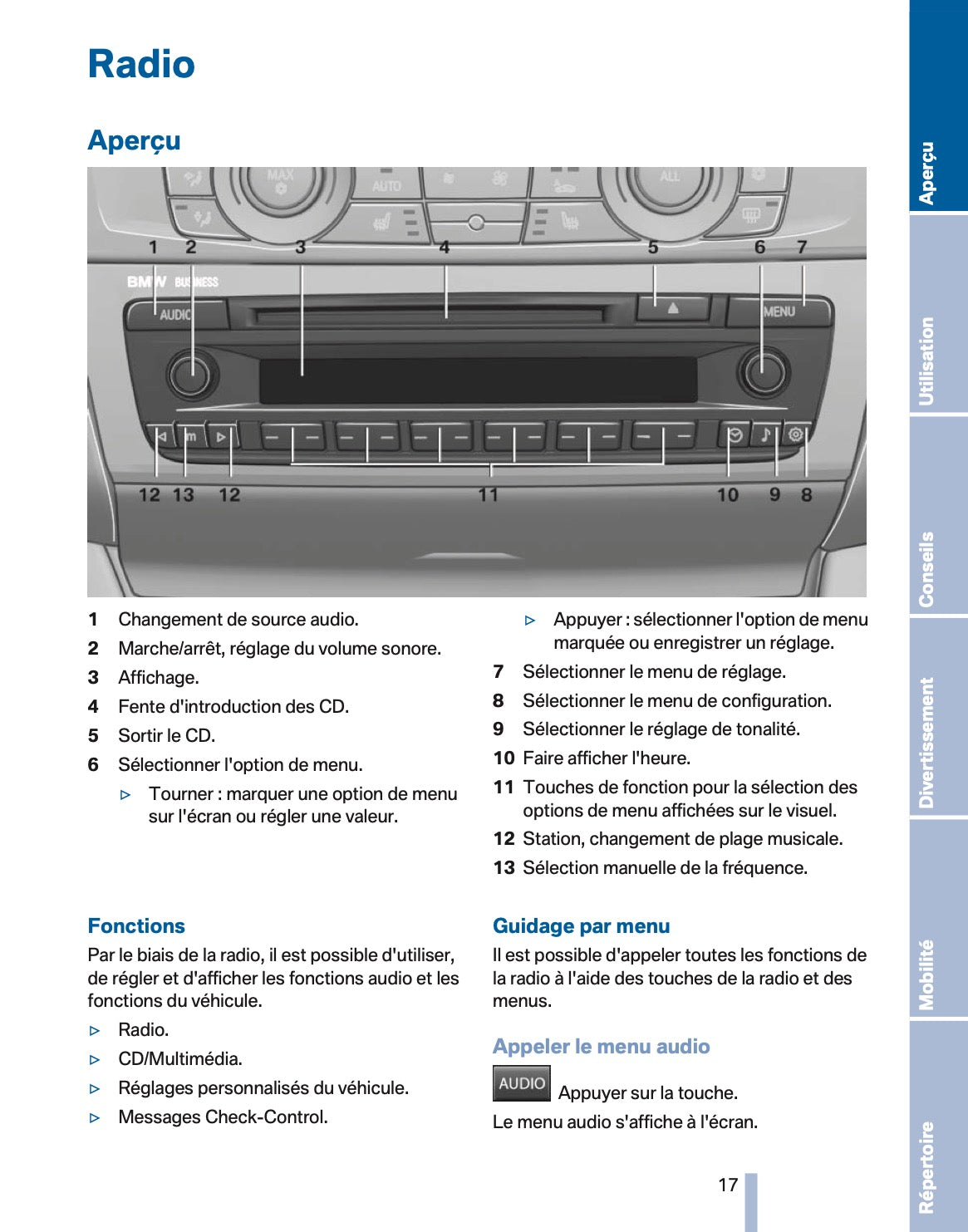 Radio

Aperçu

MAX
AUTO
ALL
1 2 3 4 5 6 7
BMW BUSINESS
AUDIO
MENU
m
12 13 12 11 10 9 8

1 Changement de source audio.
2 Marche/arrêt, réglage du volume sonore.
3 Affichage.
4 Fente d'introduction des CD.
5 Sortir le CD.
6 Sélectionner l'option de menu.
▷ Tourner : marquer une option de menu sur l'écran ou régler une valeur.
▷ Appuyer : sélectionner l'option de menu marquée ou enregistrer un réglage.
7 Sélectionner le menu de réglage.
8 Sélectionner le menu de configuration.
9 Sélectionner le réglage de tonalité.
10 Faire afficher l'heure.
11 Touches de fonction pour la sélection des options de menu affichées sur le visuel.
12 Station, changement de plage musicale.
13 Sélection manuelle de la fréquence.

Fonctions
Par le biais de la radio, il est possible d'utiliser, de régler et d'afficher les fonctions audio et les fonctions du véhicule.
▷ Radio.
▷ CD/Multimédia.
▷ Réglages personnalisés du véhicule.
▷ Messages Check-Control.

Guidage par menu
Il est possible d'appeler toutes les fonctions de la radio à l'aide des touches de la radio et des menus.

Appeler le menu audio
AUDIO Appuyer sur la touche.
Le menu audio s'affiche à l'écran.

17

Aperçu
Utilisation
Conseils
Divertissement
Mobilité
Répertoire