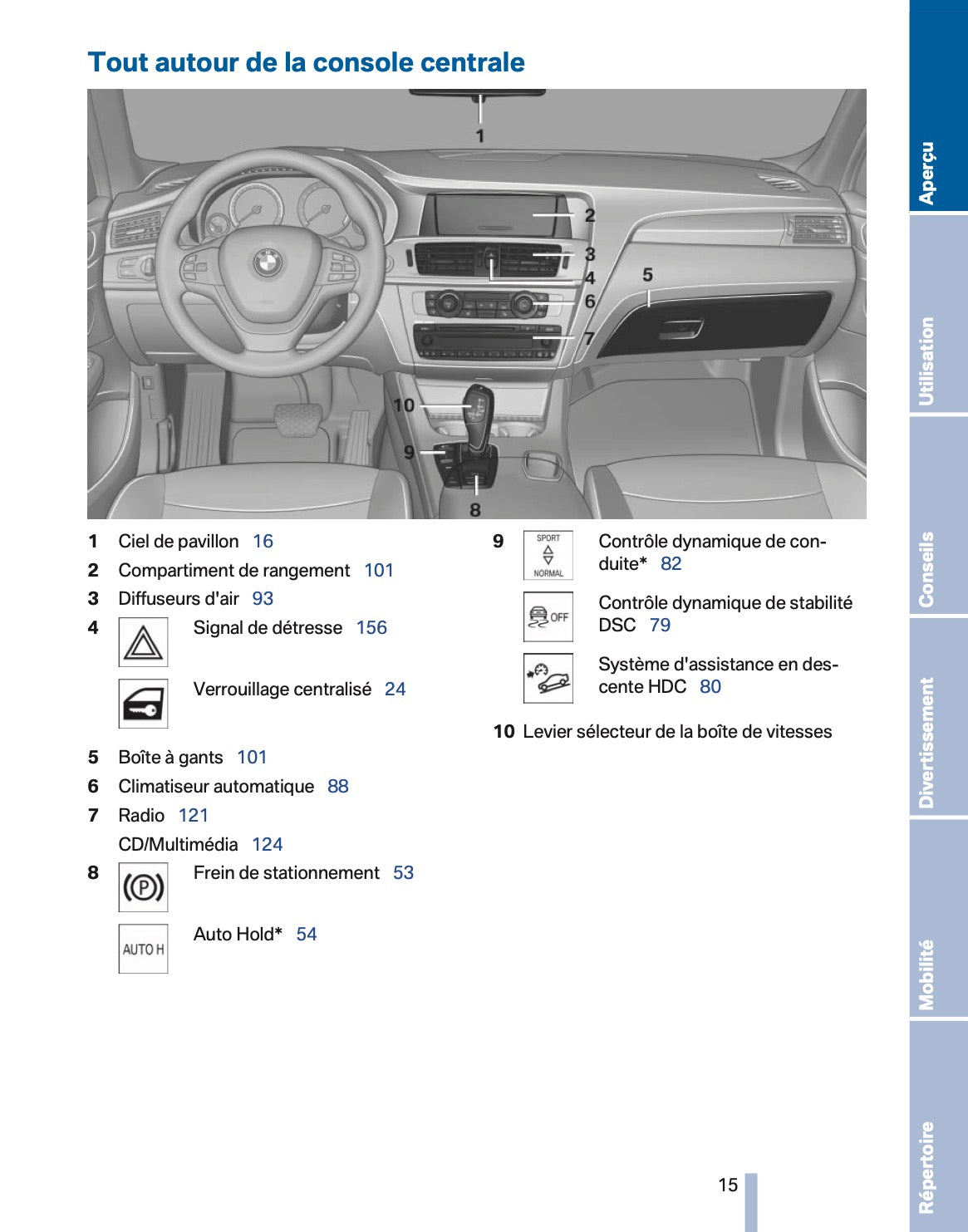 Tout autour de la console centrale

1

2

3

4

5

6

7

10

9

8

1 Ciel de pavillon 16

2 Compartiment de rangement 101

3 Diffuseurs d'air 93

4 Signal de détresse 156

Verrouillage centralisé 24

5 Boîte à gants 101

6 Climatiseur automatique 88

7 Radio 121

CD/Multimédia 124

8 Frein de stationnement 53

AUTO H Auto Hold* 54

9 SPORT NORMAL Contrôle dynamique de conduite* 82

OFF Contrôle dynamique de stabilité DSC 79

Système d'assistance en descente HDC 80

10 Levier sélecteur de la boîte de vitesses

15

Aperçu

Utilisation

Conseils

Divertissement

Mobilité

Répertoire