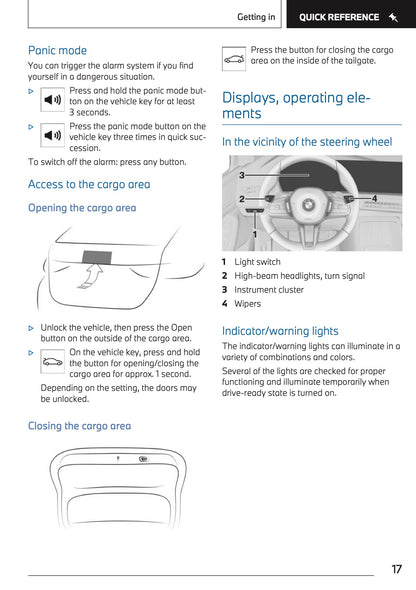 Getting in QUICK REFERENCE

Panic mode

You can trigger the alarm system if you find yourself in a dangerous situation.

▷ Press and hold the panic mode button on the vehicle key for at least 3 seconds.

▷ Press the panic mode button on the vehicle key three times in quick succession.

To switch off the alarm: press any button.

Access to the cargo area

Opening the cargo area

▷ Unlock the vehicle, then press the Open button on the outside of the cargo area.

▷ On the vehicle key, press and hold the button for opening/closing the cargo area for approx. 1 second.

Depending on the setting, the doors may be unlocked.

Closing the cargo area

Press the button for closing the cargo area on the inside of the tailgate.

Displays, operating elements

In the vicinity of the steering wheel

3
2
4
1

1 Light switch
2 High-beam headlights, turn signal
3 Instrument cluster
4 Wipers

Indicator/warning lights

The indicator/warning lights can illuminate in a variety of combinations and colors.

Several of the lights are checked for proper functioning and illuminate temporarily when drive-ready state is turned on.

17