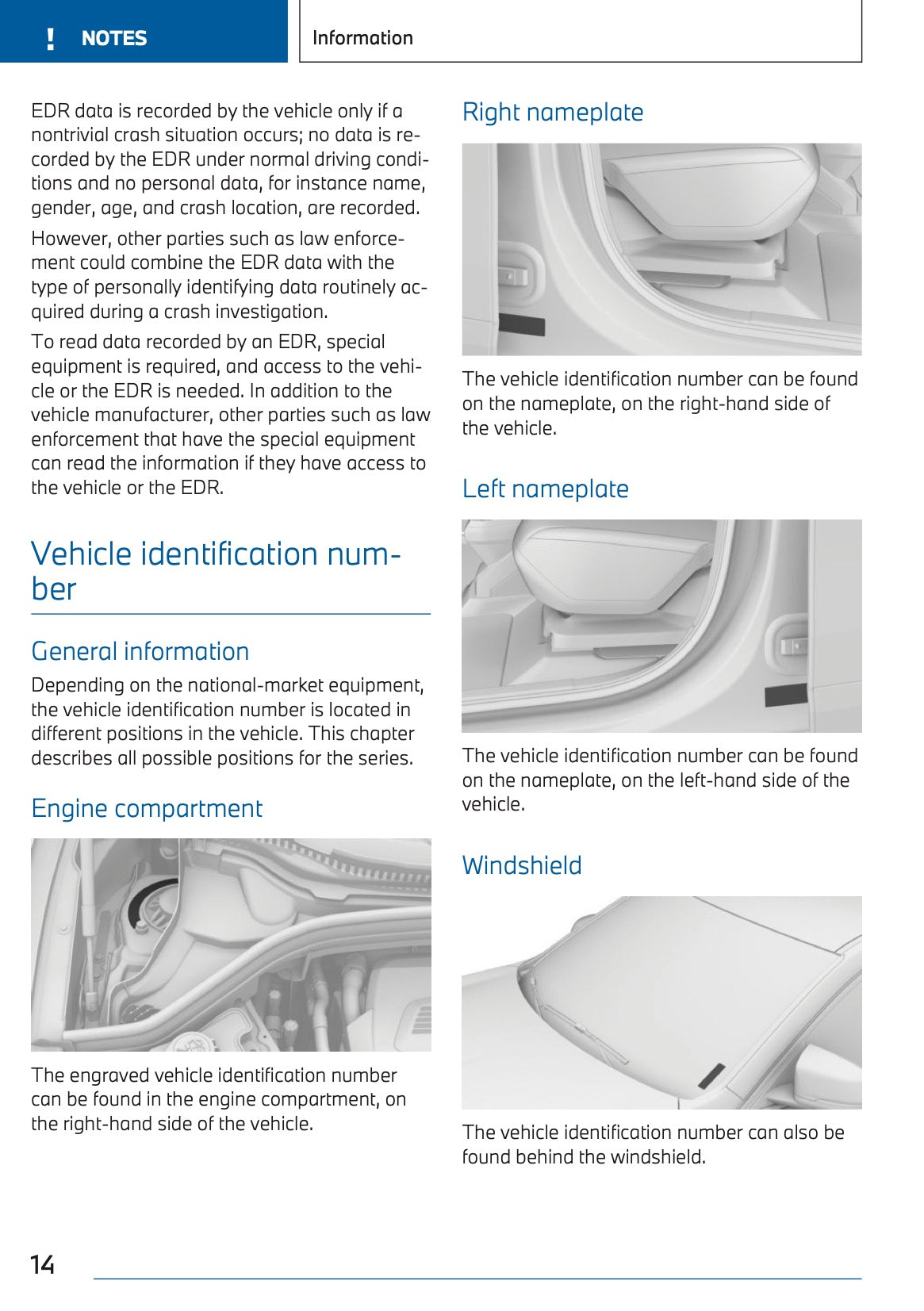 ! NOTES

Information

EDR data is recorded by the vehicle only if a nontrivial crash situation occurs; no data is recorded by the EDR under normal driving conditions and no personal data, for instance name, gender, age, and crash location, are recorded.

However, other parties such as law enforcement could combine the EDR data with the type of personally identifying data routinely acquired during a crash investigation.

To read data recorded by an EDR, special equipment is required, and access to the vehicle or the EDR is needed. In addition to the vehicle manufacturer, other parties such as law enforcement that have the special equipment can read the information if they have access to the vehicle or the EDR.

Vehicle identification number

General information

Depending on the national-market equipment, the vehicle identification number is located in different positions in the vehicle. This chapter describes all possible positions for the series.

Engine compartment

The engraved vehicle identification number can be found in the engine compartment, on the right-hand side of the vehicle.

Right nameplate

The vehicle identification number can be found on the nameplate, on the right-hand side of the vehicle.

Left nameplate

The vehicle identification number can be found on the nameplate, on the left-hand side of the vehicle.

Windshield

The vehicle identification number can also be found behind the windshield.

14