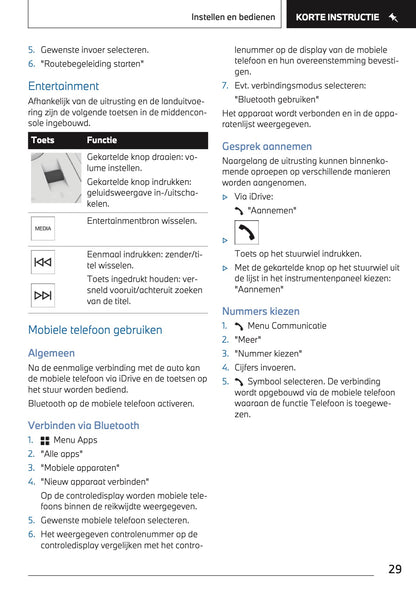 Instellen en bedienen KORTE INSTRUCTIE

5. Gewenste invoer selecteren.
6. "Routebegeleiding starten"

Entertainment

Afhankelijk van de uitrusting en de landuitvoering zijn de volgende toetsen in de middenconsole ingebouwd.

| Toets | Functie |
|---|---|
| | Gekartelde knop draaien: volume instellen. Gekartelde knop indrukken: geluidsweergave in-/uitschakelen. |
| MEDIA | Entertainmentbron wisselen. |
| | Eenmaal indrukken: zender/titel wisselen. Toets ingedrukt houden: versneld vooruit/achteruit zoeken van de titel. |

Mobiele telefoon gebruiken

Algemeen

Na de eenmalige verbinding met de auto kan de mobiele telefoon via iDrive en de toetsen op het stuur worden bediend.

Bluetooth op de mobiele telefoon activeren.

Verbinden via Bluetooth

1. Menu Apps
2. "Alle apps"
3. "Mobiele apparaten"
4. "Nieuw apparaat verbinden"
Op de controledisplay worden mobiele telefoons binnen de reikwijdte weergegeven.
5. Gewenste mobiele telefoon selecteren.
6. Het weergegeven controlenummer op de controledisplay vergelijken met het controlenummer op de display van de mobiele telefoon en hun overeenstemming bevestigen.
7. Evt. verbindingsmodus selecteren:
"Bluetooth gebruiken"

Het apparaat wordt verbonden en in de apparatenlijst weergegeven.

Gesprek aannemen

Naargelang de uitrusting kunnen binnenkomende oproepen op verschillende manieren worden aangenomen.

▷ Via iDrive:
"Aannemen"
▷
Toets op het stuurwiel indrukken.
▷ Met de gekartelde knop op het stuurwiel uit de lijst in het instrumentenpaneel kiezen: "Aannemen"

Nummers kiezen

1. Menu Communicatie
2. "Meer"
3. "Nummer kiezen"
4. Cijfers invoeren.
5. Symbool selecteren. De verbinding wordt opgebouwd via de mobiele telefoon waaraan de functie Telefoon is toegewezen.

29