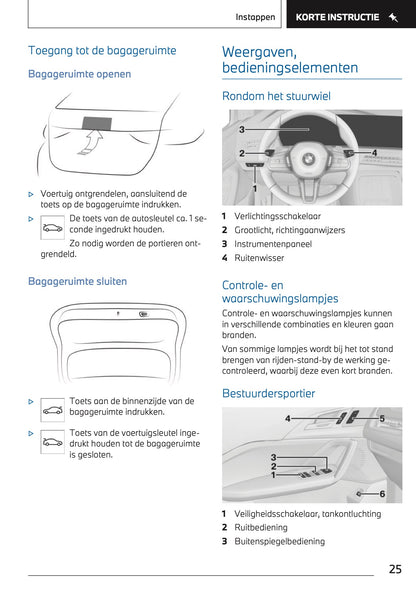 Instappen KORTE INSTRUCTIE

Toegang tot de bagageruimte

Bagageruimte openen

▷ Voertuig ontgrendelen, aansluitend de toets op de bagageruimte indrukken.

▷ De toets van de autosleutel ca. 1 seconde ingedrukt houden.

Zo nodig worden de portieren ontgrendeld.

Bagageruimte sluiten

▷ Toets aan de binnenzijde van de bagageruimte indrukken.

▷ Toets van de voertuigsleutel ingedrukt houden tot de bagageruimte is gesloten.

Weergaven, bedieningselementen

Rondom het stuurwiel

3
2
4
1

1 Verlichtingsschakelaar
2 Grootlicht, richtingaanwijzers
3 Instrumentenpaneel
4 Ruitenwisser

Controle- en waarschuwingslampjes

Controle- en waarschuwingslampjes kunnen in verschillende combinaties en kleuren gaan branden.

Van sommige lampjes wordt bij het tot stand brengen van rijden-stand-by de werking gecontroleerd, waarbij deze even kort branden.

Bestuurdersportier

4
5
3
2
1
6

1 Veiligheidsschakelaar, tankontluchting
2 Ruitbediening
3 Buitenspiegelbediening

25