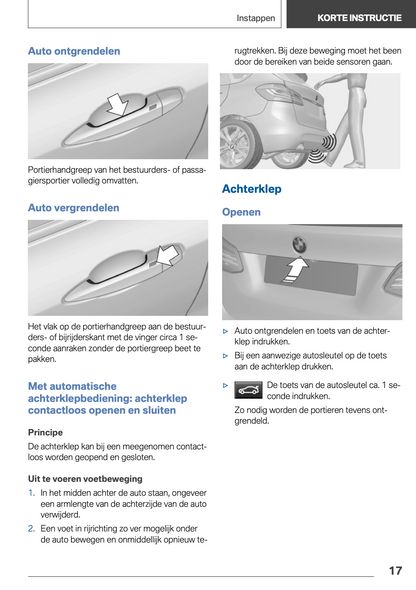 Instappen KORTE INSTRUCTIE

Auto ontgrendelen

Portierhandgreep van het bestuurders- of passagiersportier volledig omvatten.

Auto vergrendelen

Het vlak op de portierhandgreep aan de bestuurders- of bijrijderskant met de vinger circa 1 seconde aanraken zonder de portiergreep beet te pakken.

Met automatische achterklepbediening: achterklep contactloos openen en sluiten

Principe

De achterklep kan bij een meegenomen contactloos worden geopend en gesloten.

Uit te voeren voetbeweging

1. In het midden achter de auto staan, ongeveer een armlengte van de achterzijde van de auto verwijderd.

2. Een voet in rijrichting zo ver mogelijk onder de auto bewegen en onmiddellijk opnieuw terugtrekken. Bij deze beweging moet het been door de bereiken van beide sensoren gaan.

Achterklep

Openen

▷ Auto ontgrendelen en toets van de achterklep indrukken.

▷ Bij een aanwezige autosleutel op de toets aan de achterklep drukken.

▷ De toets van de autosleutel ca. 1 seconde indrukken.

Zo nodig worden de portieren tevens ontgrendeld.

17