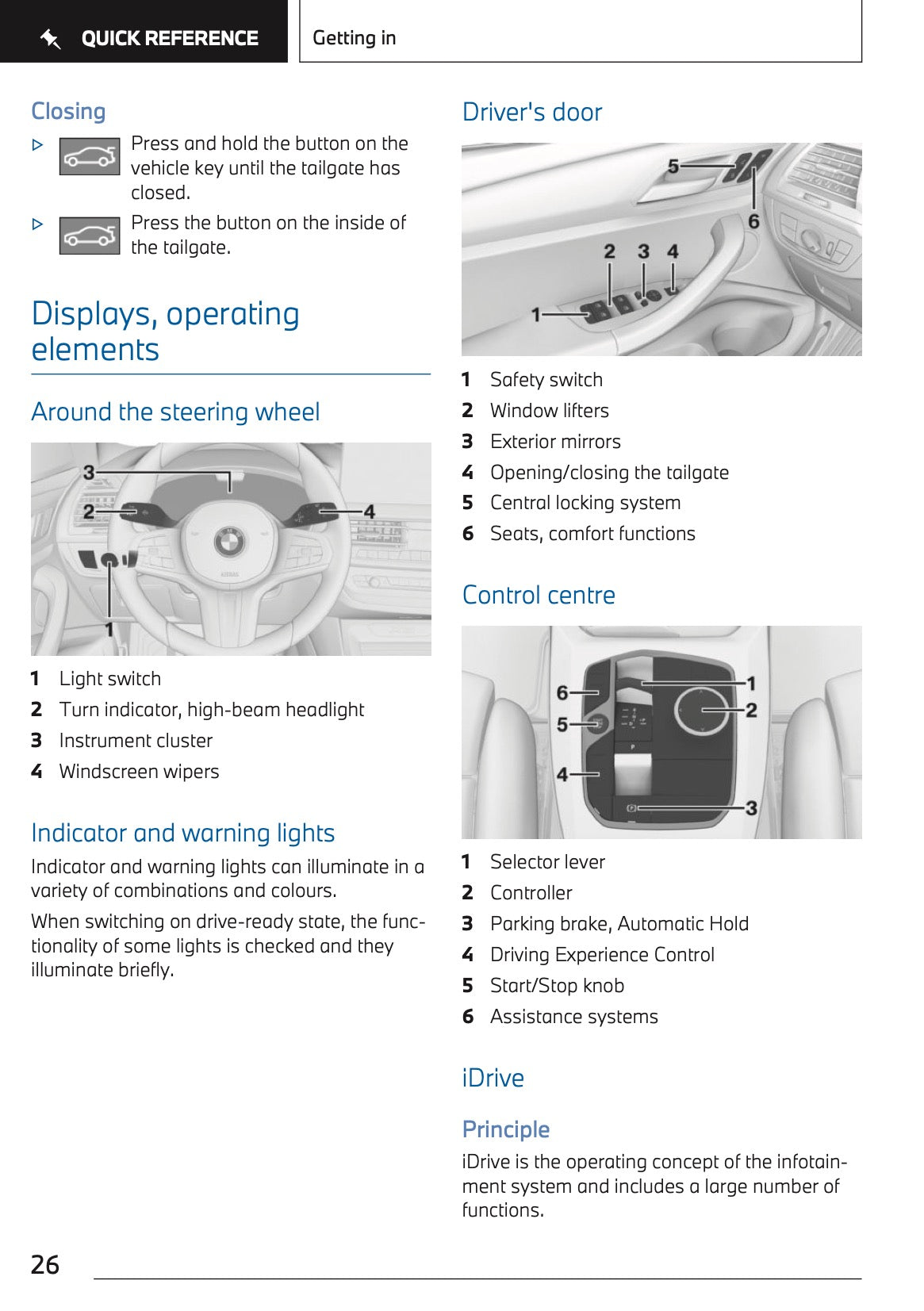 QUICK REFERENCE

Getting in

Closing

▷ Press and hold the button on the vehicle key until the tailgate has closed.

▷ Press the button on the inside of the tailgate.

Displays, operating elements

Around the steering wheel

3
2
4
1

1 Light switch
2 Turn indicator, high-beam headlight
3 Instrument cluster
4 Windscreen wipers

Indicator and warning lights

Indicator and warning lights can illuminate in a variety of combinations and colours.

When switching on drive-ready state, the functionality of some lights is checked and they illuminate briefly.

Driver's door

5
6
2 3 4
1

1 Safety switch
2 Window lifters
3 Exterior mirrors
4 Opening/closing the tailgate
5 Central locking system
6 Seats, comfort functions

Control centre

6
5
4
1
2
3

1 Selector lever
2 Controller
3 Parking brake, Automatic Hold
4 Driving Experience Control
5 Start/Stop knob
6 Assistance systems

iDrive

Principle

iDrive is the operating concept of the infotainment system and includes a large number of functions.

26