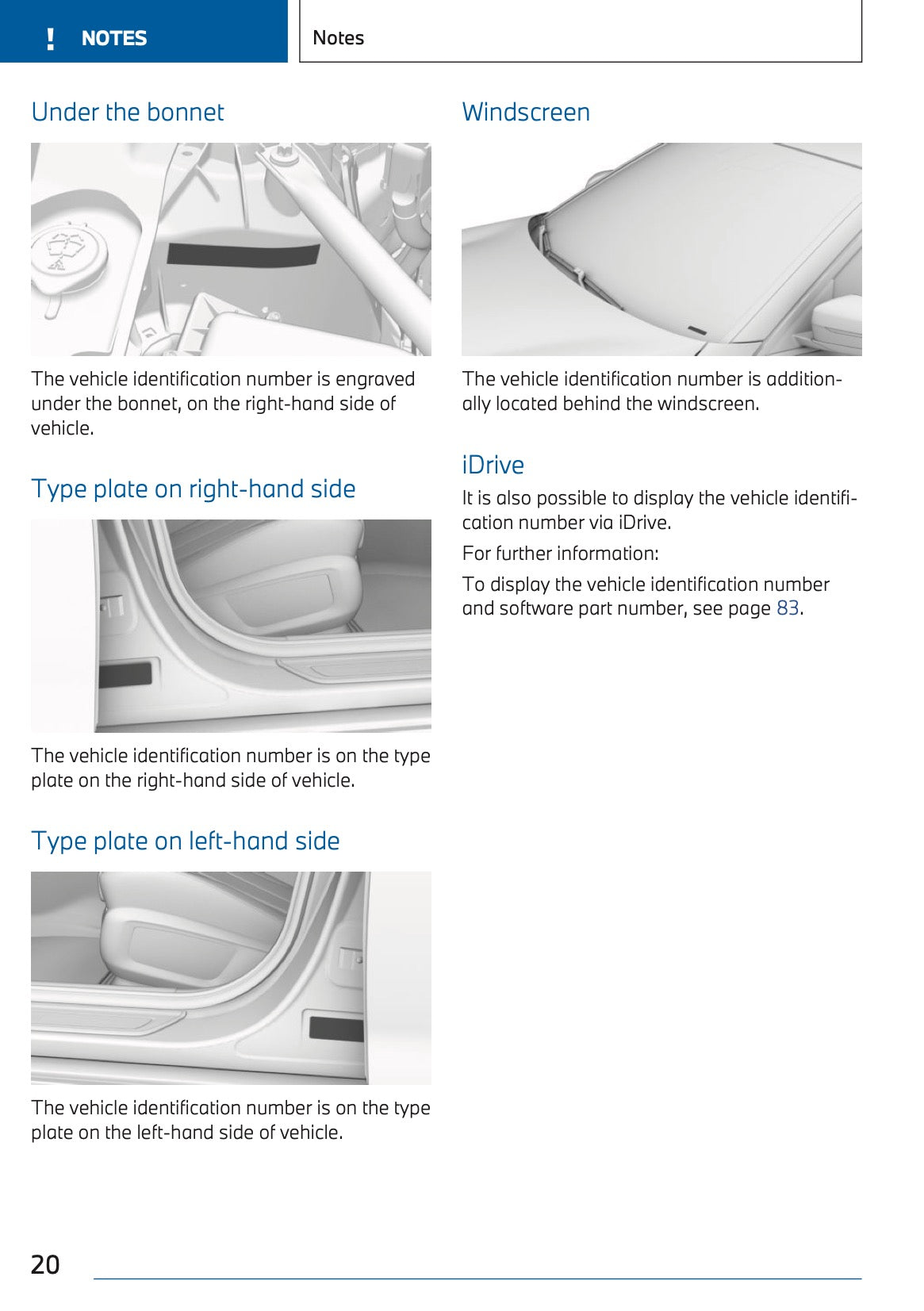 ! NOTES

Notes

Under the bonnet

The vehicle identification number is engraved under the bonnet, on the right-hand side of vehicle.

Type plate on right-hand side

The vehicle identification number is on the type plate on the right-hand side of vehicle.

Type plate on left-hand side

The vehicle identification number is on the type plate on the left-hand side of vehicle.

Windscreen

The vehicle identification number is additionally located behind the windscreen.

iDrive

It is also possible to display the vehicle identification number via iDrive.

For further information:

To display the vehicle identification number and software part number, see page 83.

20