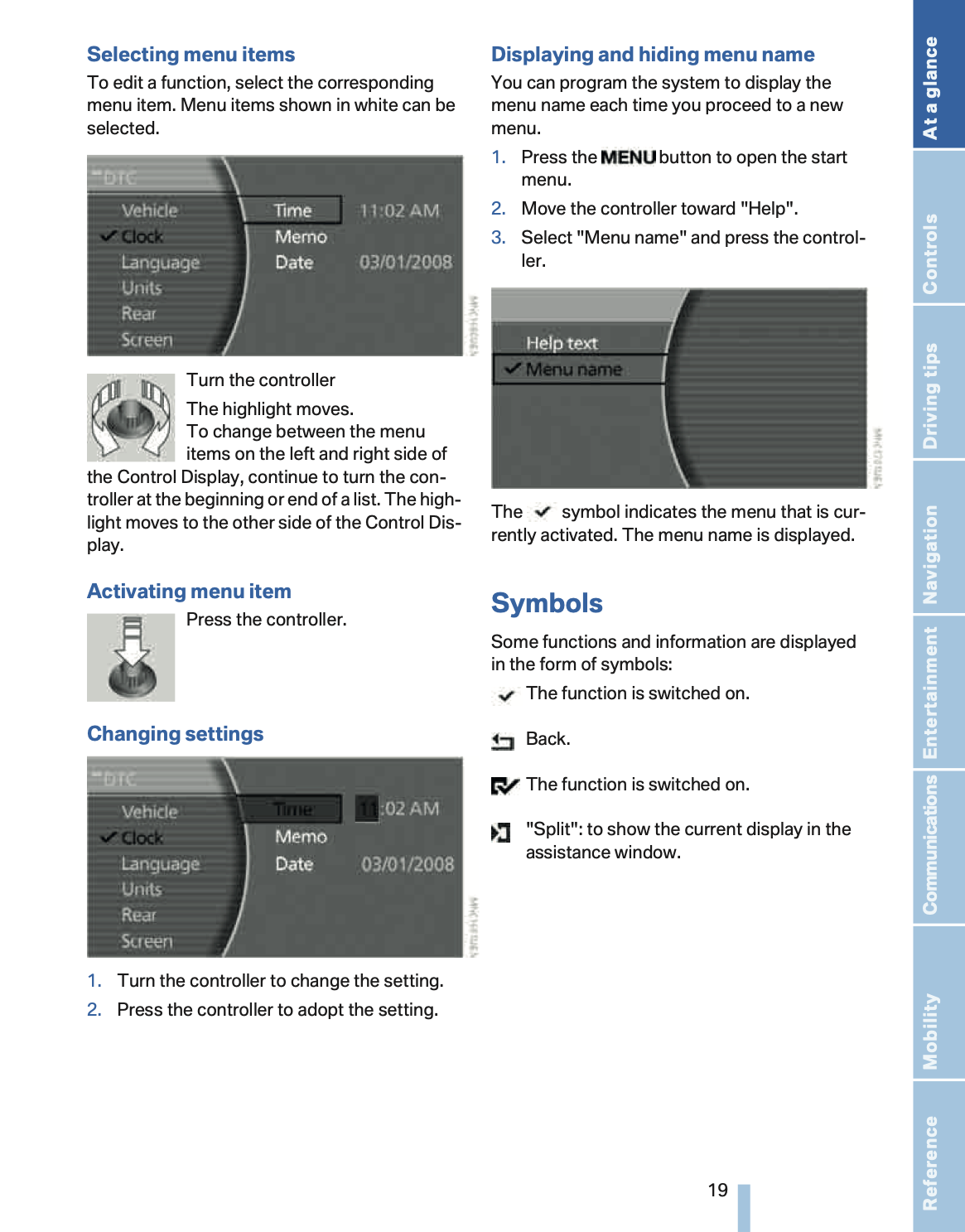 Selecting menu items

To edit a function, select the corresponding menu item. Menu items shown in white can be selected.

DTC
Vehicle
Clock
Language
Units
Rear
Screen
Time
Memo
Date
11:02 AM
03/01/2008

Turn the controller

The highlight moves.

To change between the menu items on the left and right side of the Control Display, continue to turn the controller at the beginning or end of a list. The highlight moves to the other side of the Control Display.

Activating menu item

Press the controller.

Changing settings

DTC
Vehicle
Clock
Language
Units
Rear
Screen
Time
Memo
Date
11:02 AM
03/01/2008

1. Turn the controller to change the setting.
2. Press the controller to adopt the setting.

Displaying and hiding menu name

You can program the system to display the menu name each time you proceed to a new menu.

1. Press the MENU button to open the start menu.
2. Move the controller toward "Help".
3. Select "Menu name" and press the controller.

Help text
Menu name

The symbol indicates the menu that is currently activated. The menu name is displayed.

Symbols

Some functions and information are displayed in the form of symbols:

The function is switched on.

Back.

The function is switched on.

"Split": to show the current display in the assistance window.

19

At a glance
Controls
Driving tips
Navigation
Entertainment
Communications
Mobility
Reference