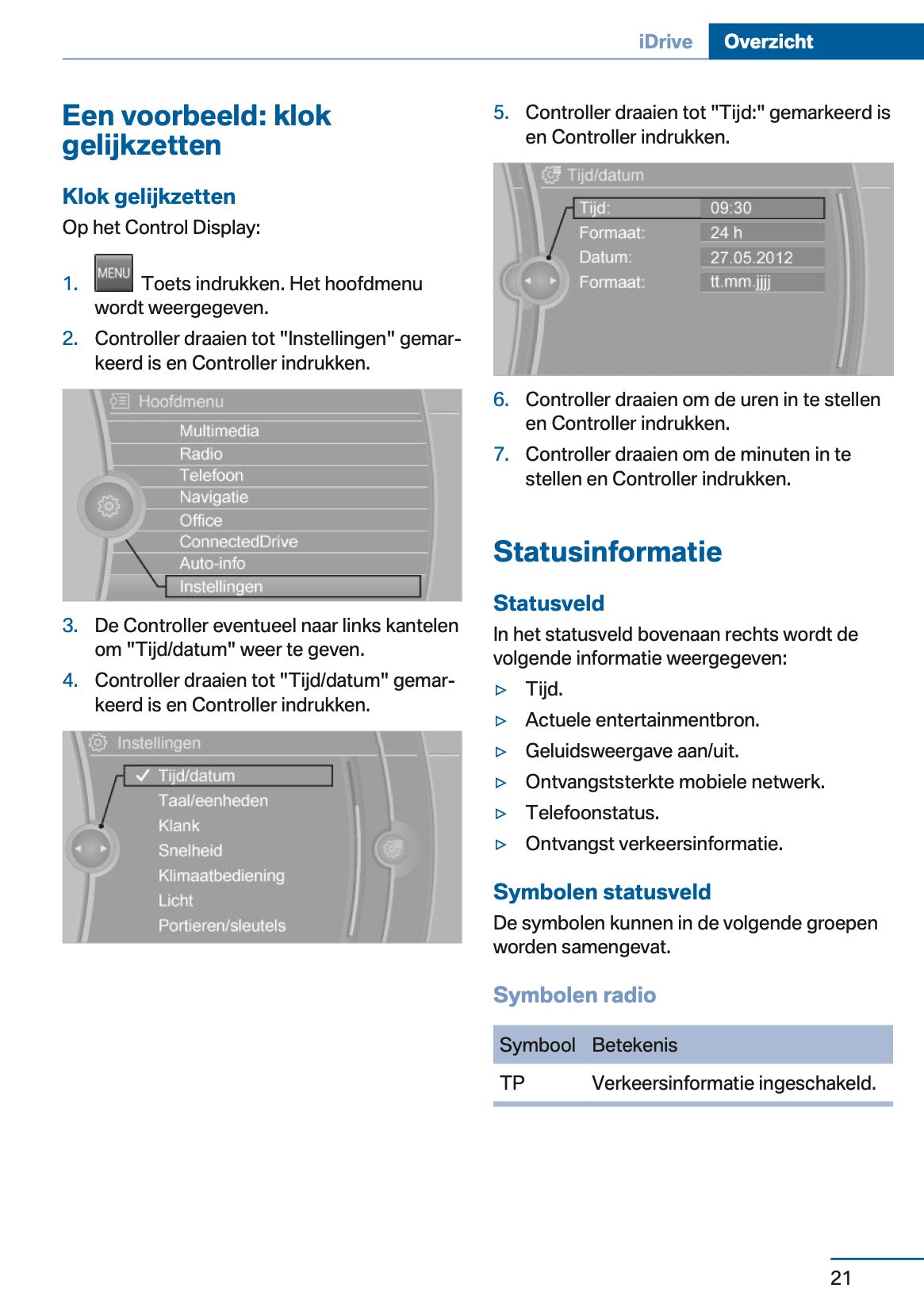 iDrive Overzicht

Een voorbeeld: klok gelijkzetten

Klok gelijkzetten

Op het Control Display:

1. MENU Toets indrukken. Het hoofdmenu wordt weergegeven.
2. Controller draaien tot "Instellingen" gemarkeerd is en Controller indrukken.

Hoofdmenu
Multimedia
Radio
Telefoon
Navigatie
Office
ConnectedDrive
Auto-info
Instellingen

3. De Controller eventueel naar links kantelen om "Tijd/datum" weer te geven.
4. Controller draaien tot "Tijd/datum" gemarkeerd is en Controller indrukken.

Instellingen
Tijd/datum
Taal/eenheden
Klank
Snelheid
Klimaatbediening
Licht
Portieren/sleutels

5. Controller draaien tot "Tijd:" gemarkeerd is en Controller indrukken.

Tijd/datum
Tijd: 09:30
Formaat: 24 h
Datum: 27.05.2012
Formaat: tt.mm.jjjj

6. Controller draaien om de uren in te stellen en Controller indrukken.
7. Controller draaien om de minuten in te stellen en Controller indrukken.

Statusinformatie

Statusveld

In het statusveld bovenaan rechts wordt de volgende informatie weergegeven:

▷ Tijd.
▷ Actuele entertainmentbron.
▷ Geluidsweergave aan/uit.
▷ Ontvangststerkte mobiele netwerk.
▷ Telefoonstatus.
▷ Ontvangst verkeersinformatie.

Symbolen statusveld

De symbolen kunnen in de volgende groepen worden samengevat.

Symbolen radio

| Symbool | Betekenis |
|---|---|
| TP | Verkeersinformatie ingeschakeld. |

21