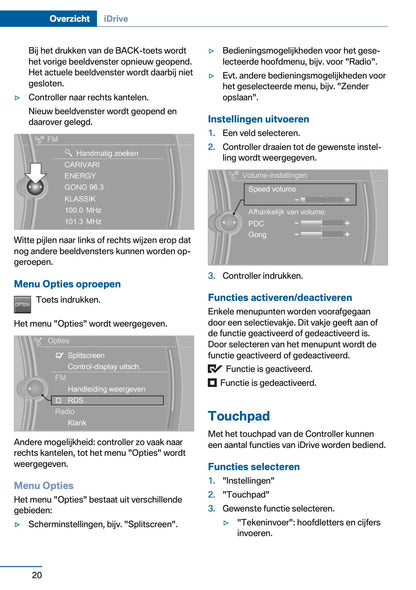 Overzicht iDrive

Bij het drukken van de BACK-toets wordt het vorige beeldvenster opnieuw geopend. Het actuele beeldvenster wordt daarbij niet gesloten.

▷ Controller naar rechts kantelen.

Nieuw beeldvenster wordt geopend en daarover gelegd.

FM
Handmatig zoeken
CARIVARI
ENERGY
GONG 96.3
KLASSIK
100.0 MHz
101.3 MHz

Witte pijlen naar links of rechts wijzen erop dat nog andere beeldvensters kunnen worden opgeroepen.

Menu Opties oproepen

OPTION Toets indrukken.

Het menu "Opties" wordt weergegeven.

Opties
Splitscreen
Control-display uitsch.
FM
Handleiding weergeven
RDS
Radio
Klank

Andere mogelijkheid: controller zo vaak naar rechts kantelen, tot het menu "Opties" wordt weergegeven.

Menu Opties

Het menu "Opties" bestaat uit verschillende gebieden:

▷ Scherminstellingen, bijv. "Splitscreen".

▷ Bedieningsmogelijkheden voor het geselecteerde hoofdmenu, bijv. voor "Radio".

▷ Evt. andere bedieningsmogelijkheden voor het geselecteerde menu, bijv. "Zender opslaan".

Instellingen uitvoeren

1. Een veld selecteren.
2. Controller draaien tot de gewenste instelling wordt weergegeven.

Volume-instellingen
Speed volume
Afhankelijk van volume:
PDC
Gong

3. Controller indrukken.

Functies activeren/deactiveren

Enkele menupunten worden voorafgegaan door een selectievakje. Dit vakje geeft aan of de functie geactiveerd of gedeactiveerd is. Door selecteren van het menupunt wordt de functie geactiveerd of gedeactiveerd.

Functie is geactiveerd.

Functie is gedeactiveerd.

Touchpad

Met het touchpad van de Controller kunnen een aantal functies van iDrive worden bediend.

Functies selecteren

1. "Instellingen"
2. "Touchpad"
3. Gewenste functie selecteren.
▷ "Tekeninvoer": hoofdletters en cijfers invoeren.

20