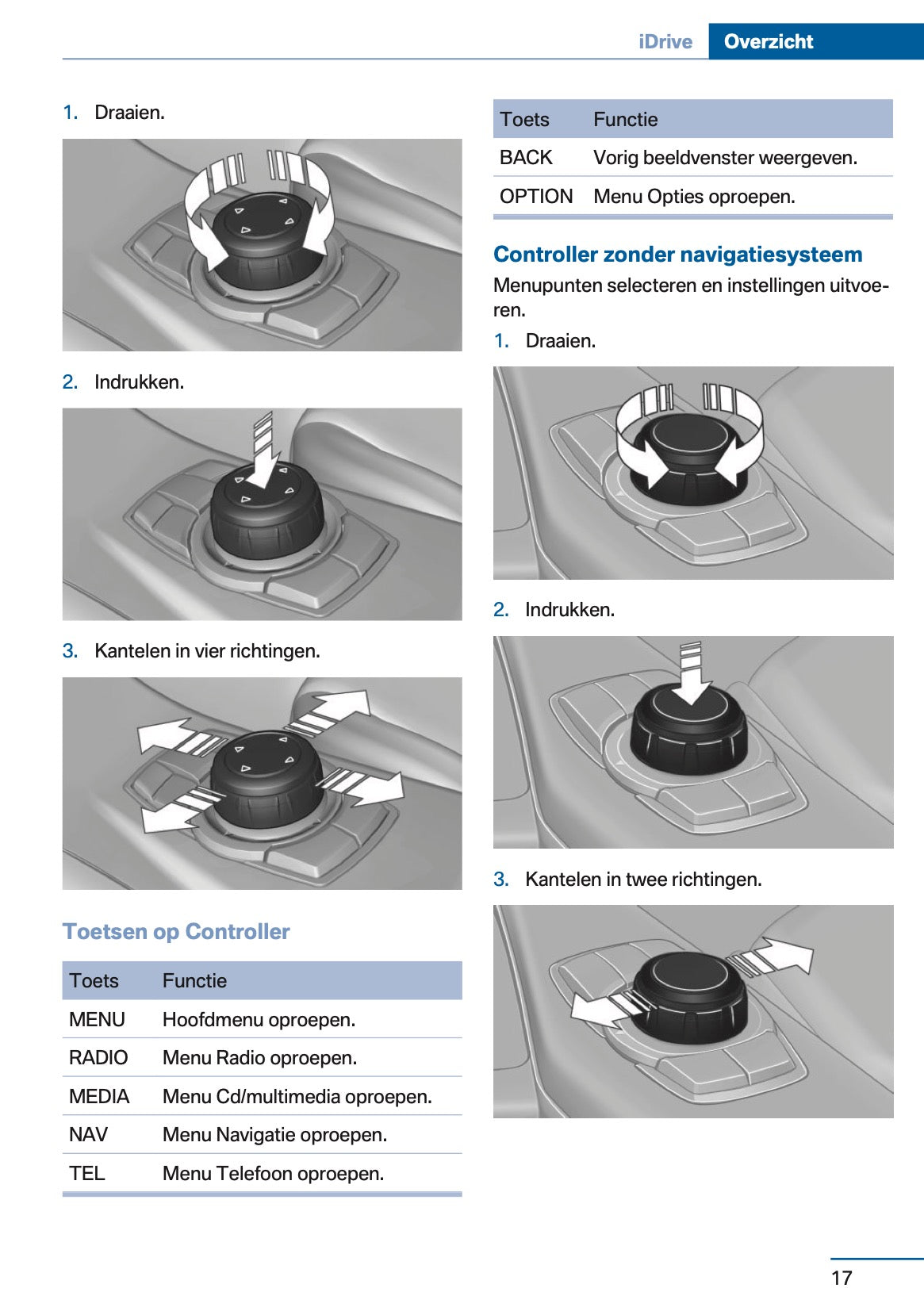 iDrive Overzicht

1. Draaien.

2. Indrukken.

3. Kantelen in vier richtingen.

Toetsen op Controller

| Toets | Functie |
|---|---|
| MENU | Hoofdmenu oproepen. |
| RADIO | Menu Radio oproepen. |
| MEDIA | Menu Cd/multimedia oproepen. |
| NAV | Menu Navigatie oproepen. |
| TEL | Menu Telefoon oproepen. |

| Toets | Functie |
|---|---|
| BACK | Vorig beeldvenster weergeven. |
| OPTION | Menu Opties oproepen. |

Controller zonder navigatiesysteem

Menupunten selecteren en instellingen uitvoeren.

1. Draaien.

2. Indrukken.

3. Kantelen in twee richtingen.

17