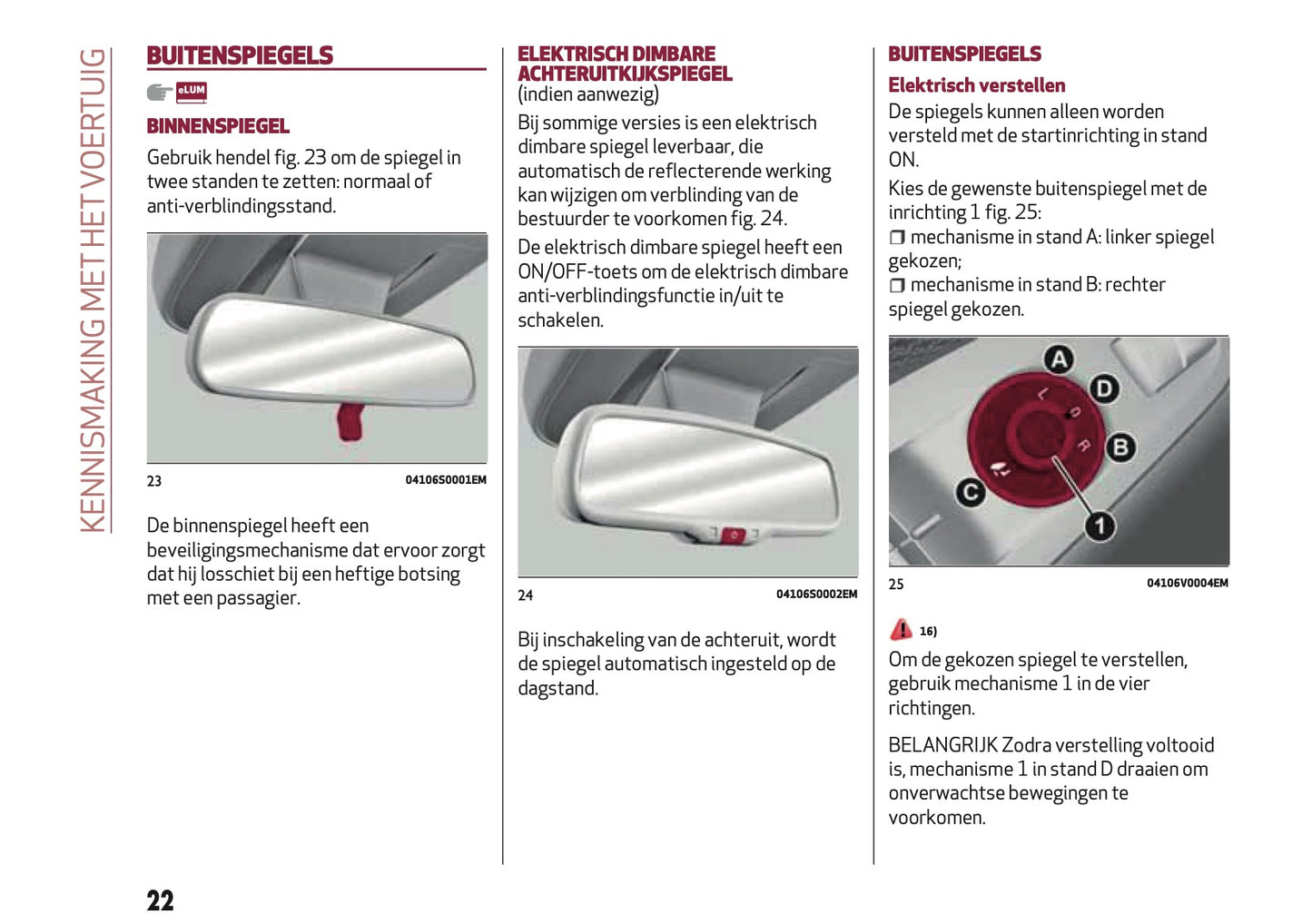 KENNISMAKING MET HET VOERTUIG

BUITENSPIEGELS

eLUM

BINNENSPIEGEL

Gebruik hendel fig. 23 om de spiegel in twee standen te zetten: normaal of anti-verblindingsstand.

23 04106S0001EM

De binnenspiegel heeft een beveiligingsmechanisme dat ervoor zorgt dat hij losschiet bij een heftige botsing met een passagier.

ELEKTRISCH DIMBARE ACHTERUITKIJKSPIEGEL
(indien aanwezig)

Bij sommige versies is een elektrisch dimbare spiegel leverbaar, die automatisch de reflecterende werking kan wijzigen om verblinding van de bestuurder te voorkomen fig. 24.

De elektrisch dimbare spiegel heeft een ON/OFF-toets om de elektrisch dimbare anti-verblindingsfunctie in/uit te schakelen.

24 04106S0002EM

Bij inschakeling van de achteruit, wordt de spiegel automatisch ingesteld op de dagstand.

BUITENSPIEGELS

Elektrisch verstellen

De spiegels kunnen alleen worden versteld met de startinrichting in stand ON.

Kies de gewenste buitenspiegel met de inrichting 1 fig. 25:
❒ mechanisme in stand A: linker spiegel gekozen;
❒ mechanisme in stand B: rechter spiegel gekozen.

A D L O R B C 1

25 04106V0004EM

16)

Om de gekozen spiegel te verstellen, gebruik mechanisme 1 in de vier richtingen.

BELANGRIJK Zodra verstelling voltooid is, mechanisme 1 in stand D draaien om onverwachtse bewegingen te voorkomen.

22