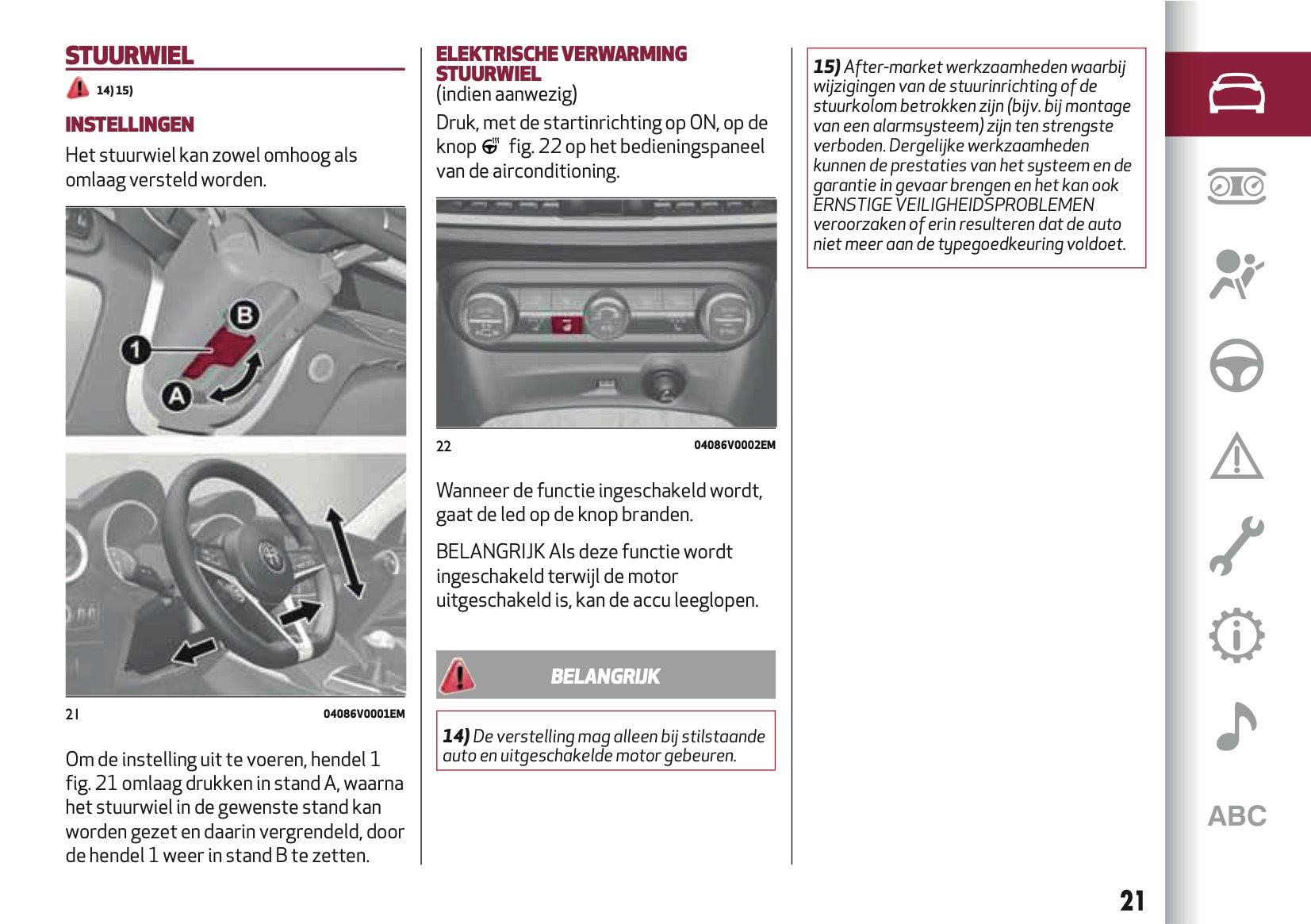 STUURWIEL

14) 15)

INSTELLINGEN

Het stuurwiel kan zowel omhoog als omlaag versteld worden.

B
1
A

21 04086V0001EM

Om de instelling uit te voeren, hendel 1 fig. 21 omlaag drukken in stand A, waarna het stuurwiel in de gewenste stand kan worden gezet en daarin vergrendeld, door de hendel 1 weer in stand B te zetten.

ELEKTRISCHE VERWARMING STUURWIEL
(indien aanwezig)

Druk, met de startinrichting op ON, op de knop fig. 22 op het bedieningspaneel van de airconditioning.

22 04086V0002EM

Wanneer de functie ingeschakeld wordt, gaat de led op de knop branden.

BELANGRIJK Als deze functie wordt ingeschakeld terwijl de motor uitgeschakeld is, kan de accu leeglopen.

BELANGRIJK

14) De verstelling mag alleen bij stilstaande auto en uitgeschakelde motor gebeuren.

15) After-market werkzaamheden waarbij wijzigingen van de stuurinrichting of de stuurkolom betrokken zijn (bijv. bij montage van een alarmsysteem) zijn ten strengste verboden. Dergelijke werkzaamheden kunnen de prestaties van het systeem en de garantie in gevaar brengen en het kan ook ERNSTIGE VEILIGHEIDSPROBLEMEN veroorzaken of erin resulteren dat de auto niet meer aan de typegoedkeuring voldoet.

ABC

21