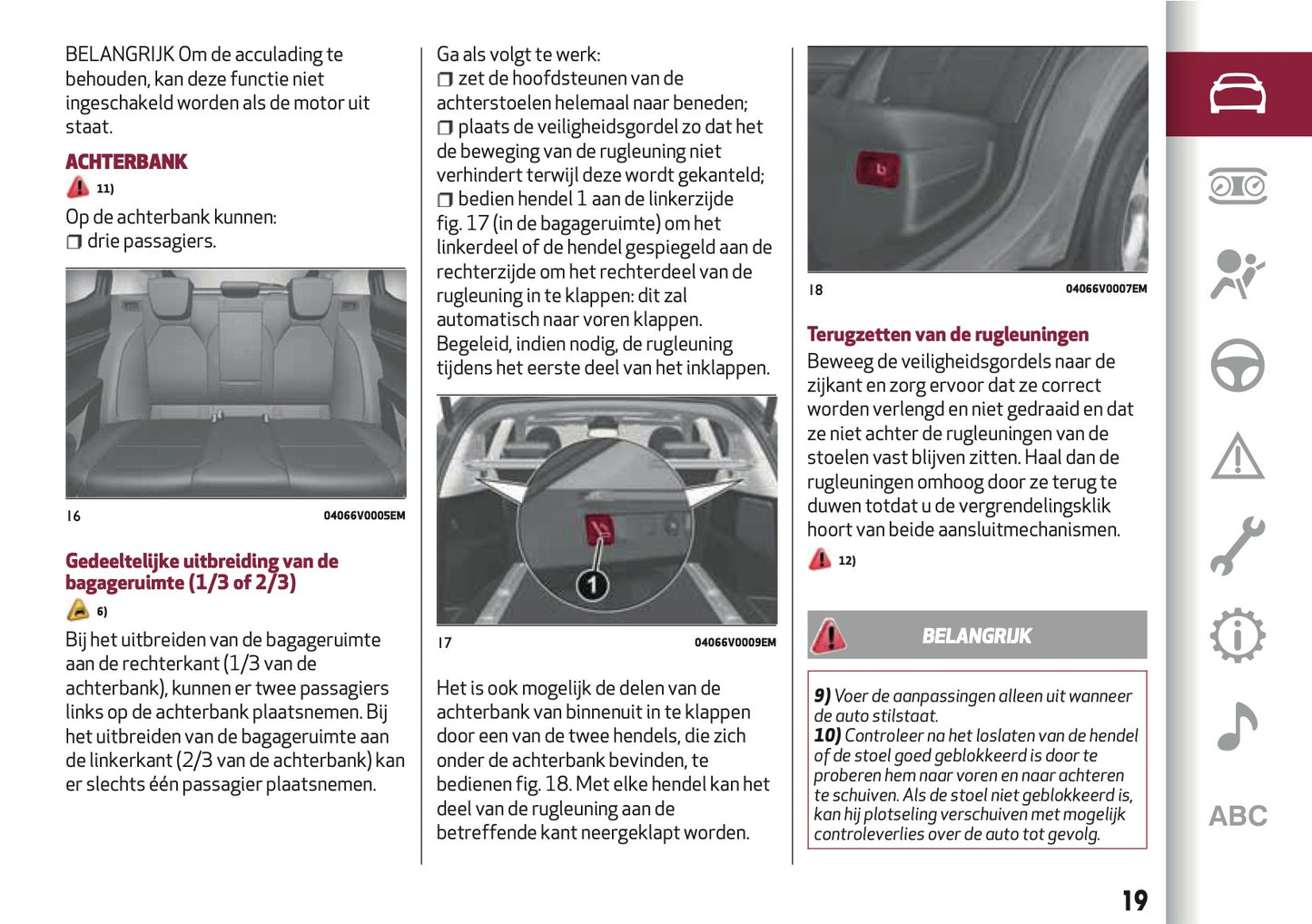 BELANGRIJK Om de acculading te behouden, kan deze functie niet ingeschakeld worden als de motor uit staat.

ACHTERBANK

11)

Op de achterbank kunnen:
❒ drie passagiers.

16

04066V0005EM

Gedeeltelijke uitbreiding van de bagageruimte (1/3 of 2/3)

6)

Bij het uitbreiden van de bagageruimte aan de rechterkant (1/3 van de achterbank), kunnen er twee passagiers links op de achterbank plaatsnemen. Bij het uitbreiden van de bagageruimte aan de linkerkant (2/3 van de achterbank) kan er slechts één passagier plaatsnemen.

Ga als volgt te werk:
❒ zet de hoofdsteunen van de achterstoelen helemaal naar beneden;
❒ plaats de veiligheidsgordel zo dat het de beweging van de rugleuning niet verhindert terwijl deze wordt gekanteld;
❒ bedien hendel 1 aan de linkerzijde fig. 17 (in de bagageruimte) om het linkerdeel of de hendel gespiegeld aan de rechterzijde om het rechterdeel van de rugleuning in te klappen: dit zal automatisch naar voren klappen. Begeleid, indien nodig, de rugleuning tijdens het eerste deel van het inklappen.

1

17

04066V0009EM

Het is ook mogelijk de delen van de achterbank van binnenuit in te klappen door een van de twee hendels, die zich onder de achterbank bevinden, te bedienen fig. 18. Met elke hendel kan het deel van de rugleuning aan de betreffende kant neergeklapt worden.

18

04066V0007EM

Terugzetten van de rugleuningen

Beweeg de veiligheidsgordels naar de zijkant en zorg ervoor dat ze correct worden verlengd en niet gedraaid en dat ze niet achter de rugleuningen van de stoelen vast blijven zitten. Haal dan de rugleuningen omhoog door ze terug te duwen totdat u de vergrendelingsklik hoort van beide aansluitmechanismen.

12)

BELANGRIJK

9) Voer de aanpassingen alleen uit wanneer de auto stilstaat.
10) Controleer na het loslaten van de hendel of de stoel goed geblokkeerd is door te proberen hem naar voren en naar achteren te schuiven. Als de stoel niet geblokkeerd is, kan hij plotseling verschuiven met mogelijk controleverlies over de auto tot gevolg.

19

ABC