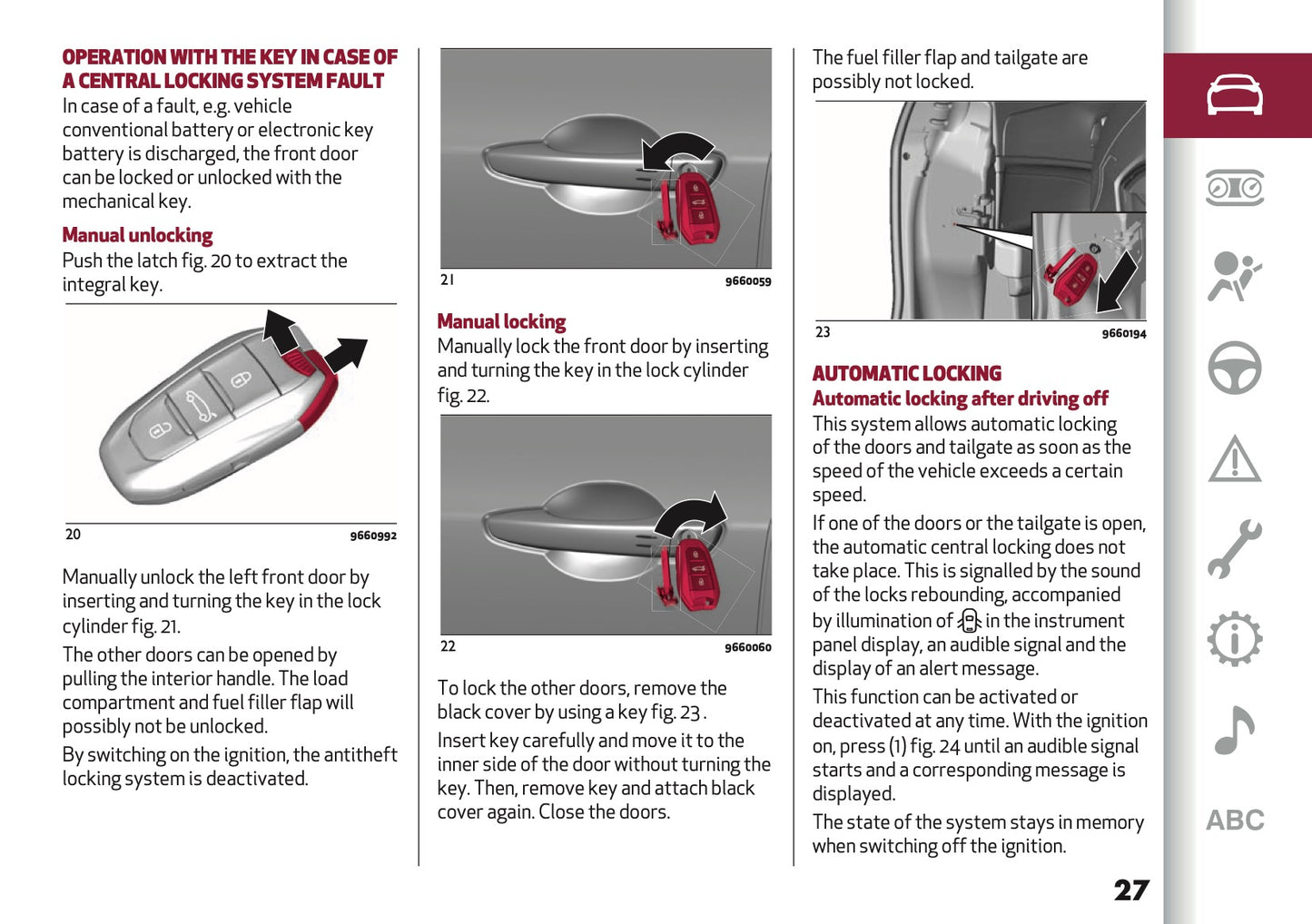 OPERATION WITH THE KEY IN CASE OF A CENTRAL LOCKING SYSTEM FAULT

In case of a fault, e.g. vehicle conventional battery or electronic key battery is discharged, the front door can be locked or unlocked with the mechanical key.

Manual unlocking

Push the latch fig. 20 to extract the integral key.

20 9660992

Manually unlock the left front door by inserting and turning the key in the lock cylinder fig. 21.

The other doors can be opened by pulling the interior handle. The load compartment and fuel filler flap will possibly not be unlocked.

By switching on the ignition, the antitheft locking system is deactivated.

21 9660059

Manual locking

Manually lock the front door by inserting and turning the key in the lock cylinder fig. 22.

22 9660060

To lock the other doors, remove the black cover by using a key fig. 23 .

Insert key carefully and move it to the inner side of the door without turning the key. Then, remove key and attach black cover again. Close the doors.

The fuel filler flap and tailgate are possibly not locked.

23 9660194

AUTOMATIC LOCKING

Automatic locking after driving off

This system allows automatic locking of the doors and tailgate as soon as the speed of the vehicle exceeds a certain speed.

If one of the doors or the tailgate is open, the automatic central locking does not take place. This is signalled by the sound of the locks rebounding, accompanied by illumination of in the instrument panel display, an audible signal and the display of an alert message.

This function can be activated or deactivated at any time. With the ignition on, press (1) fig. 24 until an audible signal starts and a corresponding message is displayed.

The state of the system stays in memory when switching off the ignition.

27

ABC