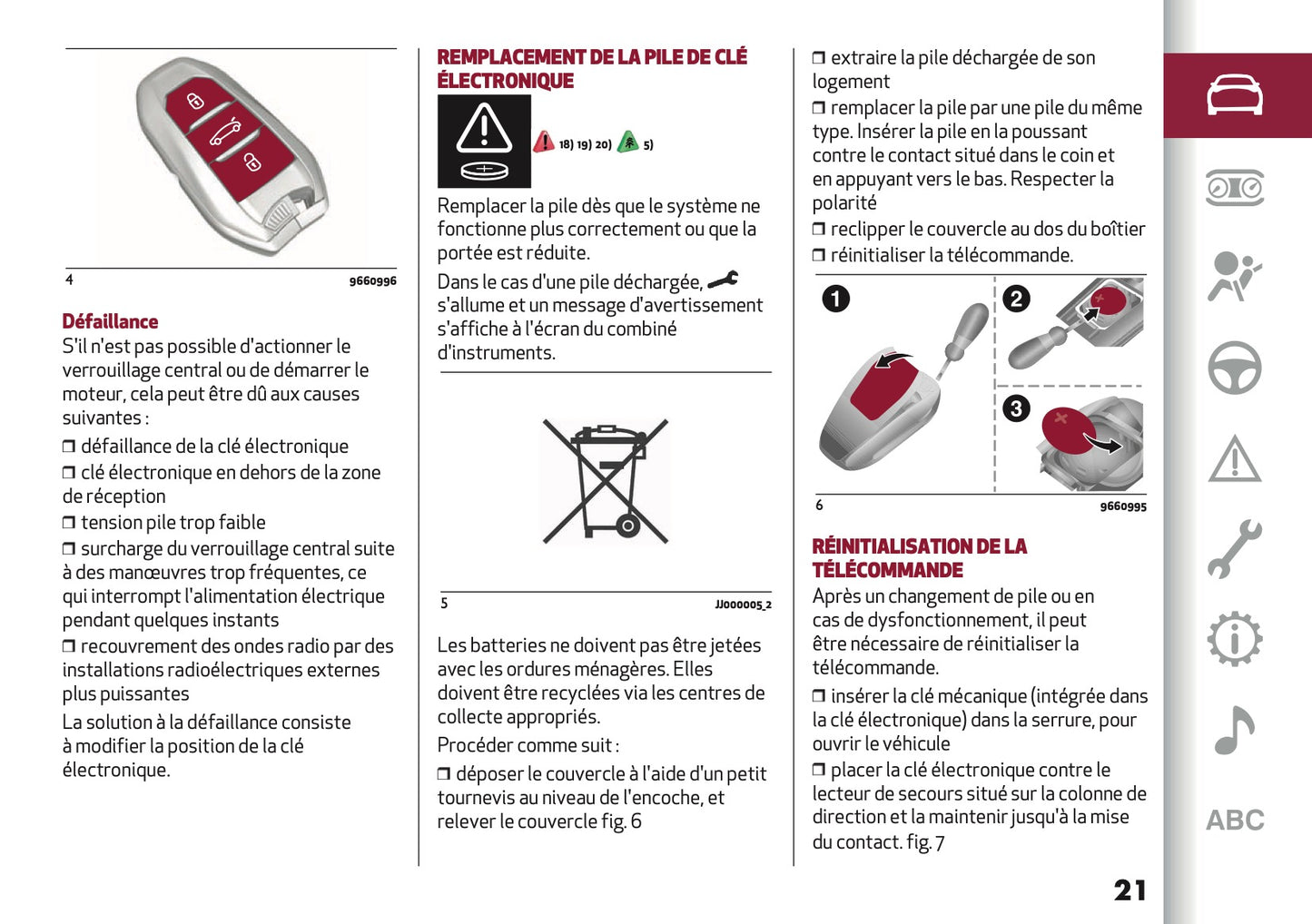 4 9660996

Défaillance

S'il n'est pas possible d'actionner le verrouillage central ou de démarrer le moteur, cela peut être dû aux causes suivantes :

❒ défaillance de la clé électronique

❒ clé électronique en dehors de la zone de réception

❒ tension pile trop faible

❒ surcharge du verrouillage central suite à des manœuvres trop fréquentes, ce qui interrompt l'alimentation électrique pendant quelques instants

❒ recouvrement des ondes radio par des installations radioélectriques externes plus puissantes

La solution à la défaillance consiste à modifier la position de la clé électronique.

REMPLACEMENT DE LA PILE DE CLÉ ÉLECTRONIQUE

18) 19) 20) 5)

Remplacer la pile dès que le système ne fonctionne plus correctement ou que la portée est réduite.

Dans le cas d'une pile déchargée, s'allume et un message d'avertissement s'affiche à l'écran du combiné d'instruments.

5 JJ000005_2

Les batteries ne doivent pas être jetées avec les ordures ménagères. Elles doivent être recyclées via les centres de collecte appropriés.

Procéder comme suit :

❒ déposer le couvercle à l'aide d'un petit tournevis au niveau de l'encoche, et relever le couvercle fig. 6

❒ extraire la pile déchargée de son logement

❒ remplacer la pile par une pile du même type. Insérer la pile en la poussant contre le contact situé dans le coin et en appuyant vers le bas. Respecter la polarité

❒ reclipper le couvercle au dos du boîtier

❒ réinitialiser la télécommande.

1 2 3

6 9660995

RÉINITIALISATION DE LA TÉLÉCOMMANDE

Après un changement de pile ou en cas de dysfonctionnement, il peut être nécessaire de réinitialiser la télécommande.

❒ insérer la clé mécanique (intégrée dans la clé électronique) dans la serrure, pour ouvrir le véhicule

❒ placer la clé électronique contre le lecteur de secours situé sur la colonne de direction et la maintenir jusqu'à la mise du contact. fig. 7

ABC

21