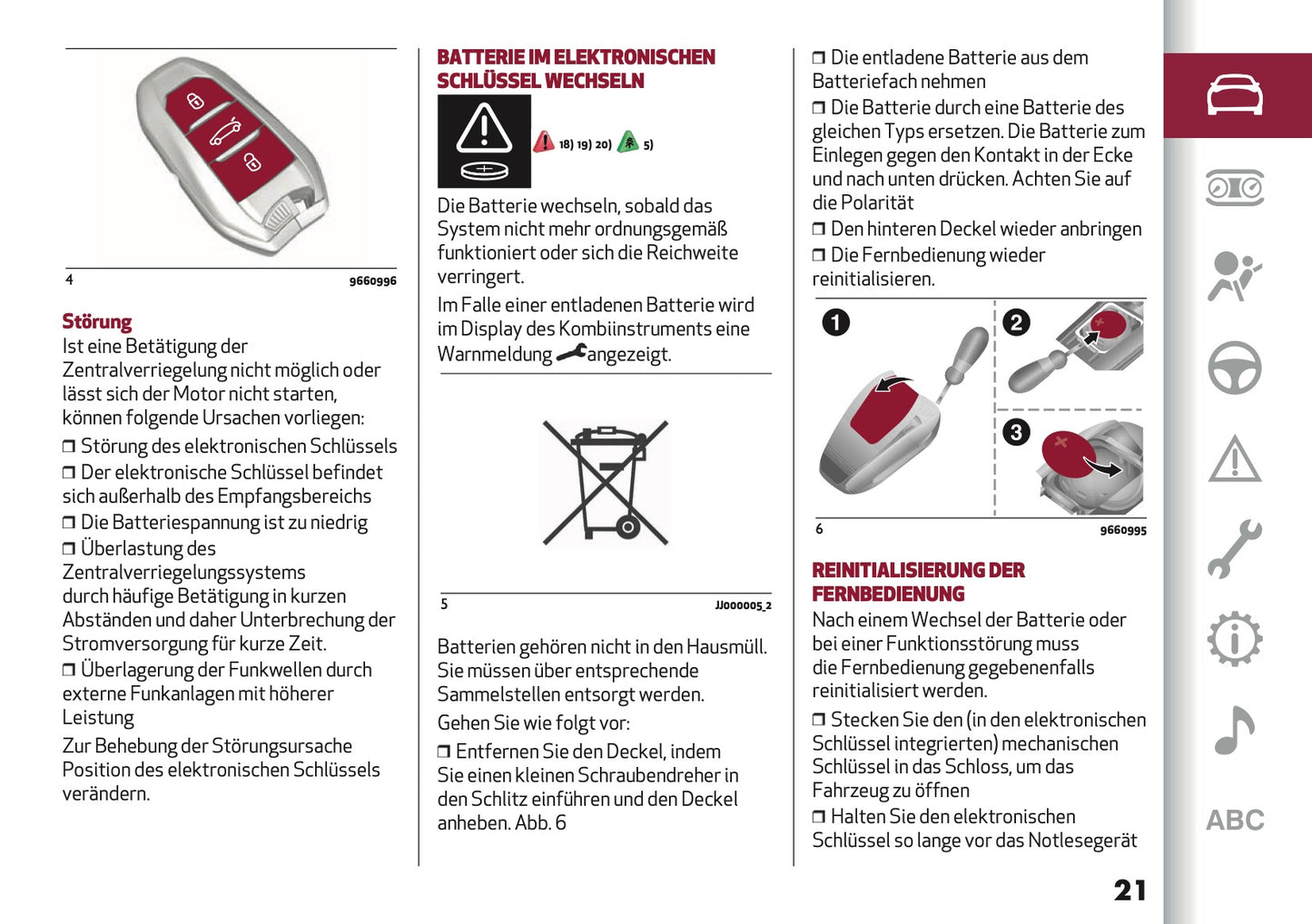 4 9660996

Störung
Ist eine Betätigung der Zentralverriegelung nicht möglich oder lässt sich der Motor nicht starten, können folgende Ursachen vorliegen:
❒ Störung des elektronischen Schlüssels
❒ Der elektronische Schlüssel befindet sich außerhalb des Empfangsbereichs
❒ Die Batteriespannung ist zu niedrig
❒ Überlastung des Zentralverriegelungssystems durch häufige Betätigung in kurzen Abständen und daher Unterbrechung der Stromversorgung für kurze Zeit.
❒ Überlagerung der Funkwellen durch externe Funkanlagen mit höherer Leistung
Zur Behebung der Störungsursache Position des elektronischen Schlüssels verändern.

BATTERIE IM ELEKTRONISCHEN SCHLÜSSEL WECHSELN

18) 19) 20) 5)

Die Batterie wechseln, sobald das System nicht mehr ordnungsgemäß funktioniert oder sich die Reichweite verringert.
Im Falle einer entladenen Batterie wird im Display des Kombiinstruments eine Warnmeldung angezeigt.

5 JJ000005_2

Batterien gehören nicht in den Hausmüll. Sie müssen über entsprechende Sammelstellen entsorgt werden.
Gehen Sie wie folgt vor:
❒ Entfernen Sie den Deckel, indem Sie einen kleinen Schraubendreher in den Schlitz einführen und den Deckel anheben. Abb. 6

❒ Die entladene Batterie aus dem Batteriefach nehmen
❒ Die Batterie durch eine Batterie des gleichen Typs ersetzen. Die Batterie zum Einlegen gegen den Kontakt in der Ecke und nach unten drücken. Achten Sie auf die Polarität
❒ Den hinteren Deckel wieder anbringen
❒ Die Fernbedienung wieder reinitialisieren.

1 2 3

6 9660995

REINITIALISIERUNG DER FERNBEDIENUNG
Nach einem Wechsel der Batterie oder bei einer Funktionsstörung muss die Fernbedienung gegebenenfalls reinitialisiert werden.
❒ Stecken Sie den (in den elektronischen Schlüssel integrierten) mechanischen Schlüssel in das Schloss, um das Fahrzeug zu öffnen
❒ Halten Sie den elektronischen Schlüssel so lange vor das Notlesegerät

21

ABC