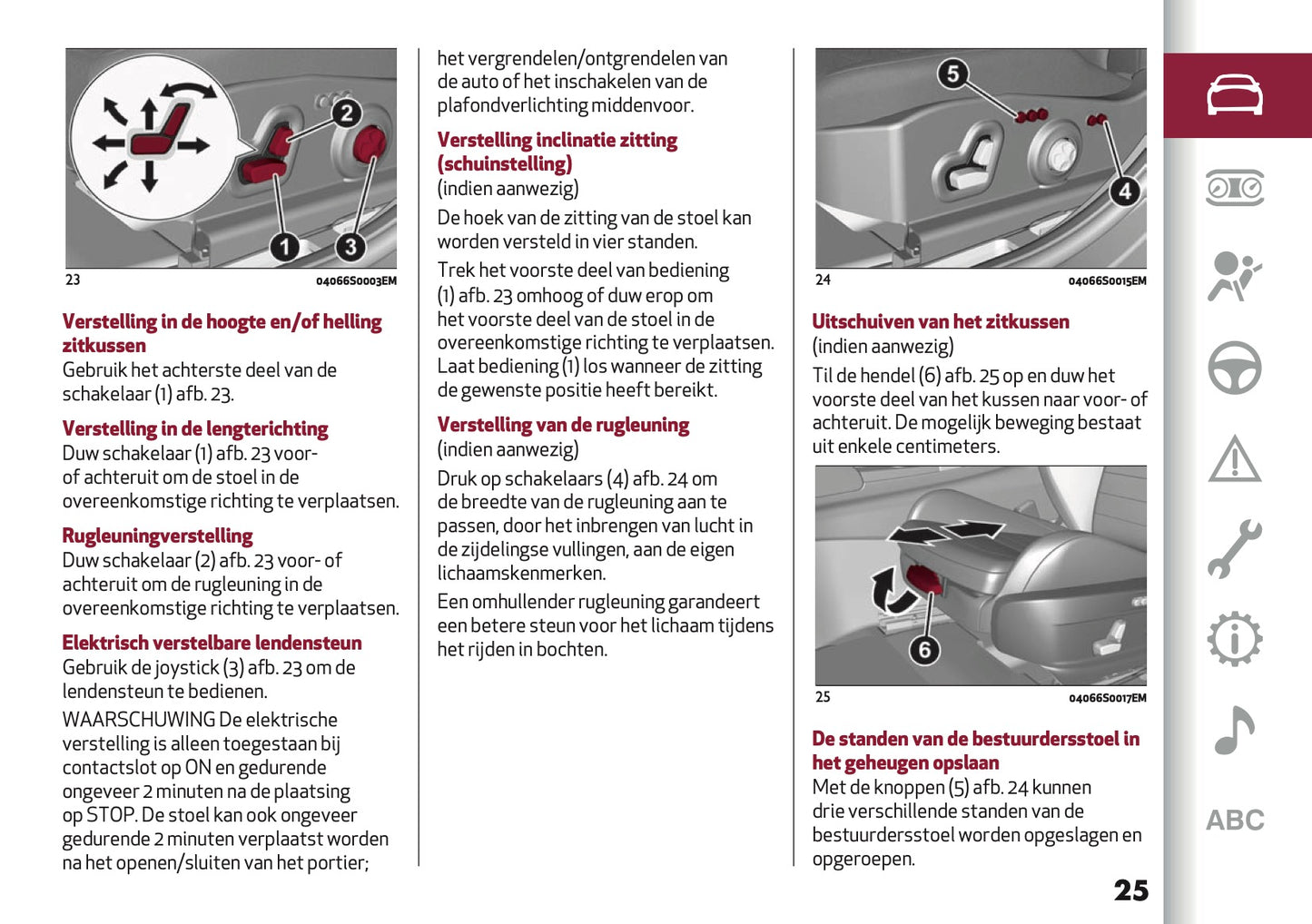 2

1

3

23

04066S0003EM

Verstelling in de hoogte en/of helling zitkussen
Gebruik het achterste deel van de schakelaar (1) afb. 23.

Verstelling in de lengterichting
Duw schakelaar (1) afb. 23 voor- of achteruit om de stoel in de overeenkomstige richting te verplaatsen.

Rugleuningverstelling
Duw schakelaar (2) afb. 23 voor- of achteruit om de rugleuning in de overeenkomstige richting te verplaatsen.

Elektrisch verstelbare lendensteun
Gebruik de joystick (3) afb. 23 om de lendensteun te bedienen.

WAARSCHUWING De elektrische verstelling is alleen toegestaan bij contactslot op ON en gedurende ongeveer 2 minuten na de plaatsing op STOP. De stoel kan ook ongeveer gedurende 2 minuten verplaatst worden na het openen/sluiten van het portier; het vergrendelen/ontgrendelen van de auto of het inschakelen van de plafondverlichting middenvoor.

Verstelling inclinatie zitting (schuinstelling)
(indien aanwezig)

De hoek van de zitting van de stoel kan worden versteld in vier standen.

Trek het voorste deel van bediening (1) afb. 23 omhoog of duw erop om het voorste deel van de stoel in de overeenkomstige richting te verplaatsen. Laat bediening (1) los wanneer de zitting de gewenste positie heeft bereikt.

Verstelling van de rugleuning
(indien aanwezig)

Druk op schakelaars (4) afb. 24 om de breedte van de rugleuning aan te passen, door het inbrengen van lucht in de zijdelingse vullingen, aan de eigen lichaamskenmerken.

Een omhullender rugleuning garandeert een betere steun voor het lichaam tijdens het rijden in bochten.

5

4

24

04066S0015EM

Uitschuiven van het zitkussen
(indien aanwezig)

Til de hendel (6) afb. 25 op en duw het voorste deel van het kussen naar voor- of achteruit. De mogelijk beweging bestaat uit enkele centimeters.

6

25

04066S0017EM

De standen van de bestuurdersstoel in het geheugen opslaan
Met de knoppen (5) afb. 24 kunnen drie verschillende standen van de bestuurdersstoel worden opgeslagen en opgeroepen.

25

ABC