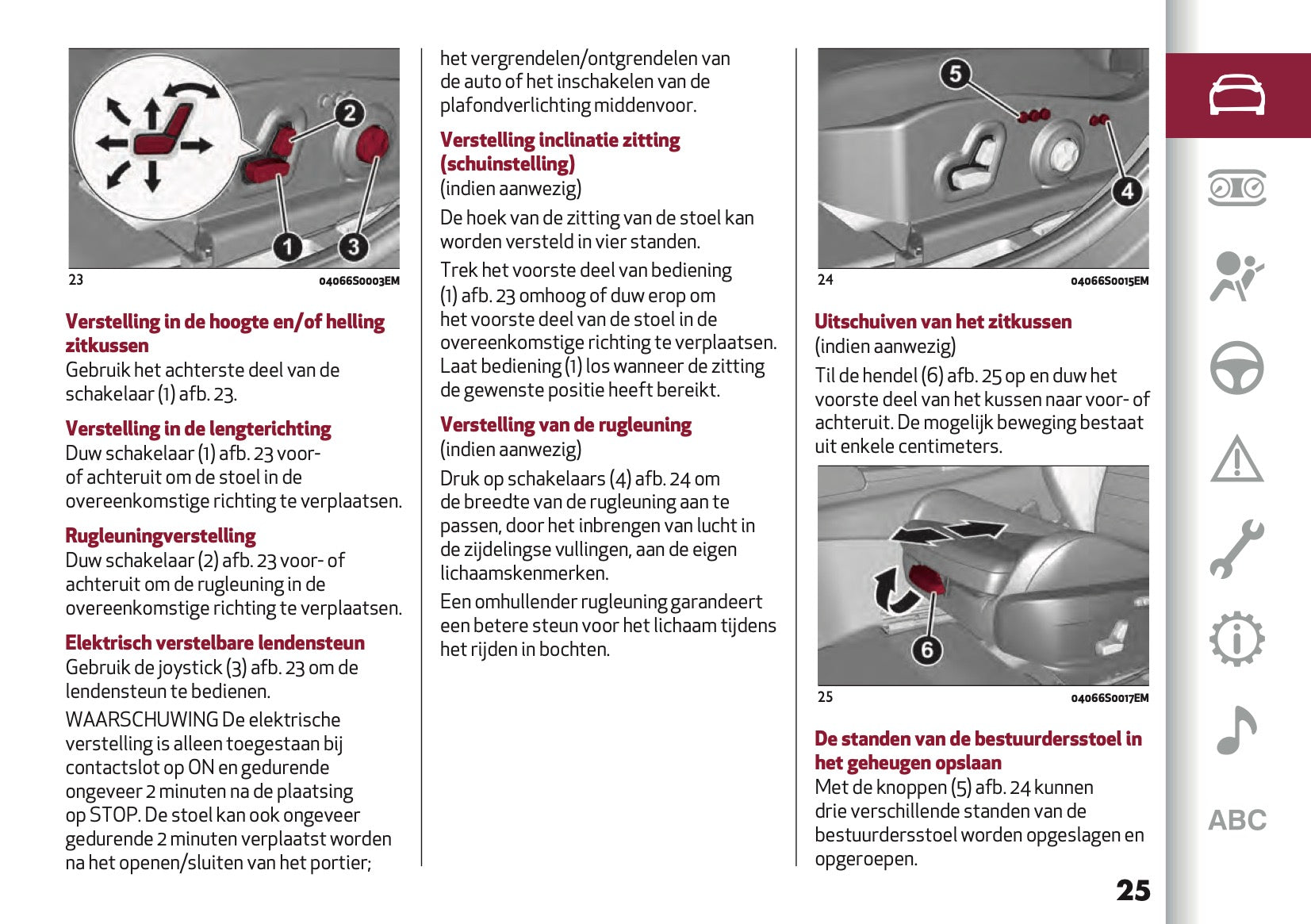 2

1

3

23

04066S0003EM

Verstelling in de hoogte en/of helling zitkussen

Gebruik het achterste deel van de schakelaar (1) afb. 23.

Verstelling in de lengterichting

Duw schakelaar (1) afb. 23 voor- of achteruit om de stoel in de overeenkomstige richting te verplaatsen.

Rugleuningverstelling

Duw schakelaar (2) afb. 23 voor- of achteruit om de rugleuning in de overeenkomstige richting te verplaatsen.

Elektrisch verstelbare lendensteun

Gebruik de joystick (3) afb. 23 om de lendensteun te bedienen.

WAARSCHUWING De elektrische verstelling is alleen toegestaan bij contactslot op ON en gedurende ongeveer 2 minuten na de plaatsing op STOP. De stoel kan ook ongeveer gedurende 2 minuten verplaatst worden na het openen/sluiten van het portier; het vergrendelen/ontgrendelen van de auto of het inschakelen van de plafondverlichting middenvoor.

Verstelling inclinatie zitting (schuinstelling)

(indien aanwezig)

De hoek van de zitting van de stoel kan worden versteld in vier standen.

Trek het voorste deel van bediening (1) afb. 23 omhoog of duw erop om het voorste deel van de stoel in de overeenkomstige richting te verplaatsen. Laat bediening (1) los wanneer de zitting de gewenste positie heeft bereikt.

Verstelling van de rugleuning

(indien aanwezig)

Druk op schakelaars (4) afb. 24 om de breedte van de rugleuning aan te passen, door het inbrengen van lucht in de zijdelingse vullingen, aan de eigen lichaamskenmerken.

Een omhullender rugleuning garandeert een betere steun voor het lichaam tijdens het rijden in bochten.

5

4

24

04066S0015EM

Uitschuiven van het zitkussen

(indien aanwezig)

Til de hendel (6) afb. 25 op en duw het voorste deel van het kussen naar voor- of achteruit. De mogelijk beweging bestaat uit enkele centimeters.

6

25

04066S0017EM

De standen van de bestuurdersstoel in het geheugen opslaan

Met de knoppen (5) afb. 24 kunnen drie verschillende standen van de bestuurdersstoel worden opgeslagen en opgeroepen.

25

ABC