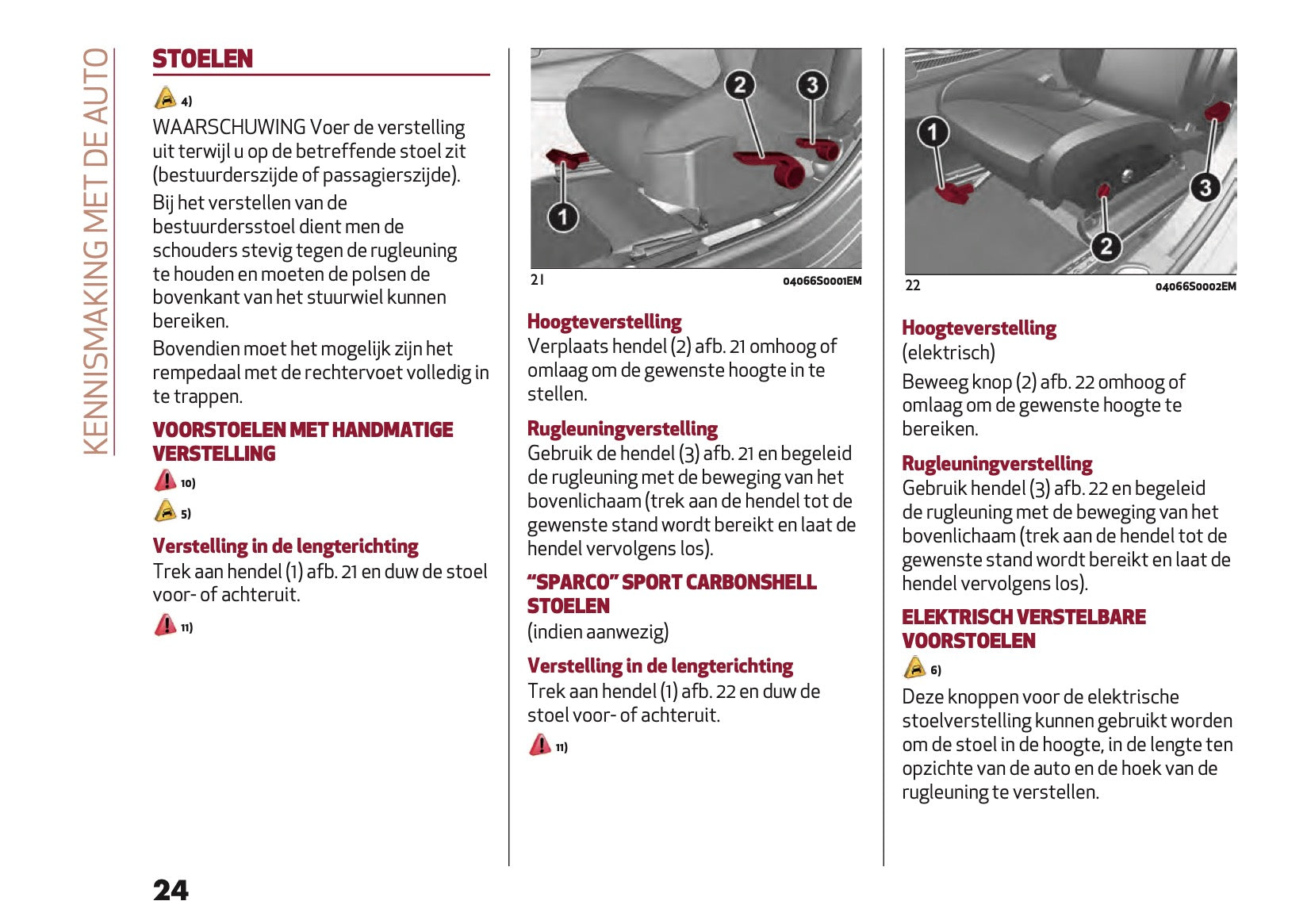 KENNISMAKING MET DE AUTO

STOELEN

4)

WAARSCHUWING Voer de verstelling uit terwijl u op de betreffende stoel zit (bestuurderszijde of passagierszijde).

Bij het verstellen van de bestuurdersstoel dient men de schouders stevig tegen de rugleuning te houden en moeten de polsen de bovenkant van het stuurwiel kunnen bereiken.

Bovendien moet het mogelijk zijn het rempedaal met de rechtervoet volledig in te trappen.

VOORSTOELEN MET HANDMATIGE VERSTELLING

10)

5)

Verstelling in de lengterichting

Trek aan hendel (1) afb. 21 en duw de stoel voor- of achteruit.

11)

2 3 1

21 04066S0001EM

Hoogteverstelling

Verplaats hendel (2) afb. 21 omhoog of omlaag om de gewenste hoogte in te stellen.

Rugleuningverstelling

Gebruik de hendel (3) afb. 21 en begeleid de rugleuning met de beweging van het bovenlichaam (trek aan de hendel tot de gewenste stand wordt bereikt en laat de hendel vervolgens los).

“SPARCO” SPORT CARBONSHELL STOELEN

(indien aanwezig)

Verstelling in de lengterichting

Trek aan hendel (1) afb. 22 en duw de stoel voor- of achteruit.

11)

1 3 2

22 04066S0002EM

Hoogteverstelling

(elektrisch)

Beweeg knop (2) afb. 22 omhoog of omlaag om de gewenste hoogte te bereiken.

Rugleuningverstelling

Gebruik hendel (3) afb. 22 en begeleid de rugleuning met de beweging van het bovenlichaam (trek aan de hendel tot de gewenste stand wordt bereikt en laat de hendel vervolgens los).

ELEKTRISCH VERSTELBARE VOORSTOELEN

6)

Deze knoppen voor de elektrische stoelverstelling kunnen gebruikt worden om de stoel in de hoogte, in de lengte ten opzichte van de auto en de hoek van de rugleuning te verstellen.

24