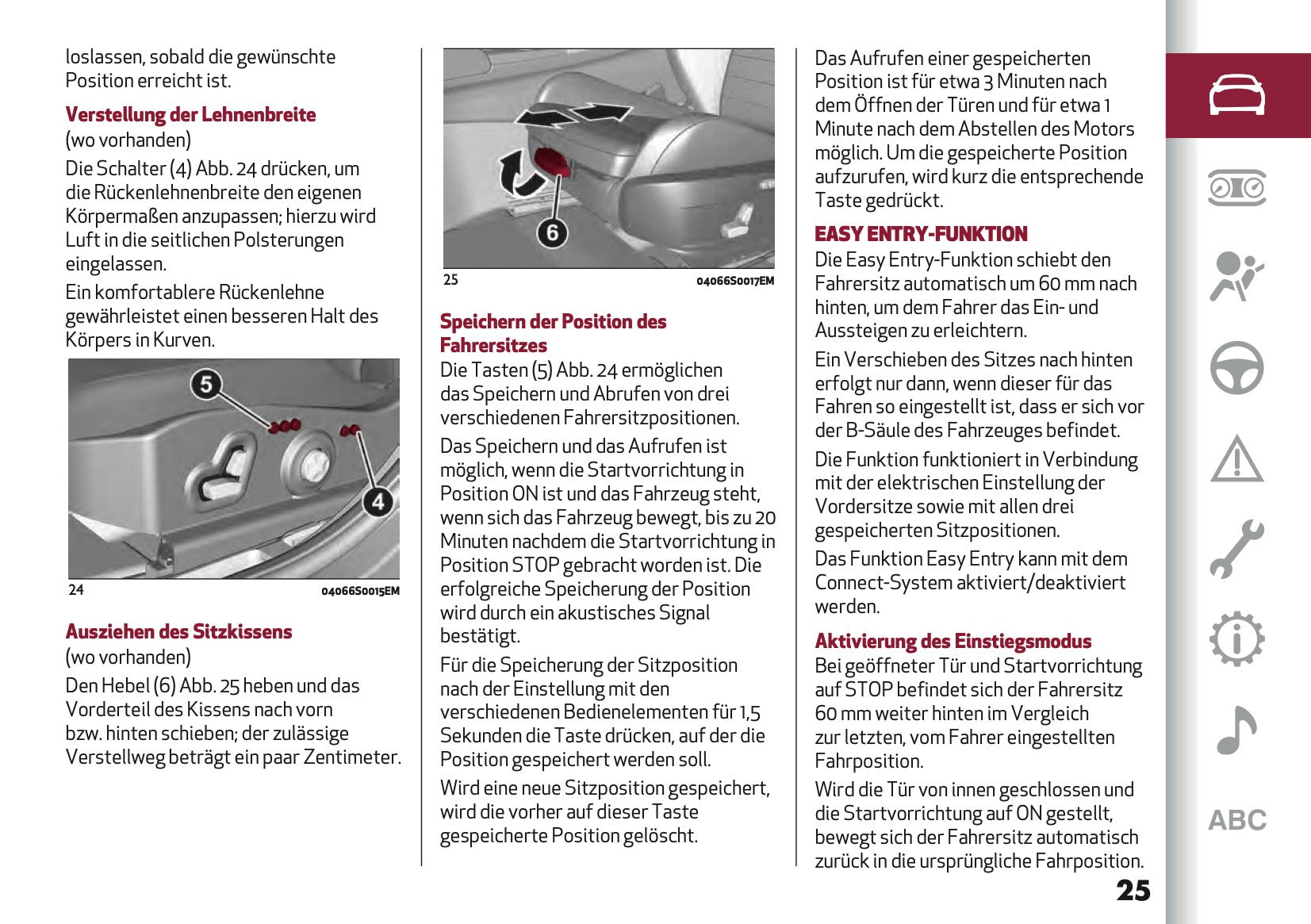 loslassen, sobald die gewünschte Position erreicht ist.

Verstellung der Lehnenbreite
(wo vorhanden)

Die Schalter (4) Abb. 24 drücken, um die Rückenlehnenbreite den eigenen Körpermaßen anzupassen; hierzu wird Luft in die seitlichen Polsterungen eingelassen.

Ein komfortablere Rückenlehne gewährleistet einen besseren Halt des Körpers in Kurven.

5

4

24 04066S0015EM

Ausziehen des Sitzkissens
(wo vorhanden)

Den Hebel (6) Abb. 25 heben und das Vorderteil des Kissens nach vorn bzw. hinten schieben; der zulässige Verstellweg beträgt ein paar Zentimeter.

6

25 04066S0017EM

Speichern der Position des Fahrersitzes

Die Tasten (5) Abb. 24 ermöglichen das Speichern und Abrufen von drei verschiedenen Fahrersitzpositionen.

Das Speichern und das Aufrufen ist möglich, wenn die Startvorrichtung in Position ON ist und das Fahrzeug steht, wenn sich das Fahrzeug bewegt, bis zu 20 Minuten nachdem die Startvorrichtung in Position STOP gebracht worden ist. Die erfolgreiche Speicherung der Position wird durch ein akustisches Signal bestätigt.

Für die Speicherung der Sitzposition nach der Einstellung mit den verschiedenen Bedienelementen für 1,5 Sekunden die Taste drücken, auf der die Position gespeichert werden soll.

Wird eine neue Sitzposition gespeichert, wird die vorher auf dieser Taste gespeicherte Position gelöscht.

Das Aufrufen einer gespeicherten Position ist für etwa 3 Minuten nach dem Öffnen der Türen und für etwa 1 Minute nach dem Abstellen des Motors möglich. Um die gespeicherte Position aufzurufen, wird kurz die entsprechende Taste gedrückt.

EASY ENTRY-FUNKTION

Die Easy Entry-Funktion schiebt den Fahrersitz automatisch um 60 mm nach hinten, um dem Fahrer das Ein- und Aussteigen zu erleichtern.

Ein Verschieben des Sitzes nach hinten erfolgt nur dann, wenn dieser für das Fahren so eingestellt ist, dass er sich vor der B-Säule des Fahrzeuges befindet.

Die Funktion funktioniert in Verbindung mit der elektrischen Einstellung der Vordersitze sowie mit allen drei gespeicherten Sitzpositionen.

Das Funktion Easy Entry kann mit dem Connect-System aktiviert/deaktiviert werden.

Aktivierung des Einstiegsmodus

Bei geöffneter Tür und Startvorrichtung auf STOP befindet sich der Fahrersitz 60 mm weiter hinten im Vergleich zur letzten, vom Fahrer eingestellten Fahrposition.

Wird die Tür von innen geschlossen und die Startvorrichtung auf ON gestellt, bewegt sich der Fahrersitz automatisch zurück in die ursprüngliche Fahrposition.

25

ABC