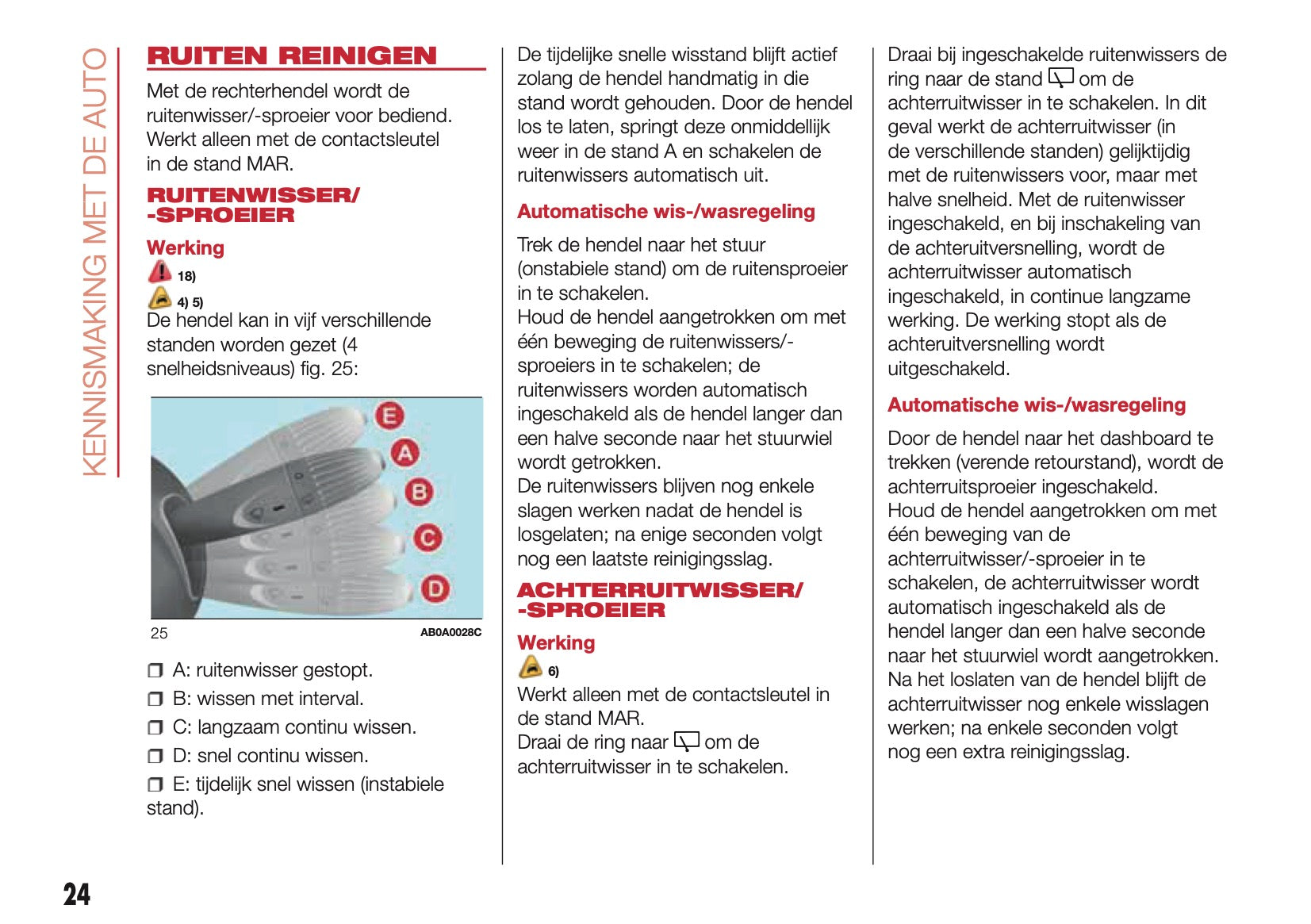 KENNISMAKING MET DE AUTO

RUITEN REINIGEN

Met de rechterhendel wordt de ruitenwisser/-sproeier voor bediend. Werkt alleen met de contactsleutel in de stand MAR.

RUITENWISSER/ -SPROEIER

Werking

18)

4) 5)

De hendel kan in vijf verschillende standen worden gezet (4 snelheidsniveaus) fig. 25:

E
A
B
C
D

25 AB0A0028C

❒ A: ruitenwisser gestopt.

❒ B: wissen met interval.

❒ C: langzaam continu wissen.

❒ D: snel continu wissen.

❒ E: tijdelijk snel wissen (instabiele stand).

De tijdelijke snelle wisstand blijft actief zolang de hendel handmatig in die stand wordt gehouden. Door de hendel los te laten, springt deze onmiddellijk weer in de stand A en schakelen de ruitenwissers automatisch uit.

Automatische wis-/wasregeling

Trek de hendel naar het stuur (onstabiele stand) om de ruitensproeier in te schakelen.
Houd de hendel aangetrokken om met één beweging de ruitenwissers/-sproeiers in te schakelen; de ruitenwissers worden automatisch ingeschakeld als de hendel langer dan een halve seconde naar het stuurwiel wordt getrokken.
De ruitenwissers blijven nog enkele slagen werken nadat de hendel is losgelaten; na enige seconden volgt nog een laatste reinigingsslag.

ACHTERRUITWISSER/ -SPROEIER

Werking

6)

Werkt alleen met de contactsleutel in de stand MAR.
Draai de ring naar om de achterruitwisser in te schakelen.

Draai bij ingeschakelde ruitenwissers de ring naar de stand om de achterruitwisser in te schakelen. In dit geval werkt de achterruitwisser (in de verschillende standen) gelijktijdig met de ruitenwissers voor, maar met halve snelheid. Met de ruitenwisser ingeschakeld, en bij inschakeling van de achteruitversnelling, wordt de achterruitwisser automatisch ingeschakeld, in continue langzame werking. De werking stopt als de achteruitversnelling wordt uitgeschakeld.

Automatische wis-/wasregeling

Door de hendel naar het dashboard te trekken (verende retourstand), wordt de achterruitsproeier ingeschakeld.
Houd de hendel aangetrokken om met één beweging van de achterruitwisser/-sproeier in te schakelen, de achterruitwisser wordt automatisch ingeschakeld als de hendel langer dan een halve seconde naar het stuurwiel wordt aangetrokken. Na het loslaten van de hendel blijft de achterruitwisser nog enkele wisslagen werken; na enkele seconden volgt nog een extra reinigingsslag.

24