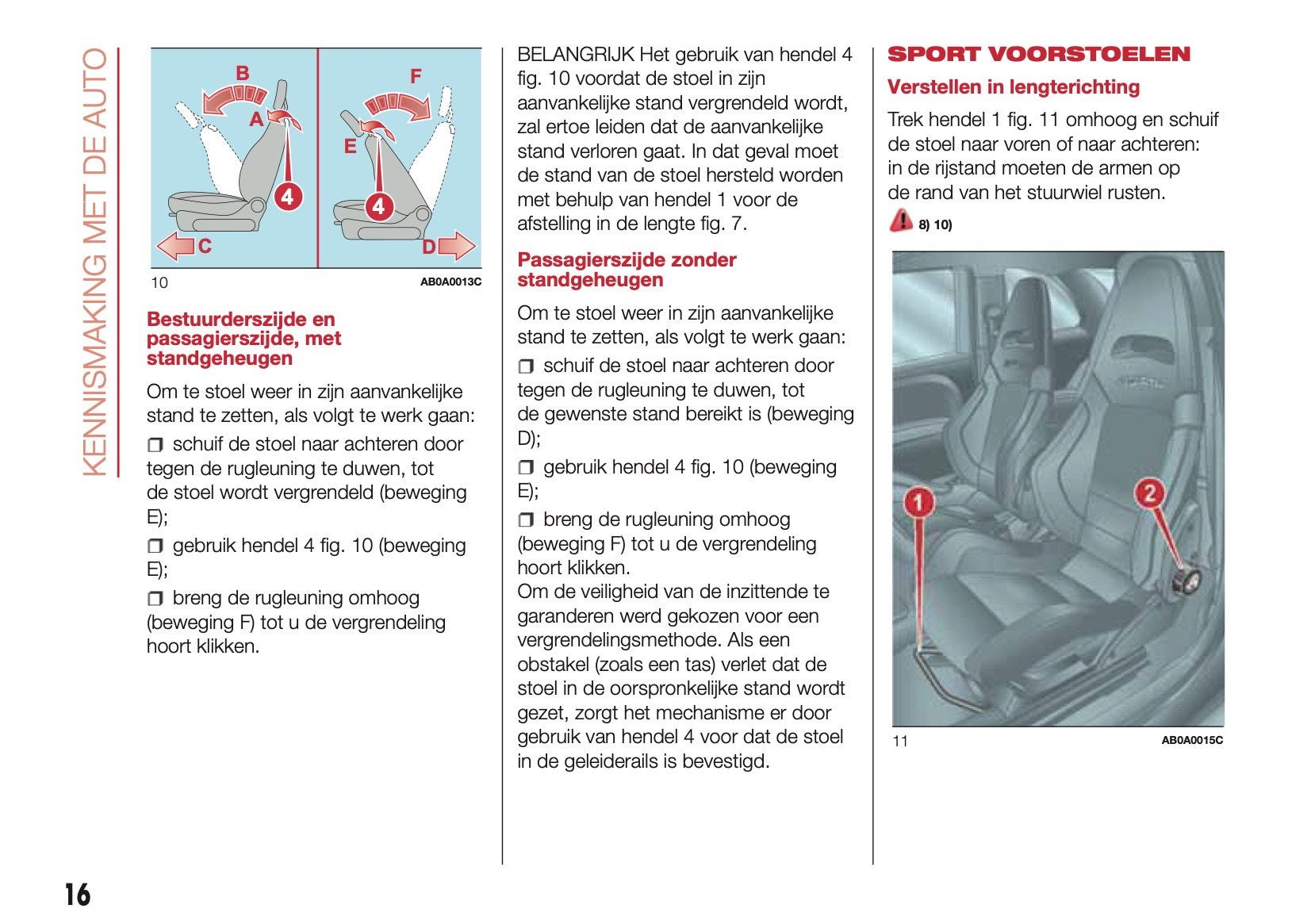 KENNISMAKING MET DE AUTO

B
A
4
C
F
E
4
D

10 AB0A0013C

Bestuurderszijde en passagierszijde, met standgeheugen

Om te stoel weer in zijn aanvankelijke stand te zetten, als volgt te werk gaan:

❒ schuif de stoel naar achteren door tegen de rugleuning te duwen, tot de stoel wordt vergrendeld (beweging E);

❒ gebruik hendel 4 fig. 10 (beweging E);

❒ breng de rugleuning omhoog (beweging F) tot u de vergrendeling hoort klikken.

BELANGRIJK Het gebruik van hendel 4 fig. 10 voordat de stoel in zijn aanvankelijke stand vergrendeld wordt, zal ertoe leiden dat de aanvankelijke stand verloren gaat. In dat geval moet de stand van de stoel hersteld worden met behulp van hendel 1 voor de afstelling in de lengte fig. 7.

Passagierszijde zonder standgeheugen

Om te stoel weer in zijn aanvankelijke stand te zetten, als volgt te werk gaan:

❒ schuif de stoel naar achteren door tegen de rugleuning te duwen, tot de gewenste stand bereikt is (beweging D);

❒ gebruik hendel 4 fig. 10 (beweging E);

❒ breng de rugleuning omhoog (beweging F) tot u de vergrendeling hoort klikken.
Om de veiligheid van de inzittende te garanderen werd gekozen voor een vergrendelingsmethode. Als een obstakel (zoals een tas) verlet dat de stoel in de oorspronkelijke stand wordt gezet, zorgt het mechanisme er door gebruik van hendel 4 voor dat de stoel in de geleiderails is bevestigd.

SPORT VOORSTOELEN

Verstellen in lengterichting

Trek hendel 1 fig. 11 omhoog en schuif de stoel naar voren of naar achteren: in de rijstand moeten de armen op de rand van het stuurwiel rusten.

8) 10)

1
2

11 AB0A0015C

16