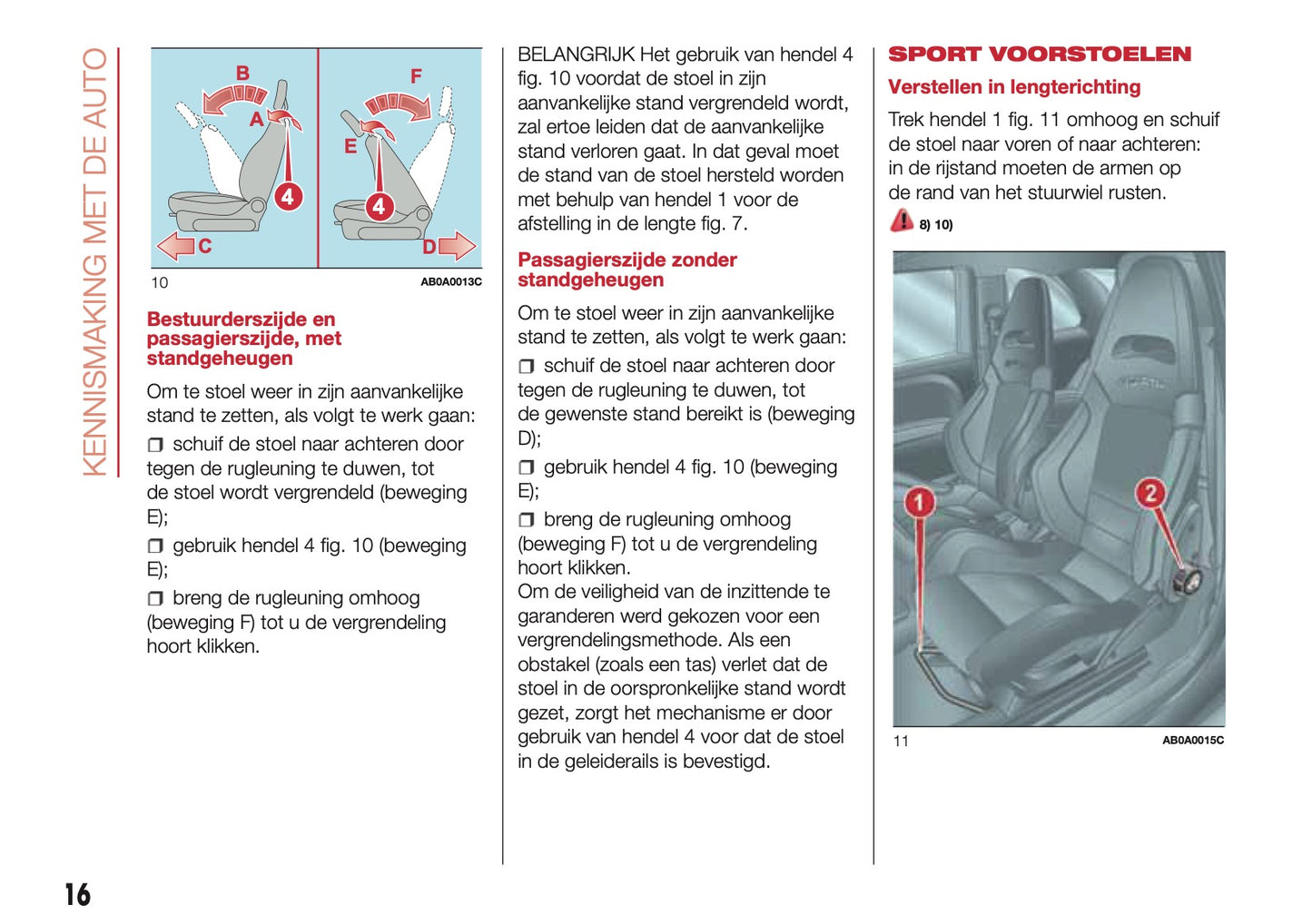 KENNISMAKING MET DE AUTO

B
A
4
C
F
E
4
D

10 AB0A0013C

Bestuurderszijde en passagierszijde, met standgeheugen

Om te stoel weer in zijn aanvankelijke stand te zetten, als volgt te werk gaan:

❒ schuif de stoel naar achteren door tegen de rugleuning te duwen, tot de stoel wordt vergrendeld (beweging E);

❒ gebruik hendel 4 fig. 10 (beweging E);

❒ breng de rugleuning omhoog (beweging F) tot u de vergrendeling hoort klikken.

BELANGRIJK Het gebruik van hendel 4 fig. 10 voordat de stoel in zijn aanvankelijke stand vergrendeld wordt, zal ertoe leiden dat de aanvankelijke stand verloren gaat. In dat geval moet de stand van de stoel hersteld worden met behulp van hendel 1 voor de afstelling in de lengte fig. 7.

Passagierszijde zonder standgeheugen

Om te stoel weer in zijn aanvankelijke stand te zetten, als volgt te werk gaan:

❒ schuif de stoel naar achteren door tegen de rugleuning te duwen, tot de gewenste stand bereikt is (beweging D);

❒ gebruik hendel 4 fig. 10 (beweging E);

❒ breng de rugleuning omhoog (beweging F) tot u de vergrendeling hoort klikken.
Om de veiligheid van de inzittende te garanderen werd gekozen voor een vergrendelingsmethode. Als een obstakel (zoals een tas) verlet dat de stoel in de oorspronkelijke stand wordt gezet, zorgt het mechanisme er door gebruik van hendel 4 voor dat de stoel in de geleiderails is bevestigd.

SPORT VOORSTOELEN

Verstellen in lengterichting

Trek hendel 1 fig. 11 omhoog en schuif de stoel naar voren of naar achteren: in de rijstand moeten de armen op de rand van het stuurwiel rusten.

8) 10)

1
2

11 AB0A0015C

16