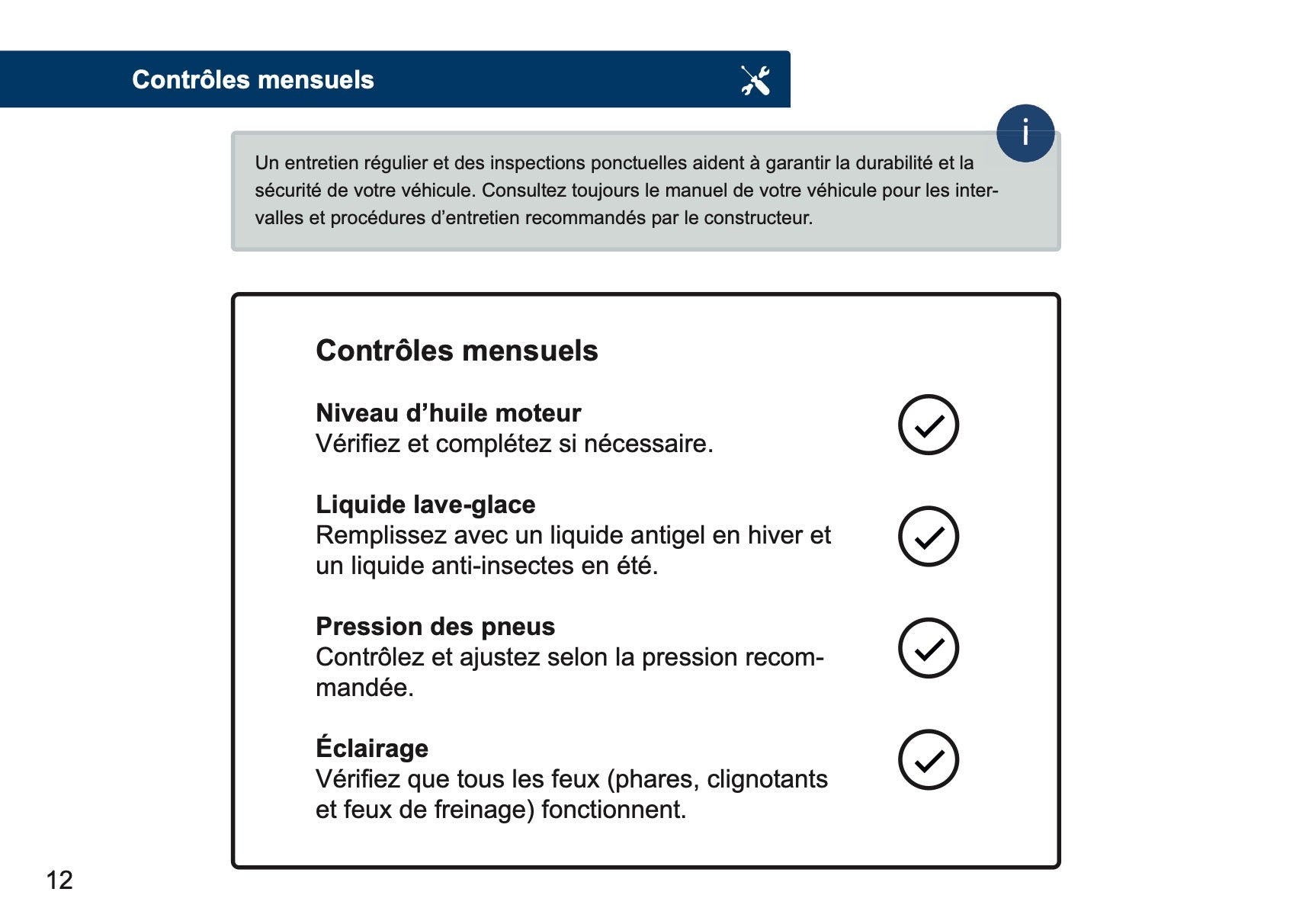 Contrôles mensuels

i

Un entretien régulier et des inspections ponctuelles aident à garantir la durabilité et la sécurité de votre véhicule. Consultez toujours le manuel de votre véhicule pour les intervalles et procédures d'entretien recommandés par le constructeur.

Contrôles mensuels

Niveau d'huile moteur
Vérifiez et complétez si nécessaire.

Liquide lave-glace
Remplissez avec un liquide antigel en hiver et un liquide anti-insectes en été.

Pression des pneus
Contrôlez et ajustez selon la pression recommandée.

Éclairage
Vérifiez que tous les feux (phares, clignotants et feux de freinage) fonctionnent.

12