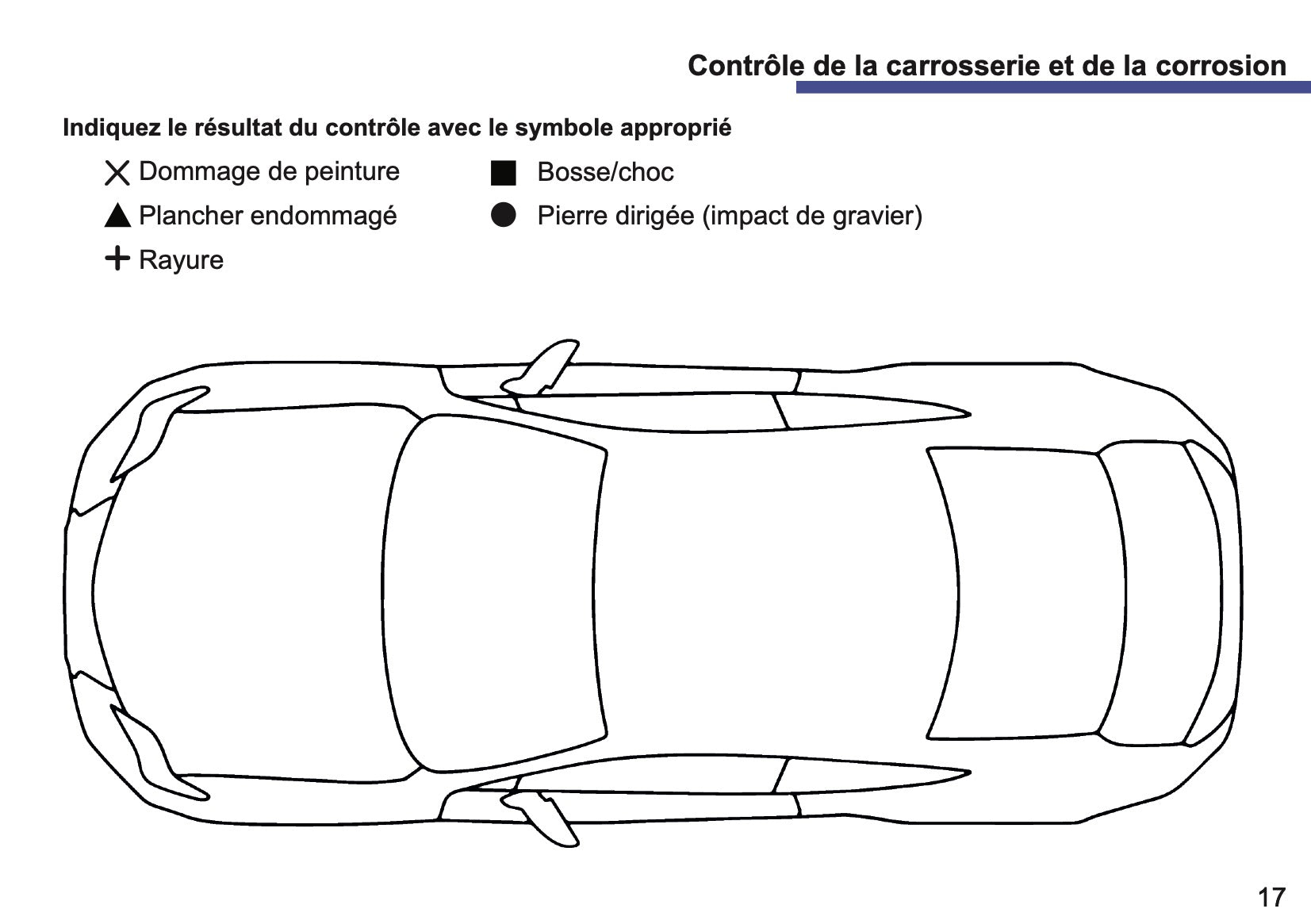 Contrôle de la carrosserie et de la corrosion

Indiquez le résultat du contrôle avec le symbole approprié

✕ Dommage de peinture

▲ Plancher endommagé

+ Rayure

■ Bosse/choc

● Pierre dirigée (impact de gravier)

17