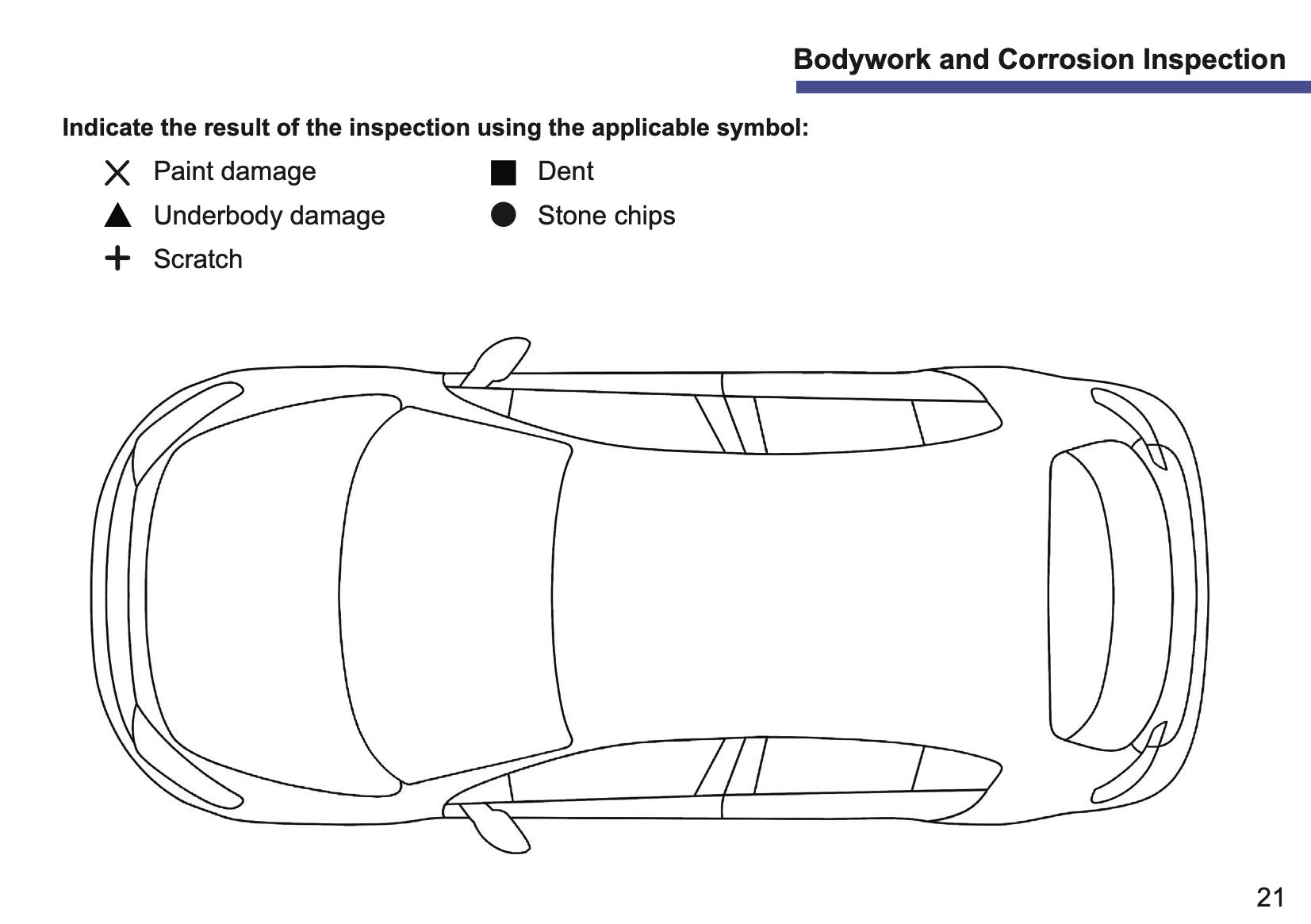 Bodywork and Corrosion Inspection

Indicate the result of the inspection using the applicable symbol:

✕ Paint damage
▲ Underbody damage
+ Scratch

■ Dent
● Stone chips

21