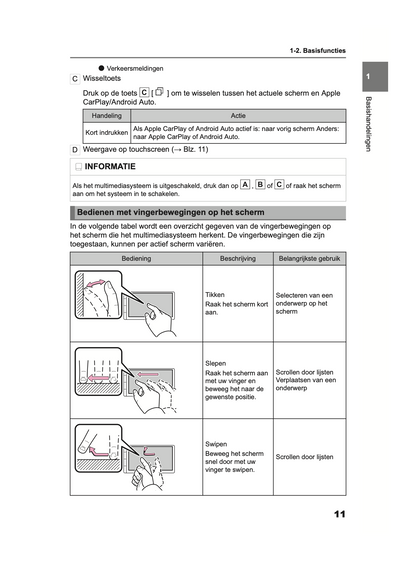 1-2. Basisfuncties

1

Basishandelingen

● Verkeersmeldingen

C Wisseltoets

Druk op de toets C [ ] om te wisselen tussen het actuele scherm en Apple CarPlay/Android Auto.

| Handeling | Actie |
|---|---|
| Kort indrukken | Als Apple CarPlay of Android Auto actief is: naar vorig scherm Anders: naar Apple CarPlay of Android Auto. |

D Weergave op touchscreen (→ Blz. 11)

INFORMATIE

Als het multimediasysteem is uitgeschakeld, druk dan op A, B of C of raak het scherm aan om het systeem in te schakelen.

Bedienen met vingerbewegingen op het scherm

In de volgende tabel wordt een overzicht gegeven van de vingerbewegingen op het scherm die het multimediasysteem herkent. De vingerbewegingen die zijn toegestaan, kunnen per actief scherm variëren.

| Bediening | Beschrijving | Belangrijkste gebruik |
|---|---|---|
| | Tikken Raak het scherm kort aan. | Selecteren van een onderwerp op het scherm |
| | Slepen Raak het scherm aan met uw vinger en beweeg het naar de gewenste positie. | Scrollen door lijsten Verplaatsen van een onderwerp |
| | Swipen Beweeg het scherm snel door met uw vinger te swipen. | Scrollen door lijsten |

11