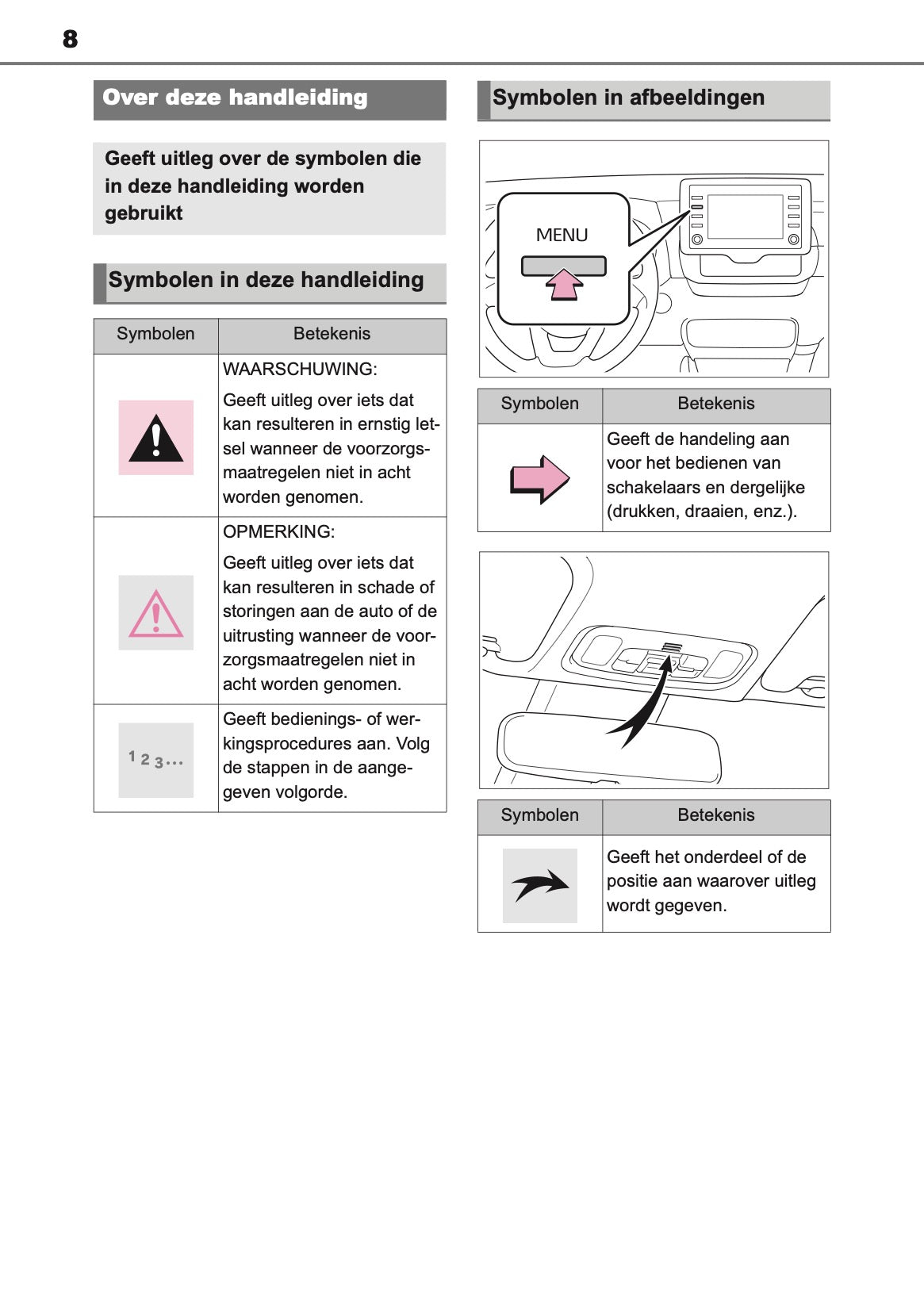 8

Over deze handleiding

Geeft uitleg over de symbolen die in deze handleiding worden gebruikt

Symbolen in deze handleiding

| Symbolen | Betekenis |
|---|---|
| | WAARSCHUWING: Geeft uitleg over iets dat kan resulteren in ernstig letsel wanneer de voorzorgsmaatregelen niet in acht worden genomen. |
| | OPMERKING: Geeft uitleg over iets dat kan resulteren in schade of storingen aan de auto of de uitrusting wanneer de voorzorgsmaatregelen niet in acht worden genomen. |
| 1 2 3... | Geeft bedienings- of werkingsprocedures aan. Volg de stappen in de aangegeven volgorde. |

Symbolen in afbeeldingen

MENU

| Symbolen | Betekenis |
|---|---|
| | Geeft de handeling aan voor het bedienen van schakelaars en dergelijke (drukken, draaien, enz.). |

| Symbolen | Betekenis |
|---|---|
| | Geeft het onderdeel of de positie aan waarover uitleg wordt gegeven. |