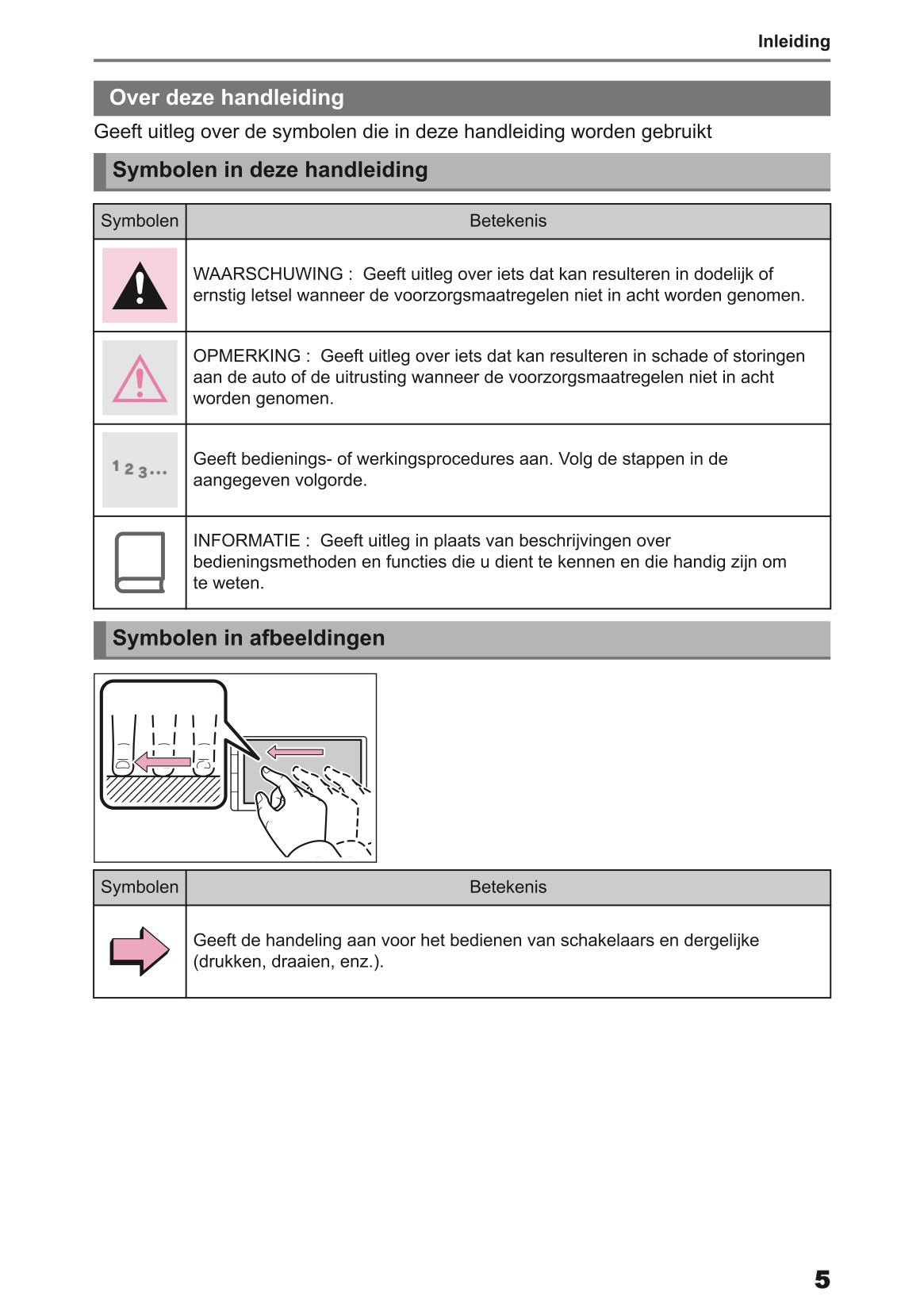 Inleiding

Over deze handleiding

Geeft uitleg over de symbolen die in deze handleiding worden gebruikt

Symbolen in deze handleiding

| Symbolen | Betekenis |
|---|---|
| | WAARSCHUWING : Geeft uitleg over iets dat kan resulteren in dodelijk of ernstig letsel wanneer de voorzorgsmaatregelen niet in acht worden genomen. |
| | OPMERKING : Geeft uitleg over iets dat kan resulteren in schade of storingen aan de auto of de uitrusting wanneer de voorzorgsmaatregelen niet in acht worden genomen. |
| 1 2 3... | Geeft bedienings- of werkingsprocedures aan. Volg de stappen in de aangegeven volgorde. |
| | INFORMATIE : Geeft uitleg in plaats van beschrijvingen over bedieningsmethoden en functies die u dient te kennen en die handig zijn om te weten. |

Symbolen in afbeeldingen

| Symbolen | Betekenis |
|---|---|
| | Geeft de handeling aan voor het bedienen van schakelaars en dergelijke (drukken, draaien, enz.). |

5