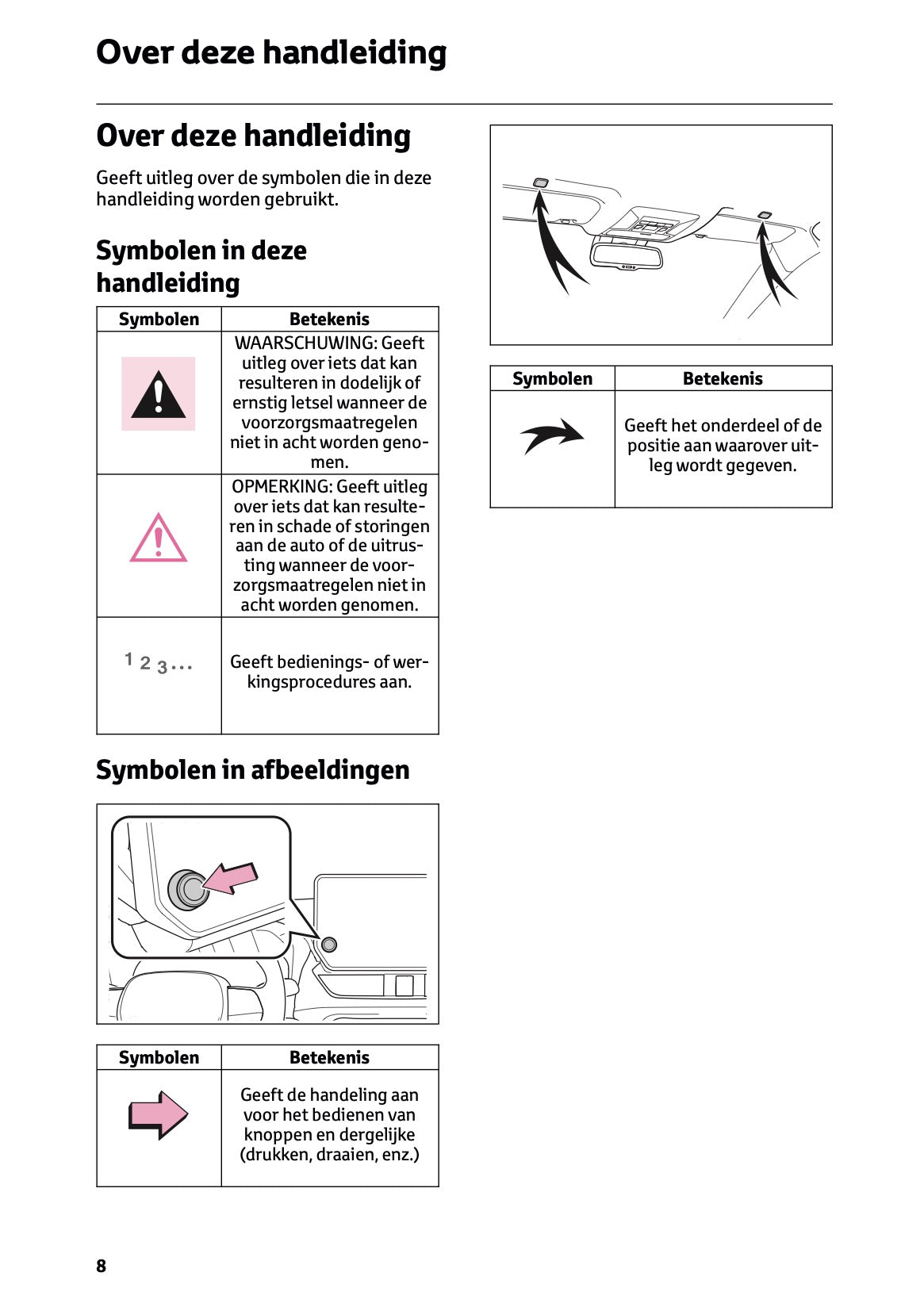 Over deze handleiding

Over deze handleiding

Geeft uitleg over de symbolen die in deze handleiding worden gebruikt.

Symbolen in deze handleiding

| Symbolen | Betekenis |
|---|---|
| | WAARSCHUWING: Geeft uitleg over iets dat kan resulteren in dodelijk of ernstig letsel wanneer de voorzorgsmaatregelen niet in acht worden genomen. |
| | OPMERKING: Geeft uitleg over iets dat kan resulteren in schade of storingen aan de auto of de uitrusting wanneer de voorzorgsmaatregelen niet in acht worden genomen. |
| 1 2 3... | Geeft bedienings- of werkingsprocedures aan. |

Symbolen in afbeeldingen

| Symbolen | Betekenis |
|---|---|
| | Geeft de handeling aan voor het bedienen van knoppen en dergelijke (drukken, draaien, enz.) |

| Symbolen | Betekenis |
|---|---|
| | Geeft het onderdeel of de positie aan waarover uitleg wordt gegeven. |

8