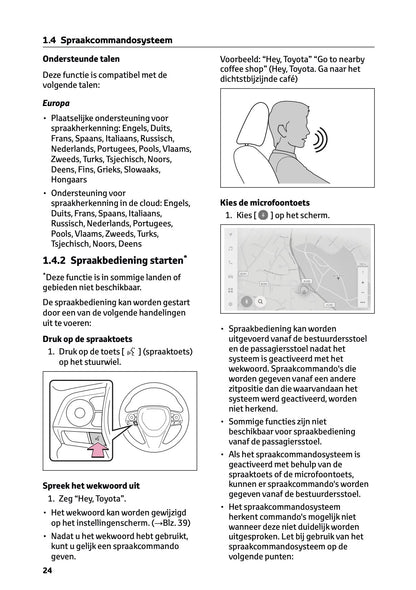 1.4 Spraakcommandosysteem

Ondersteunde talen

Deze functie is compatibel met de volgende talen:

Europa

• Plaatselijke ondersteuning voor spraakherkenning: Engels, Duits, Frans, Spaans, Italiaans, Russisch, Nederlands, Portugees, Pools, Vlaams, Zweeds, Turks, Tsjechisch, Noors, Deens, Fins, Grieks, Slowaaks, Hongaars

• Ondersteuning voor spraakherkenning in de cloud: Engels, Duits, Frans, Spaans, Italiaans, Russisch, Nederlands, Portugees, Pools, Vlaams, Zweeds, Turks, Tsjechisch, Noors, Deens

1.4.2 Spraakbediening starten*

*Deze functie is in sommige landen of gebieden niet beschikbaar.

De spraakbediening kan worden gestart door een van de volgende handelingen uit te voeren:

Druk op de spraaktoets

1. Druk op de toets [ ] (spraaktoets) op het stuurwiel.

Spreek het wekwoord uit

1. Zeg "Hey, Toyota".

• Het wekwoord kan worden gewijzigd op het instellingenscherm. (→Blz. 39)

• Nadat u het wekwoord hebt gebruikt, kunt u gelijk een spraakcommando geven.

Voorbeeld: "Hey, Toyota" "Go to nearby coffee shop" (Hey, Toyota. Ga naar het dichtstbijzijnde café)

Kies de microfoontoets

1. Kies [ ] op het scherm.

• Spraakbediening kan worden uitgevoerd vanaf de bestuurdersstoel en de passagiersstoel nadat het systeem is geactiveerd met het wekwoord. Spraakcommando's die worden gegeven vanaf een andere zitpositie dan die waarvandaan het systeem werd geactiveerd, worden niet herkend.

• Sommige functies zijn niet beschikbaar voor spraakbediening vanaf de passagiersstoel.

• Als het spraakcommandosysteem is geactiveerd met behulp van de spraaktoets of de microfoontoets, kunnen er spraakcommando's worden gegeven vanaf de bestuurdersstoel.

• Het spraakcommandosysteem herkent commando's mogelijk niet wanneer deze niet duidelijk worden uitgesproken. Let bij gebruik van het spraakcommandosysteem op de volgende punten:

24