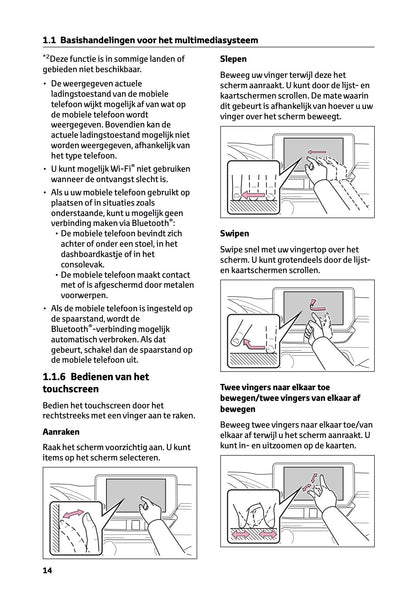 1.1 Basishandelingen voor het multimediasysteem

$^{*2}$Deze functie is in sommige landen of gebieden niet beschikbaar.

• De weergegeven actuele ladingstoestand van de mobiele telefoon wijkt mogelijk af van wat op de mobiele telefoon wordt weergegeven. Bovendien kan de actuele ladingstoestand mogelijk niet worden weergegeven, afhankelijk van het type telefoon.

• U kunt mogelijk Wi-Fi® niet gebruiken wanneer de ontvangst slecht is.

• Als u uw mobiele telefoon gebruikt op plaatsen of in situaties zoals onderstaande, kunt u mogelijk geen verbinding maken via Bluetooth®:
• De mobiele telefoon bevindt zich achter of onder een stoel, in het dashboardkastje of in het consolevak.
• De mobiele telefoon maakt contact met of is afgeschermd door metalen voorwerpen.

• Als de mobiele telefoon is ingesteld op de spaarstand, wordt de Bluetooth®-verbinding mogelijk automatisch verbroken. Als dat gebeurt, schakel dan de spaarstand op de mobiele telefoon uit.

1.1.6 Bedienen van het touchscreen

Bedien het touchscreen door het rechtstreeks met een vinger aan te raken.

Aanraken

Raak het scherm voorzichtig aan. U kunt items op het scherm selecteren.

Slepen

Beweeg uw vinger terwijl deze het scherm aanraakt. U kunt door de lijst- en kaartschermen scrollen. De mate waarin dit gebeurt is afhankelijk van hoever u uw vinger over het scherm beweegt.

Swipen

Swipe snel met uw vingertop over het scherm. U kunt grotendeels door de lijst- en kaartschermen scrollen.

Twee vingers naar elkaar toe bewegen/twee vingers van elkaar af bewegen

Beweeg twee vingers naar elkaar toe/van elkaar af terwijl u het scherm aanraakt. U kunt in- en uitzoomen op de kaarten.

14