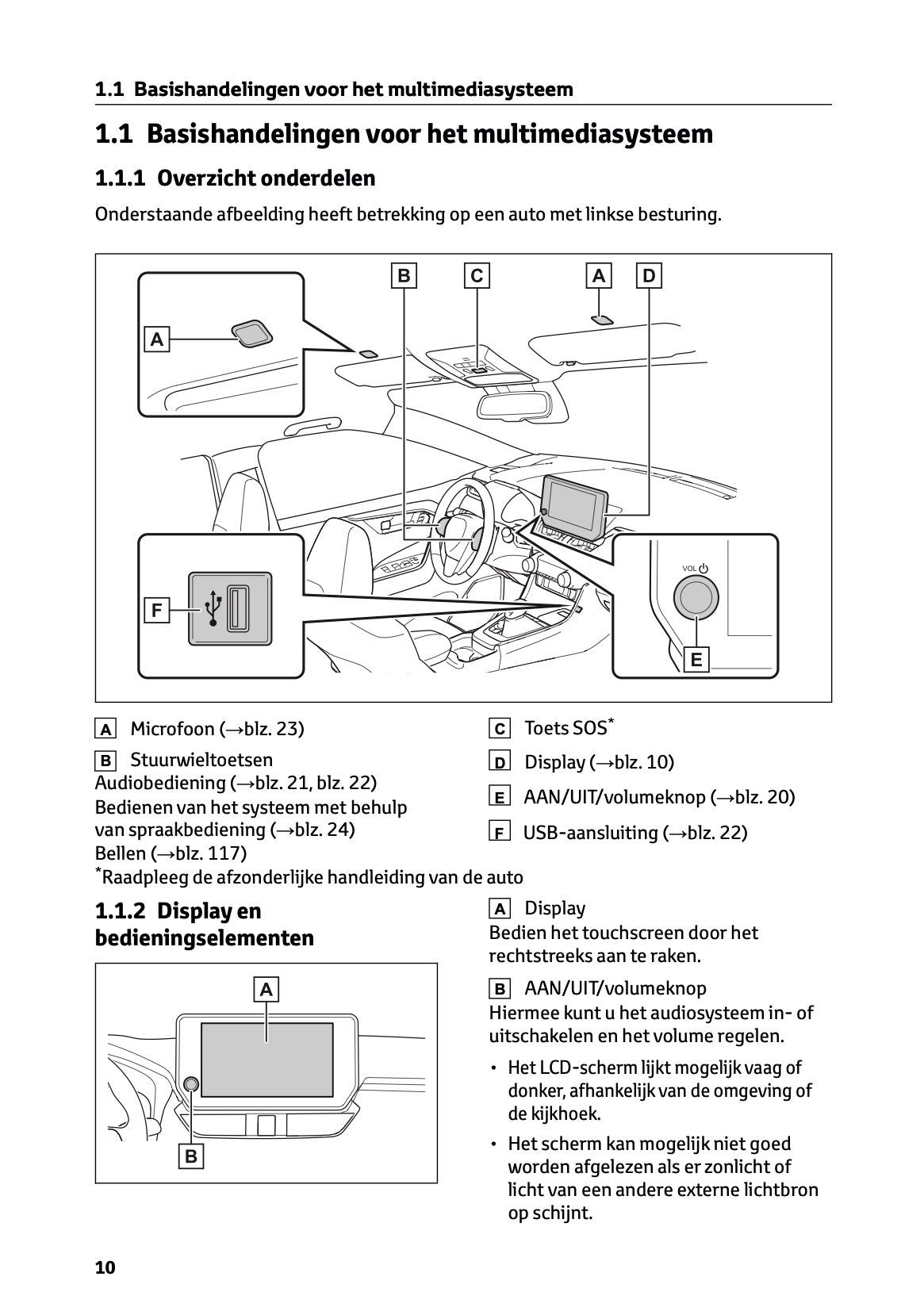 1.1 Basishandelingen voor het multimediasysteem

1.1 Basishandelingen voor het multimediasysteem

1.1.1 Overzicht onderdelen

Onderstaande afbeelding heeft betrekking op een auto met linkse besturing.

B C A D
A
F
VOL
E

A Microfoon (→blz. 23)

B Stuurwieltoetsen
Audiobediening (→blz. 21, blz. 22)
Bedienen van het systeem met behulp van spraakbediening (→blz. 24)
Bellen (→blz. 117)

C Toets SOS*

D Display (→blz. 10)

E AAN/UIT/volumeknop (→blz. 20)

F USB-aansluiting (→blz. 22)

*Raadpleeg de afzonderlijke handleiding van de auto

1.1.2 Display en bedieningselementen

A
B

A Display
Bedien het touchscreen door het rechtstreeks aan te raken.

B AAN/UIT/volumeknop
Hiermee kunt u het audiosysteem in- of uitschakelen en het volume regelen.

• Het LCD-scherm lijkt mogelijk vaag of donker, afhankelijk van de omgeving of de kijkhoek.

• Het scherm kan mogelijk niet goed worden afgelezen als er zonlicht of licht van een andere externe lichtbron op schijnt.

10